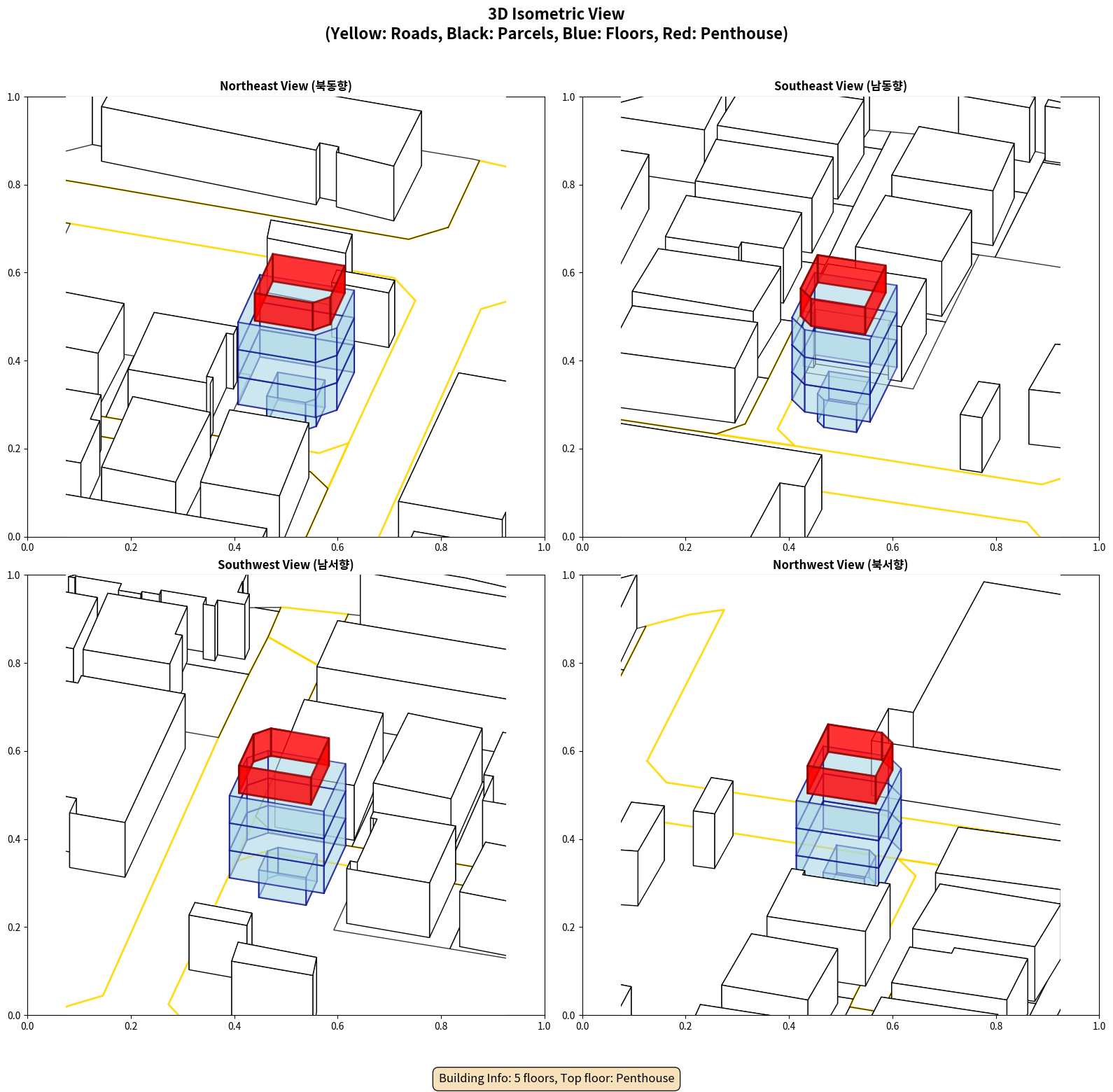 3D Isometric View
(Yellow: Roads, Black: Parcels, Blue: Floors, Red: Penthouse)

Northeast View (북동향)

1.0
0.8
0.6
0.4
0.2
0.0
0.0 0.2 0.4 0.6 0.8 1.0

Southeast View (남동향)

1.0
0.8
0.6
0.4
0.2
0.0
0.0 0.2 0.4 0.6 0.8 1.0

Southwest View (남서향)

1.0
0.8
0.6
0.4
0.2
0.0
0.0 0.2 0.4 0.6 0.8 1.0

Northwest View (북서향)

1.0
0.8
0.6
0.4
0.2
0.0
0.0 0.2 0.4 0.6 0.8 1.0

Building Info: 5 floors, Top floor: Penthouse