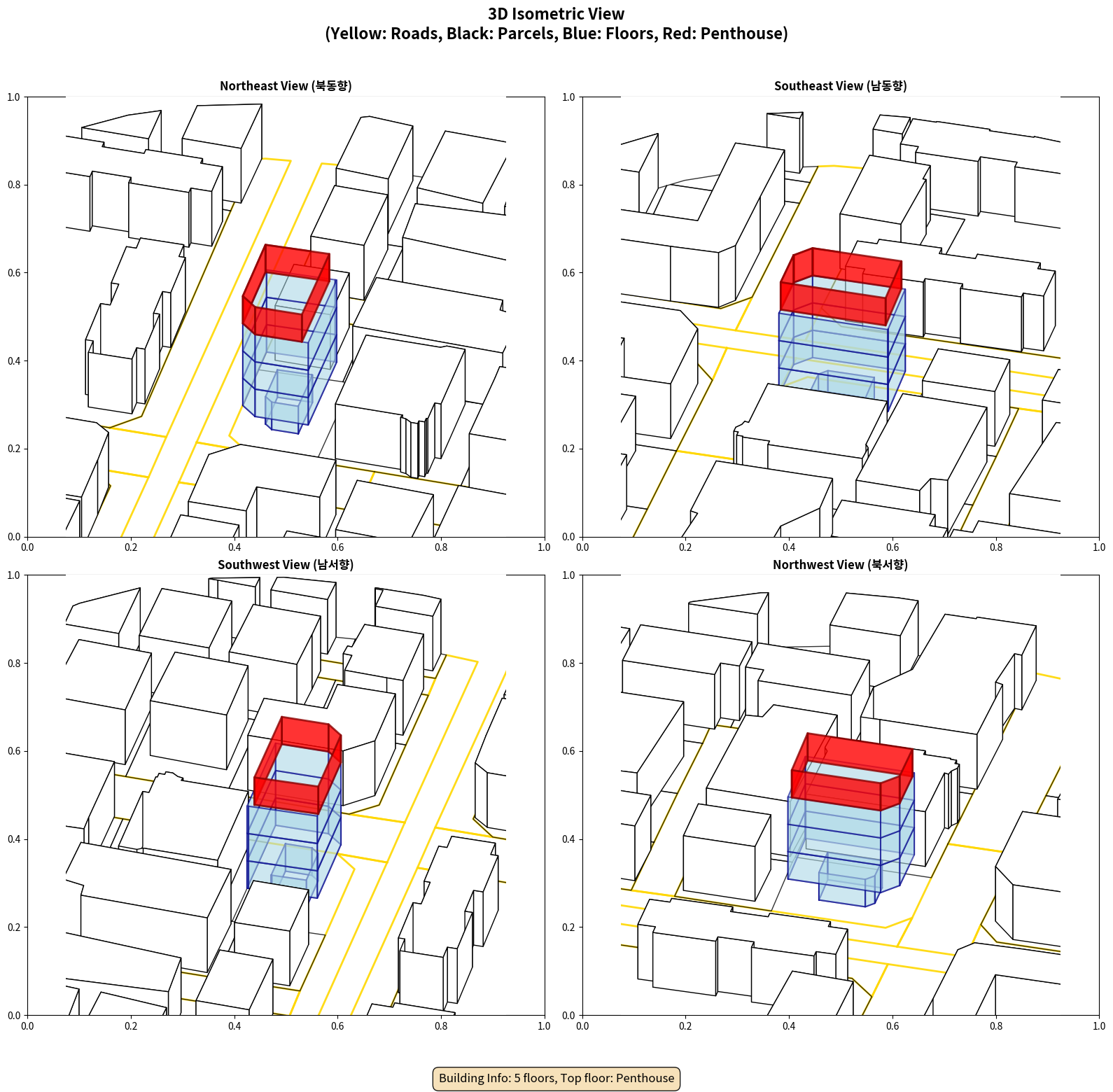 3D Isometric View
(Yellow: Roads, Black: Parcels, Blue: Floors, Red: Penthouse)

Northeast View (북동향)

1.0
0.8
0.6
0.4
0.2
0.0
0.0 0.2 0.4 0.6 0.8 1.0

Southeast View (남동향)

1.0
0.8
0.6
0.4
0.2
0.0
0.0 0.2 0.4 0.6 0.8 1.0

Southwest View (남서향)

1.0
0.8
0.6
0.4
0.2
0.0
0.0 0.2 0.4 0.6 0.8 1.0

Northwest View (북서향)

1.0
0.8
0.6
0.4
0.2
0.0
0.0 0.2 0.4 0.6 0.8 1.0

Building Info: 5 floors, Top floor: Penthouse