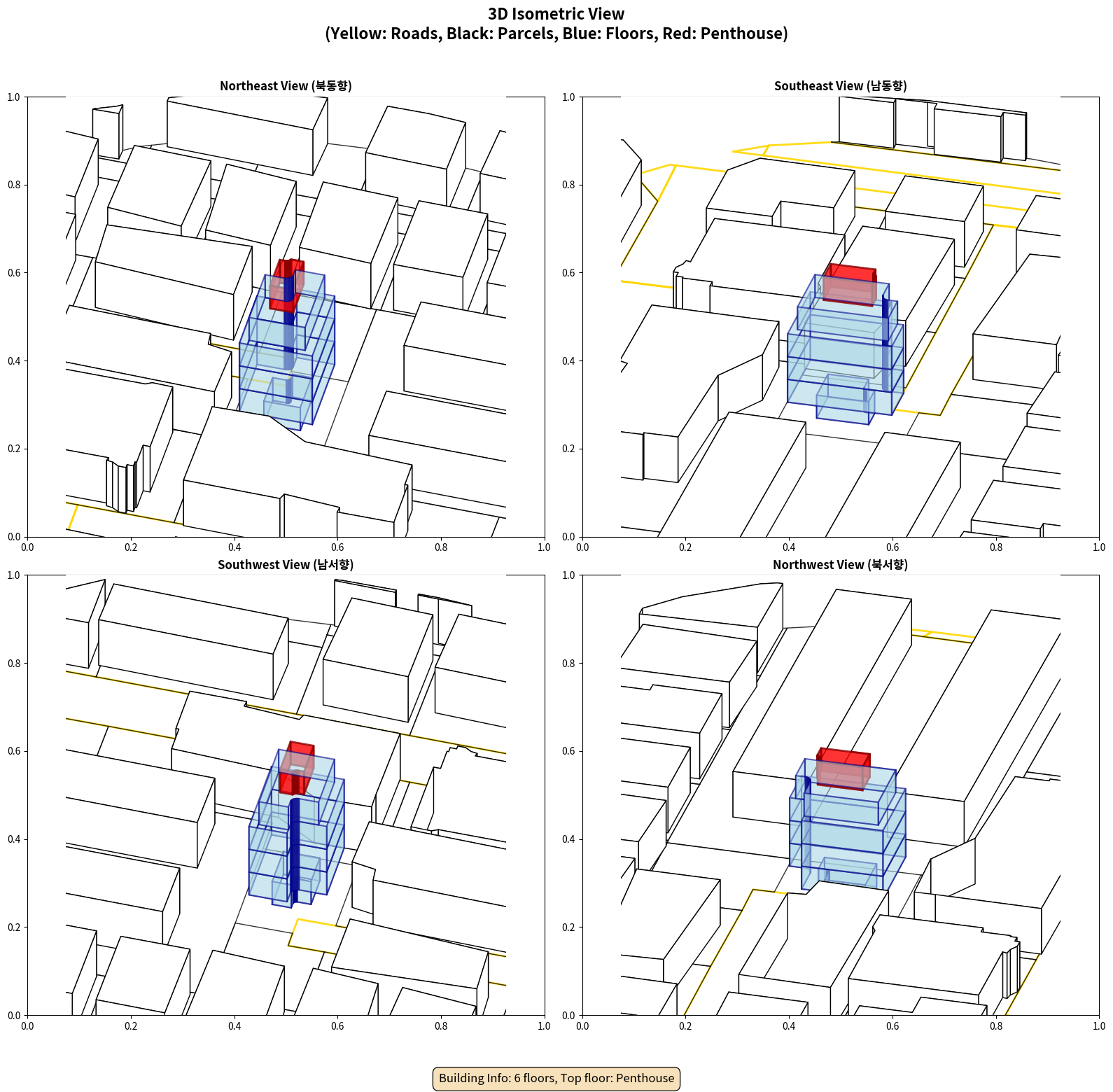 3D Isometric View
(Yellow: Roads, Black: Parcels, Blue: Floors, Red: Penthouse)

Northeast View (북동향)

1.0
0.8
0.6
0.4
0.2
0.0
0.0 0.2 0.4 0.6 0.8 1.0

Southeast View (남동향)

1.0
0.8
0.6
0.4
0.2
0.0
0.0 0.2 0.4 0.6 0.8 1.0

Southwest View (남서향)

1.0
0.8
0.6
0.4
0.2
0.0
0.0 0.2 0.4 0.6 0.8 1.0

Northwest View (북서향)

1.0
0.8
0.6
0.4
0.2
0.0
0.0 0.2 0.4 0.6 0.8 1.0

Building Info: 6 floors, Top floor: Penthouse