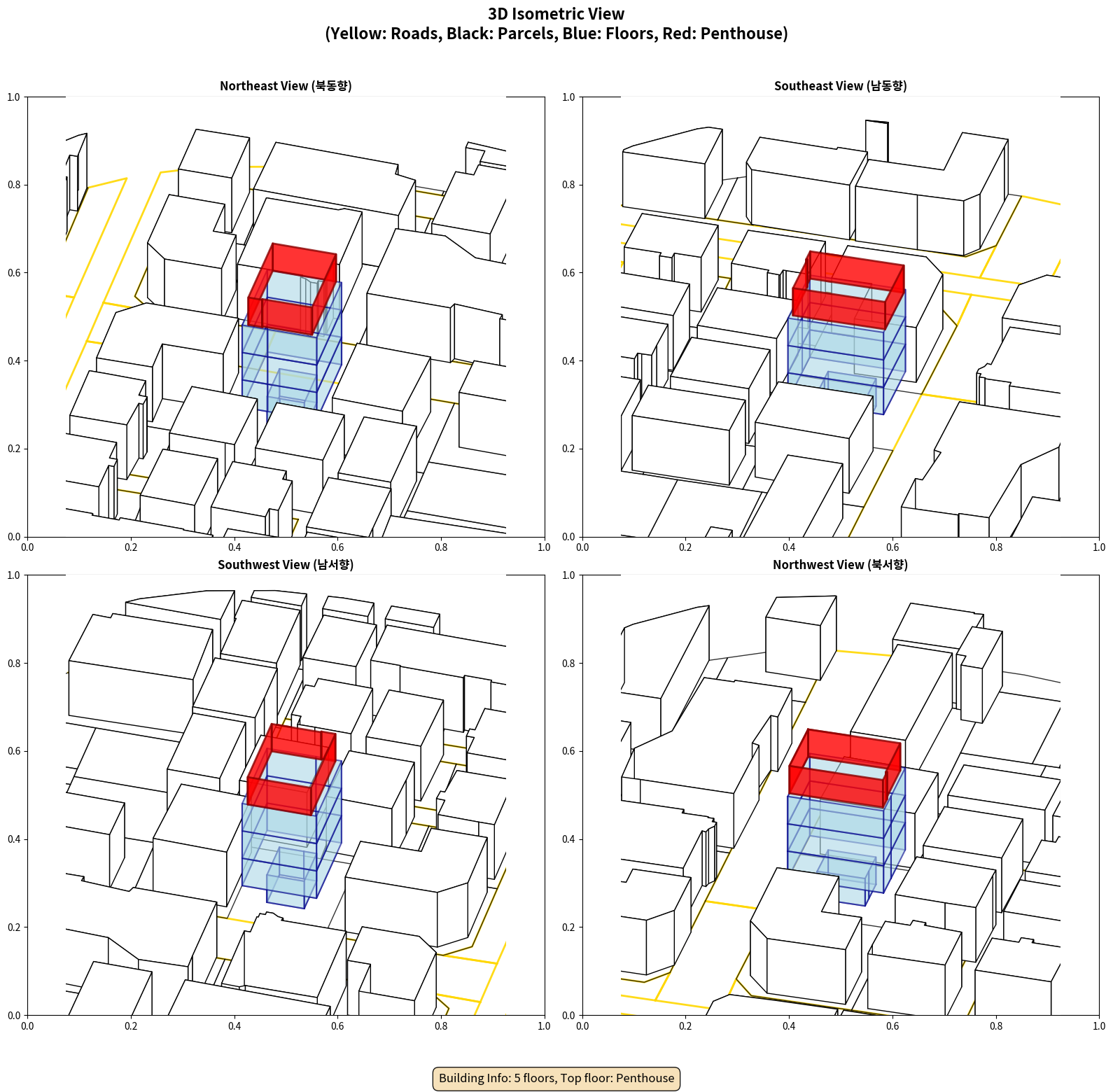 3D Isometric View
(Yellow: Roads, Black: Parcels, Blue: Floors, Red: Penthouse)

Northeast View (북동향)

1.0
0.8
0.6
0.4
0.2
0.0
0.0 0.2 0.4 0.6 0.8 1.0

Southeast View (남동향)

1.0
0.8
0.6
0.4
0.2
0.0
0.0 0.2 0.4 0.6 0.8 1.0

Southwest View (남서향)

1.0
0.8
0.6
0.4
0.2
0.0
0.0 0.2 0.4 0.6 0.8 1.0

Northwest View (북서향)

1.0
0.8
0.6
0.4
0.2
0.0
0.0 0.2 0.4 0.6 0.8 1.0

Building Info: 5 floors, Top floor: Penthouse