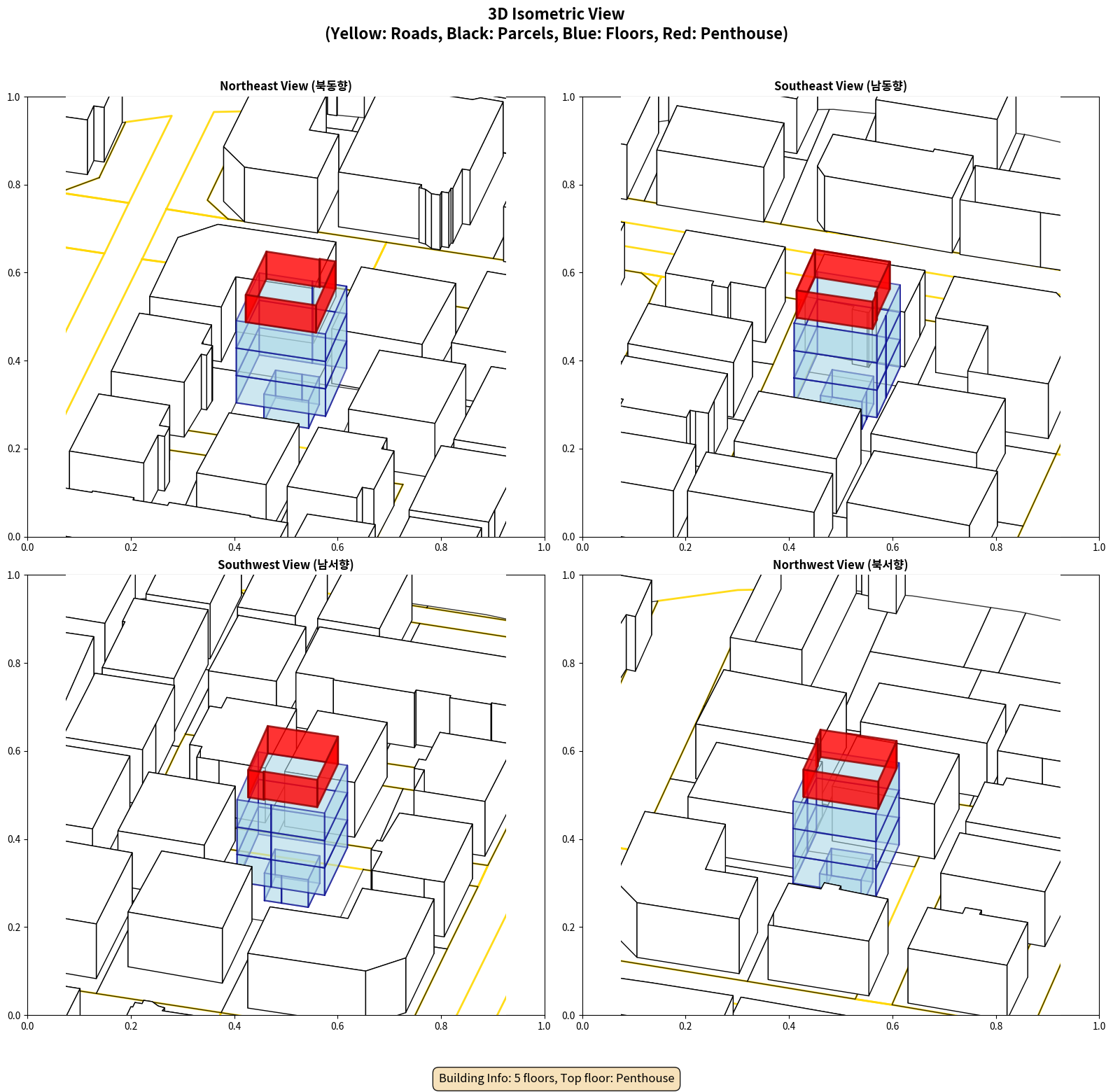 3D Isometric View
(Yellow: Roads, Black: Parcels, Blue: Floors, Red: Penthouse)

Northeast View (북동향)

1.0
0.8
0.6
0.4
0.2
0.0
0.0 0.2 0.4 0.6 0.8 1.0

Southeast View (남동향)

1.0
0.8
0.6
0.4
0.2
0.0
0.0 0.2 0.4 0.6 0.8 1.0

Southwest View (남서향)

1.0
0.8
0.6
0.4
0.2
0.0
0.0 0.2 0.4 0.6 0.8 1.0

Northwest View (북서향)

1.0
0.8
0.6
0.4
0.2
0.0
0.0 0.2 0.4 0.6 0.8 1.0

Building Info: 5 floors, Top floor: Penthouse