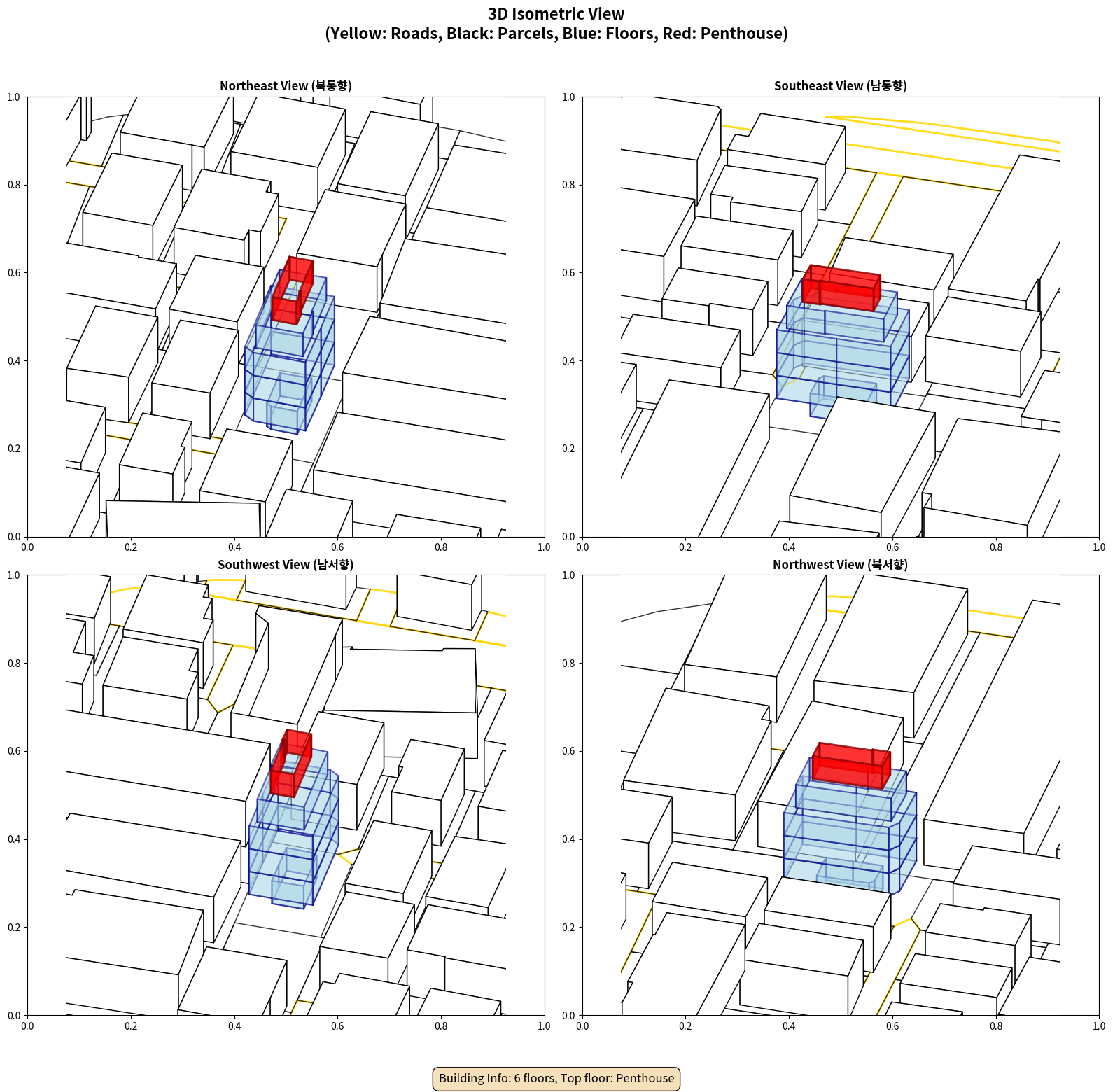 3D Isometric View
(Yellow: Roads, Black: Parcels, Blue: Floors, Red: Penthouse)

Northeast View (북동향)

1.0
0.8
0.6
0.4
0.2
0.0
0.0 0.2 0.4 0.6 0.8 1.0

Southeast View (남동향)

1.0
0.8
0.6
0.4
0.2
0.0
0.0 0.2 0.4 0.6 0.8 1.0

Southwest View (남서향)

1.0
0.8
0.6
0.4
0.2
0.0
0.0 0.2 0.4 0.6 0.8 1.0

Northwest View (북서향)

1.0
0.8
0.6
0.4
0.2
0.0
0.0 0.2 0.4 0.6 0.8 1.0

Building Info: 6 floors, Top floor: Penthouse