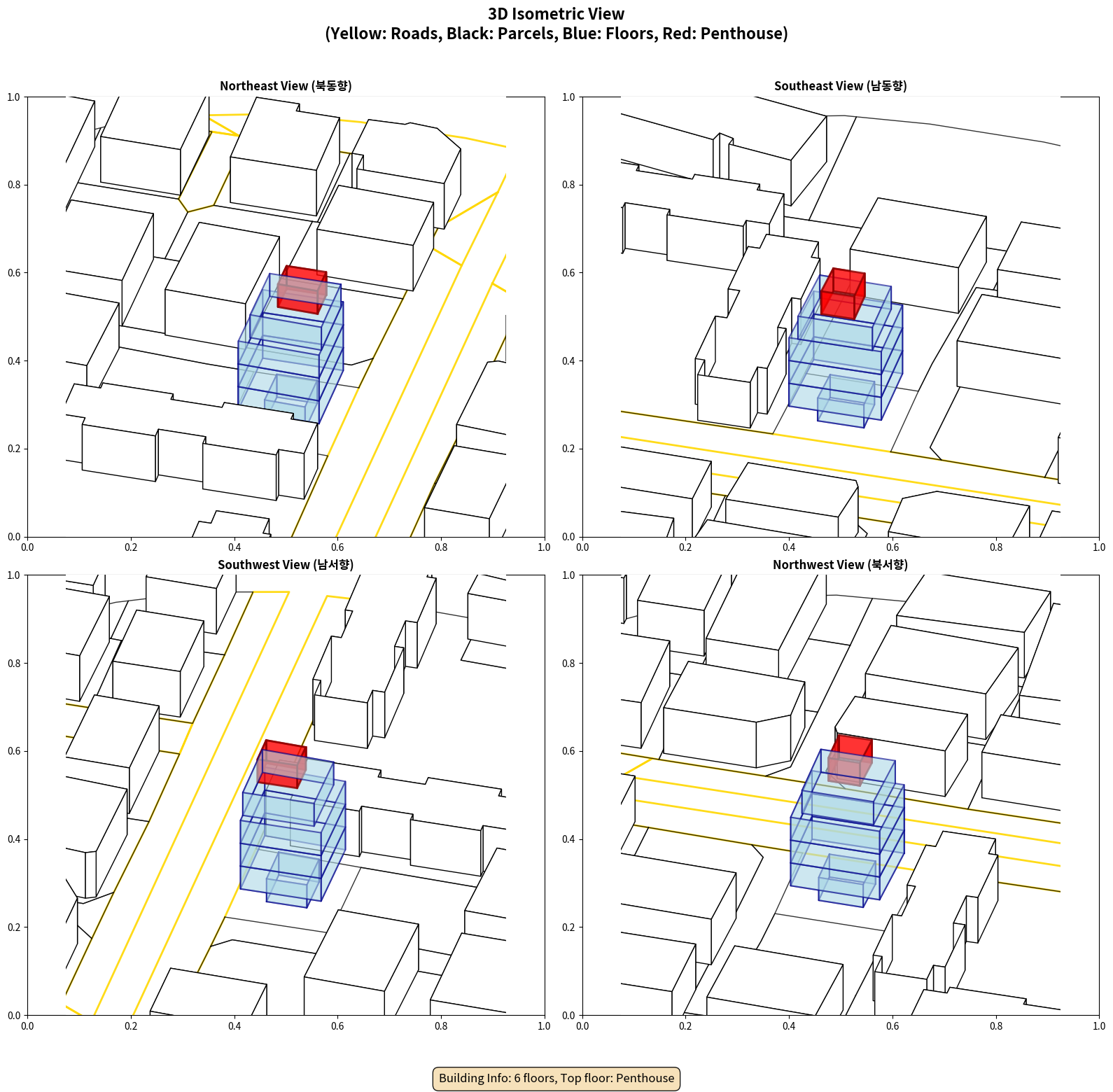 3D Isometric View
(Yellow: Roads, Black: Parcels, Blue: Floors, Red: Penthouse)

Northeast View (북동향)

1.0
0.8
0.6
0.4
0.2
0.0
0.0 0.2 0.4 0.6 0.8 1.0

Southeast View (남동향)

1.0
0.8
0.6
0.4
0.2
0.0
0.0 0.2 0.4 0.6 0.8 1.0

Southwest View (남서향)

1.0
0.8
0.6
0.4
0.2
0.0
0.0 0.2 0.4 0.6 0.8 1.0

Northwest View (북서향)

1.0
0.8
0.6
0.4
0.2
0.0
0.0 0.2 0.4 0.6 0.8 1.0

Building Info: 6 floors, Top floor: Penthouse