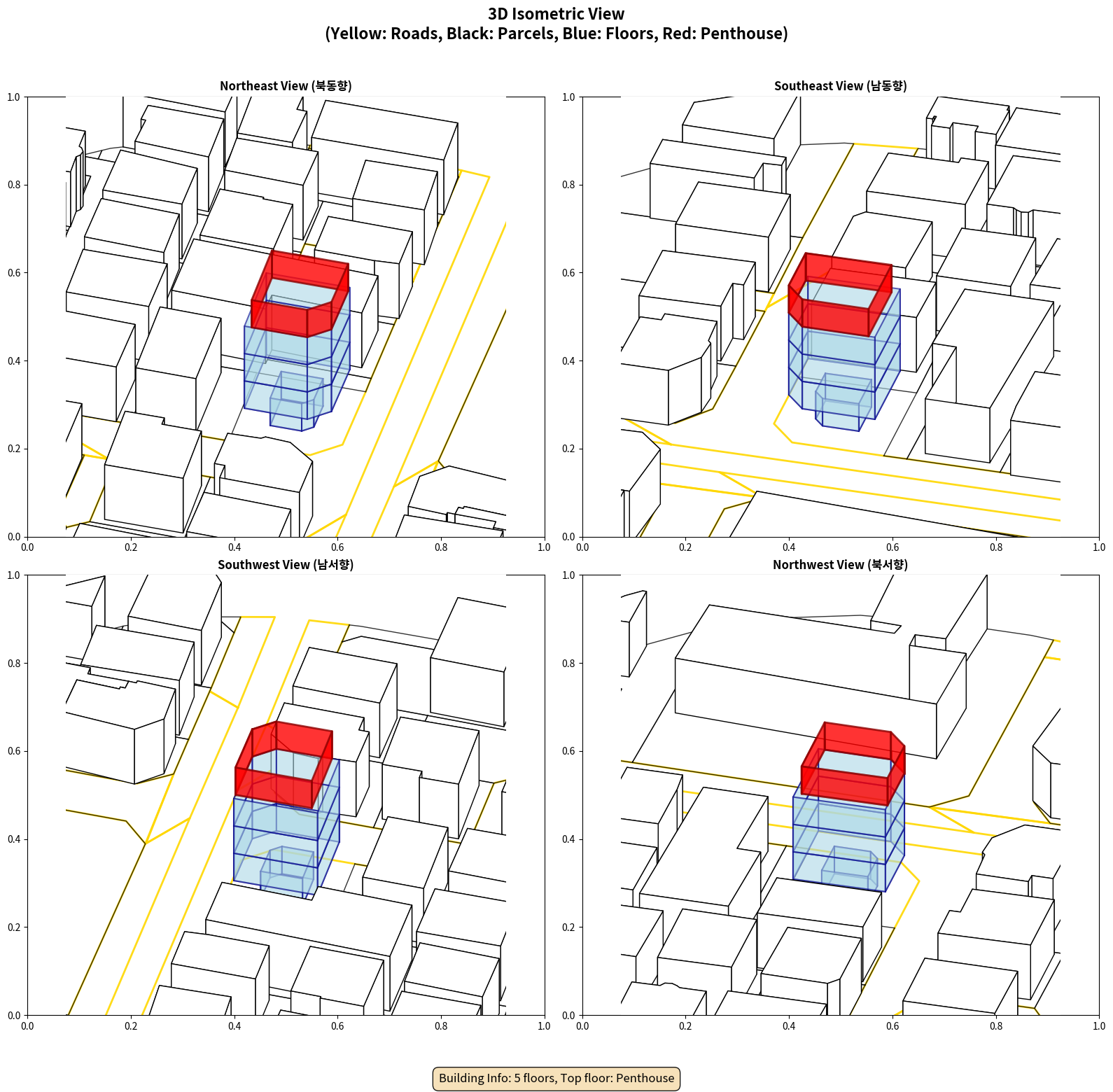 3D Isometric View
(Yellow: Roads, Black: Parcels, Blue: Floors, Red: Penthouse)

Northeast View (북동향)

1.0
0.8
0.6
0.4
0.2
0.0
0.0 0.2 0.4 0.6 0.8 1.0

Southeast View (남동향)

1.0
0.8
0.6
0.4
0.2
0.0
0.0 0.2 0.4 0.6 0.8 1.0

Southwest View (남서향)

1.0
0.8
0.6
0.4
0.2
0.0
0.0 0.2 0.4 0.6 0.8 1.0

Northwest View (북서향)

1.0
0.8
0.6
0.4
0.2
0.0
0.0 0.2 0.4 0.6 0.8 1.0

Building Info: 5 floors, Top floor: Penthouse