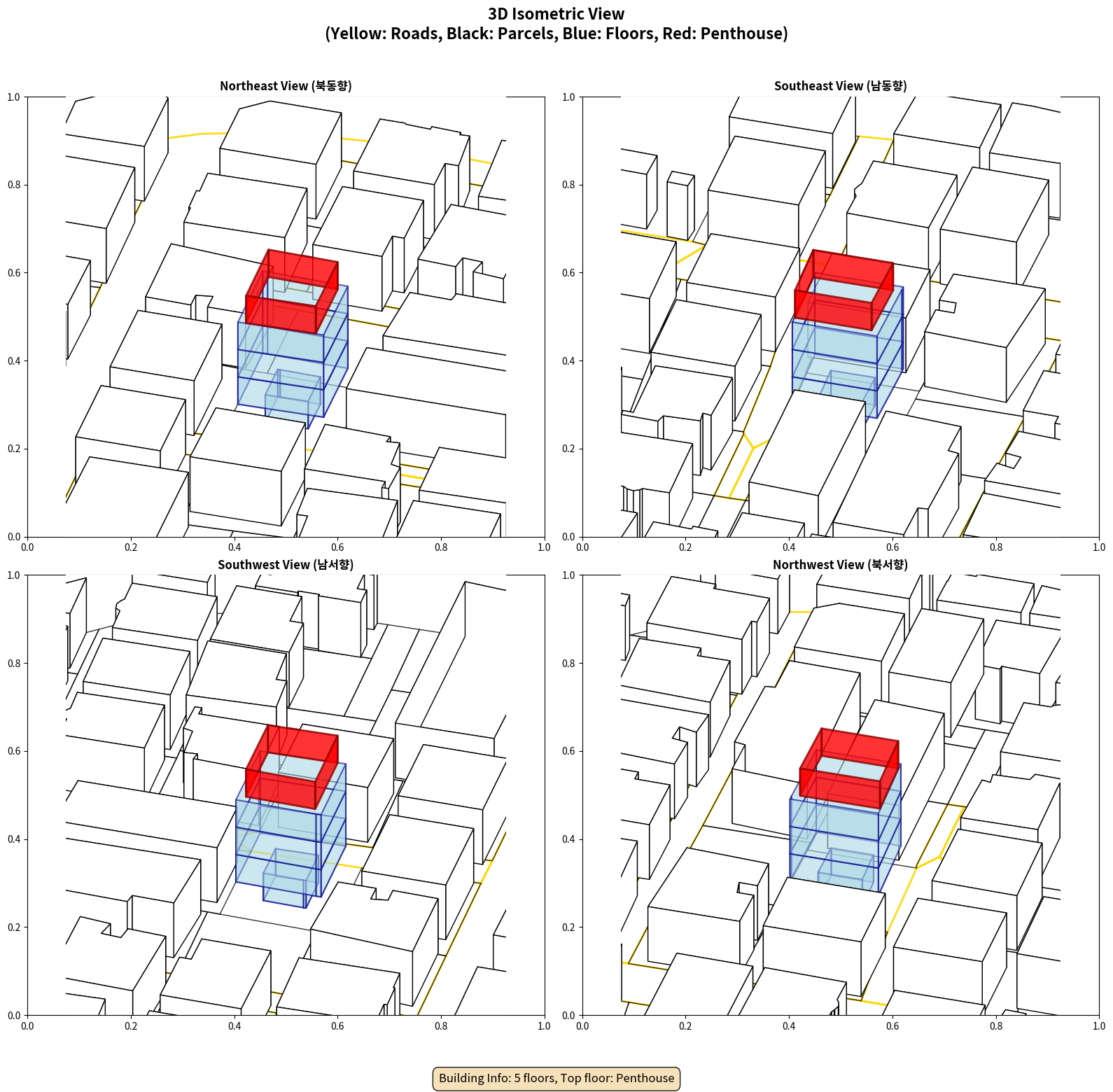 3D Isometric View
(Yellow: Roads, Black: Parcels, Blue: Floors, Red: Penthouse)

Northeast View (북동향)

1.0
0.8
0.6
0.4
0.2
0.0
0.0 0.2 0.4 0.6 0.8 1.0

Southeast View (남동향)

1.0
0.8
0.6
0.4
0.2
0.0
0.0 0.2 0.4 0.6 0.8 1.0

Southwest View (남서향)

1.0
0.8
0.6
0.4
0.2
0.0
0.0 0.2 0.4 0.6 0.8 1.0

Northwest View (북서향)

1.0
0.8
0.6
0.4
0.2
0.0
0.0 0.2 0.4 0.6 0.8 1.0

Building Info: 5 floors, Top floor: Penthouse