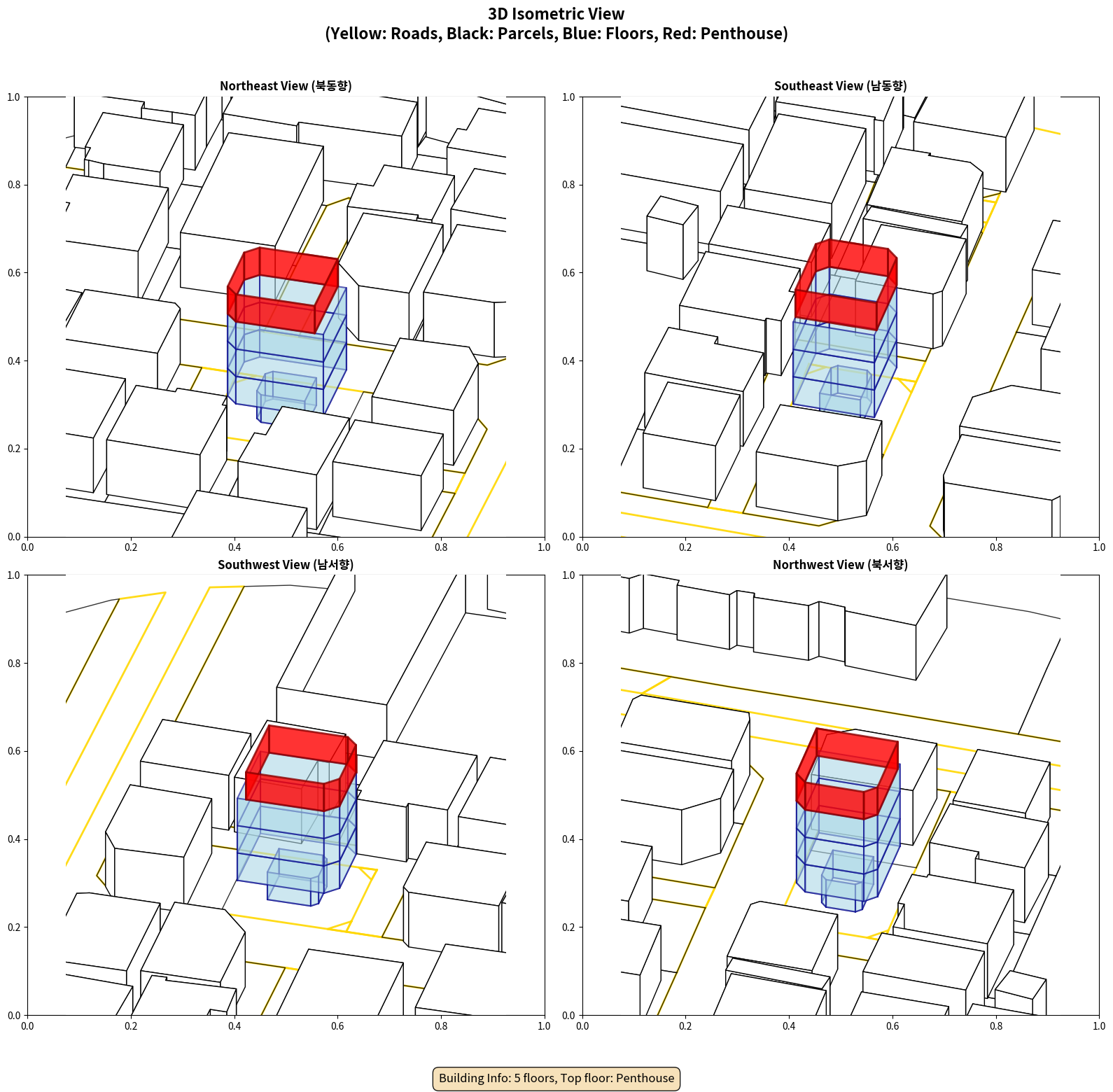 3D Isometric View
(Yellow: Roads, Black: Parcels, Blue: Floors, Red: Penthouse)

Northeast View (북동향)

1.0
0.8
0.6
0.4
0.2
0.0
0.0 0.2 0.4 0.6 0.8 1.0

Southeast View (남동향)

1.0
0.8
0.6
0.4
0.2
0.0
0.0 0.2 0.4 0.6 0.8 1.0

Southwest View (남서향)

1.0
0.8
0.6
0.4
0.2
0.0
0.0 0.2 0.4 0.6 0.8 1.0

Northwest View (북서향)

1.0
0.8
0.6
0.4
0.2
0.0
0.0 0.2 0.4 0.6 0.8 1.0

Building Info: 5 floors, Top floor: Penthouse