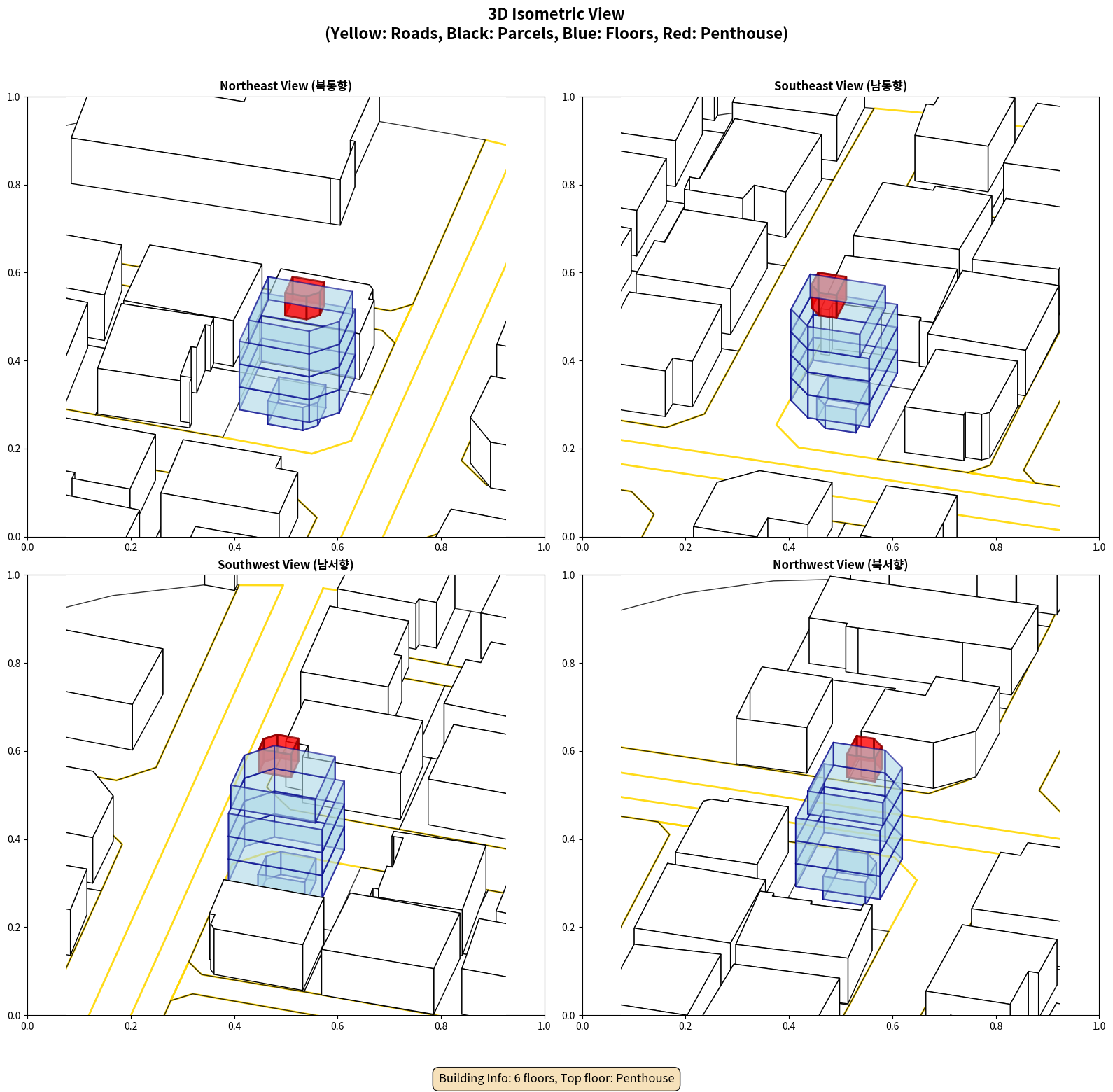 3D Isometric View
(Yellow: Roads, Black: Parcels, Blue: Floors, Red: Penthouse)

Northeast View (북동향)

1.0
0.8
0.6
0.4
0.2
0.0
0.0 0.2 0.4 0.6 0.8 1.0

Southeast View (남동향)

1.0
0.8
0.6
0.4
0.2
0.0
0.0 0.2 0.4 0.6 0.8 1.0

Southwest View (남서향)

1.0
0.8
0.6
0.4
0.2
0.0
0.0 0.2 0.4 0.6 0.8 1.0

Northwest View (북서향)

1.0
0.8
0.6
0.4
0.2
0.0
0.0 0.2 0.4 0.6 0.8 1.0

Building Info: 6 floors, Top floor: Penthouse