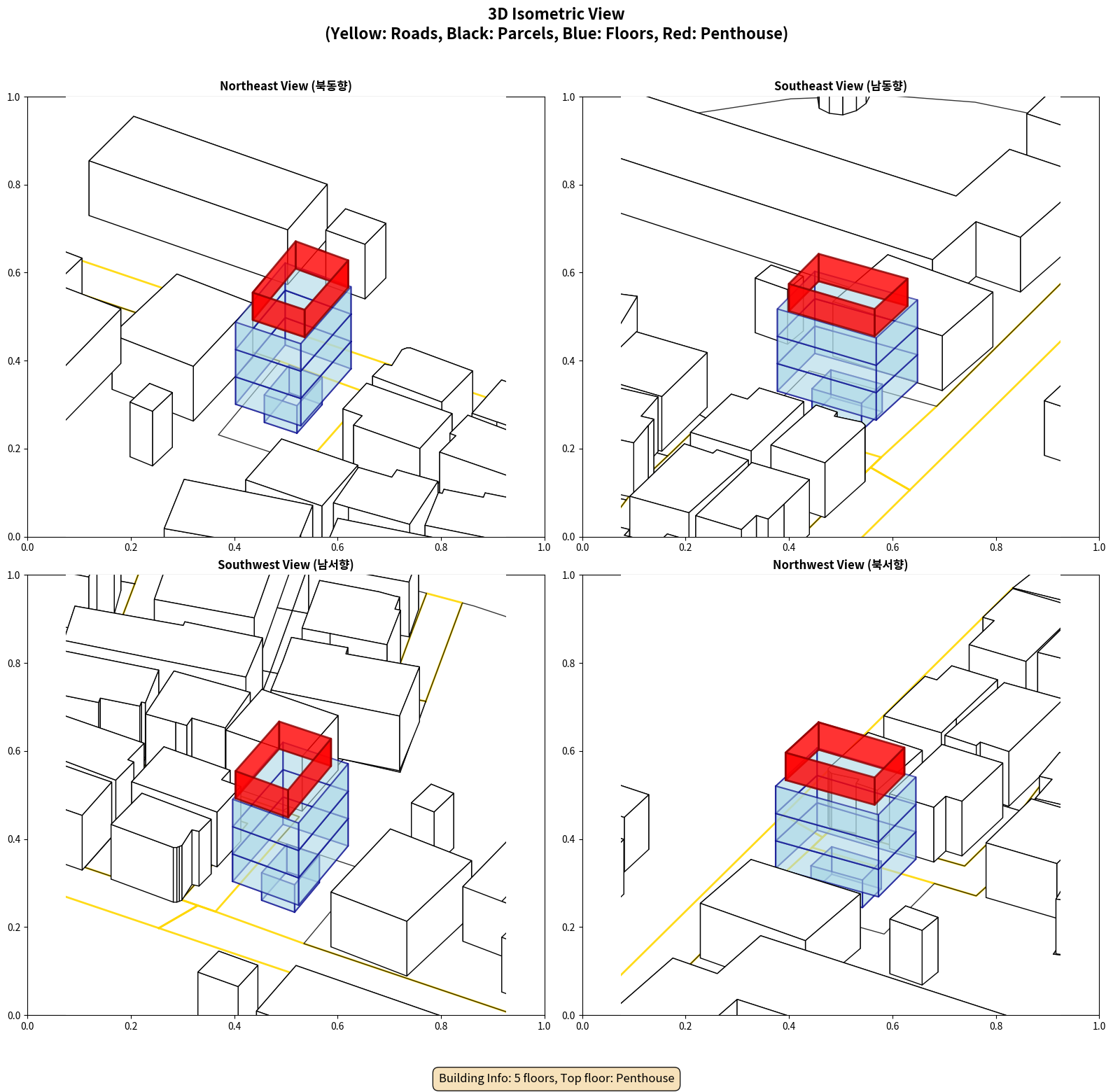 3D Isometric View
(Yellow: Roads, Black: Parcels, Blue: Floors, Red: Penthouse)

Northeast View (북동향)

1.0
0.8
0.6
0.4
0.2
0.0
0.0 0.2 0.4 0.6 0.8 1.0

Southeast View (남동향)

1.0
0.8
0.6
0.4
0.2
0.0
0.0 0.2 0.4 0.6 0.8 1.0

Southwest View (남서향)

1.0
0.8
0.6
0.4
0.2
0.0
0.0 0.2 0.4 0.6 0.8 1.0

Northwest View (북서향)

1.0
0.8
0.6
0.4
0.2
0.0
0.0 0.2 0.4 0.6 0.8 1.0

Building Info: 5 floors, Top floor: Penthouse