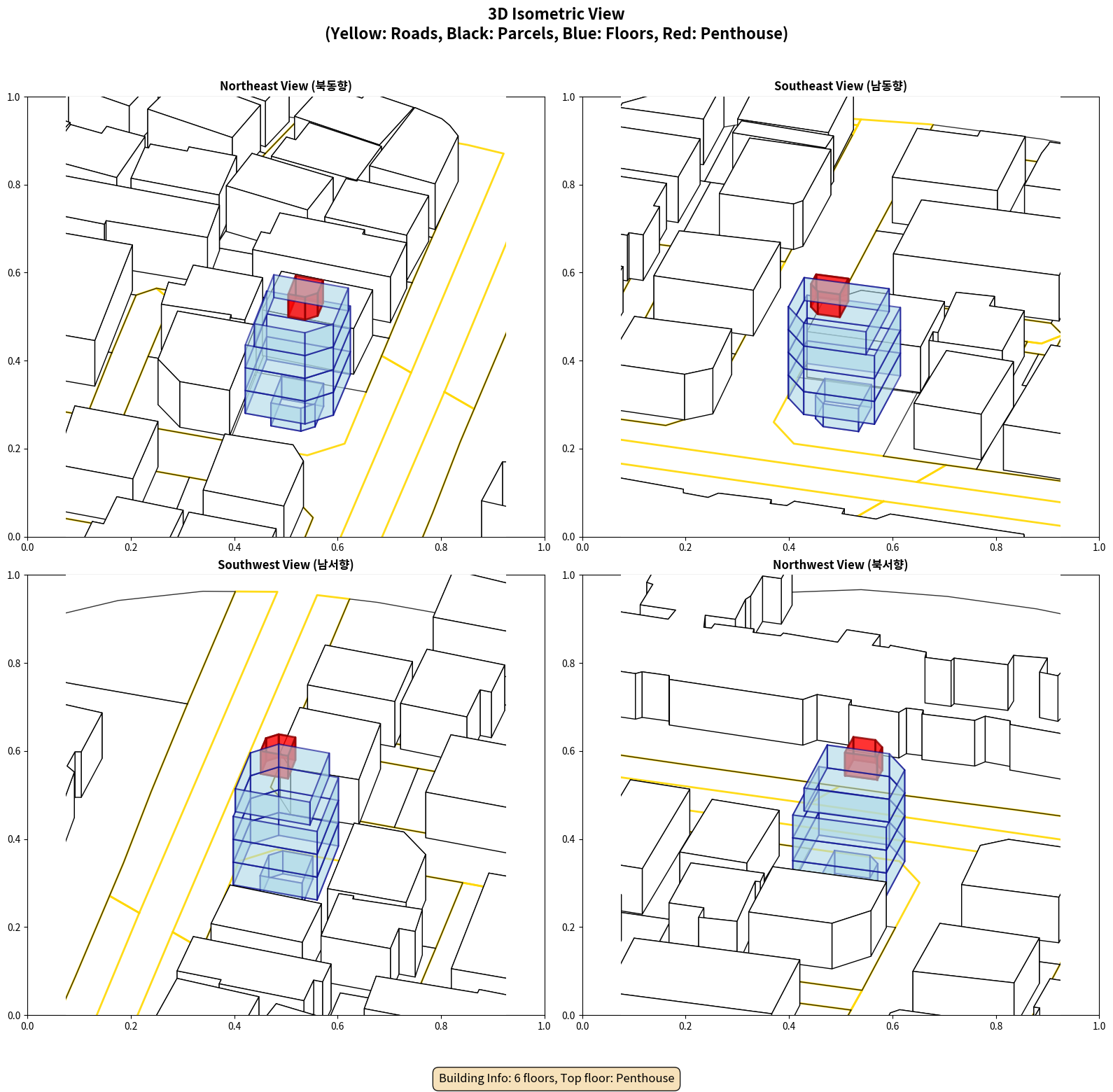 3D Isometric View
(Yellow: Roads, Black: Parcels, Blue: Floors, Red: Penthouse)

Northeast View (북동향)

1.0
0.8
0.6
0.4
0.2
0.0
0.0 0.2 0.4 0.6 0.8 1.0

Southeast View (남동향)

1.0
0.8
0.6
0.4
0.2
0.0
0.0 0.2 0.4 0.6 0.8 1.0

Southwest View (남서향)

1.0
0.8
0.6
0.4
0.2
0.0
0.0 0.2 0.4 0.6 0.8 1.0

Northwest View (북서향)

1.0
0.8
0.6
0.4
0.2
0.0
0.0 0.2 0.4 0.6 0.8 1.0

Building Info: 6 floors, Top floor: Penthouse