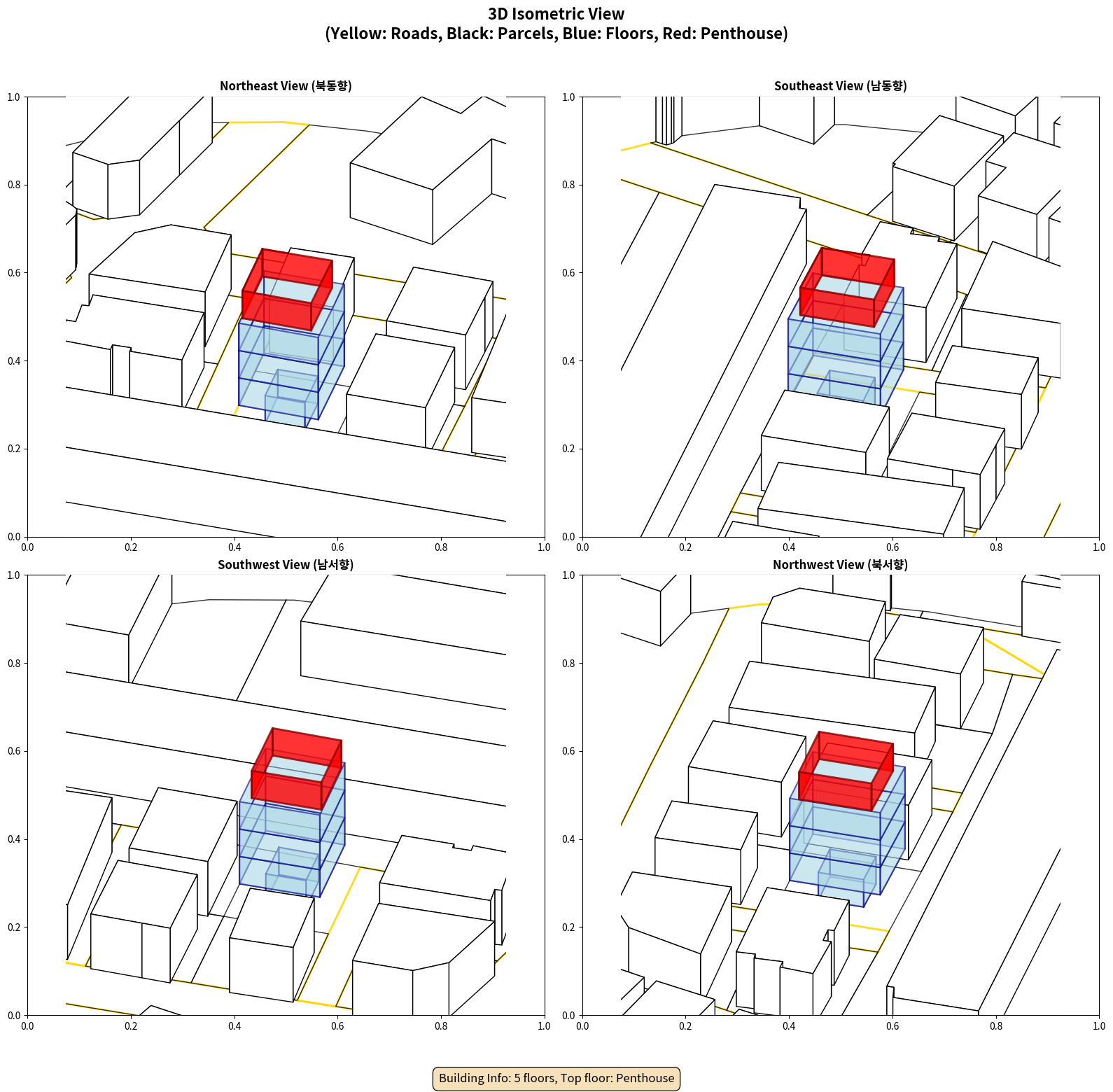 3D Isometric View
(Yellow: Roads, Black: Parcels, Blue: Floors, Red: Penthouse)

Northeast View (북동향)

1.0
0.8
0.6
0.4
0.2
0.0
0.0 0.2 0.4 0.6 0.8 1.0

Southeast View (남동향)

1.0
0.8
0.6
0.4
0.2
0.0
0.0 0.2 0.4 0.6 0.8 1.0

Southwest View (남서향)

1.0
0.8
0.6
0.4
0.2
0.0
0.0 0.2 0.4 0.6 0.8 1.0

Northwest View (북서향)

1.0
0.8
0.6
0.4
0.2
0.0
0.0 0.2 0.4 0.6 0.8 1.0

Building Info: 5 floors, Top floor: Penthouse