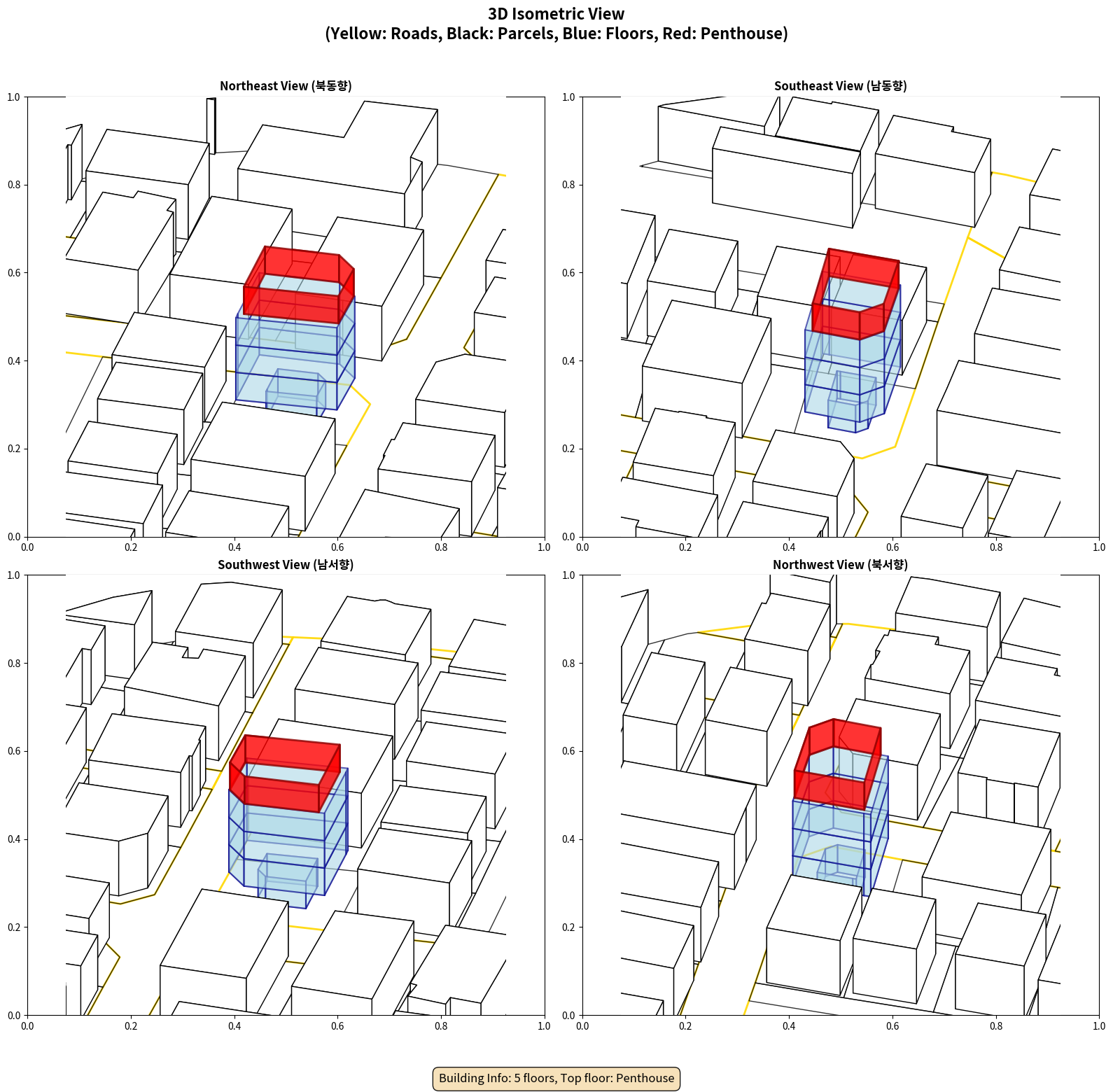 3D Isometric View
(Yellow: Roads, Black: Parcels, Blue: Floors, Red: Penthouse)

Northeast View (북동향)

1.0
0.8
0.6
0.4
0.2
0.0
0.0 0.2 0.4 0.6 0.8 1.0

Southeast View (남동향)

1.0
0.8
0.6
0.4
0.2
0.0
0.0 0.2 0.4 0.6 0.8 1.0

Southwest View (남서향)

1.0
0.8
0.6
0.4
0.2
0.0
0.0 0.2 0.4 0.6 0.8 1.0

Northwest View (북서향)

1.0
0.8
0.6
0.4
0.2
0.0
0.0 0.2 0.4 0.6 0.8 1.0

Building Info: 5 floors, Top floor: Penthouse