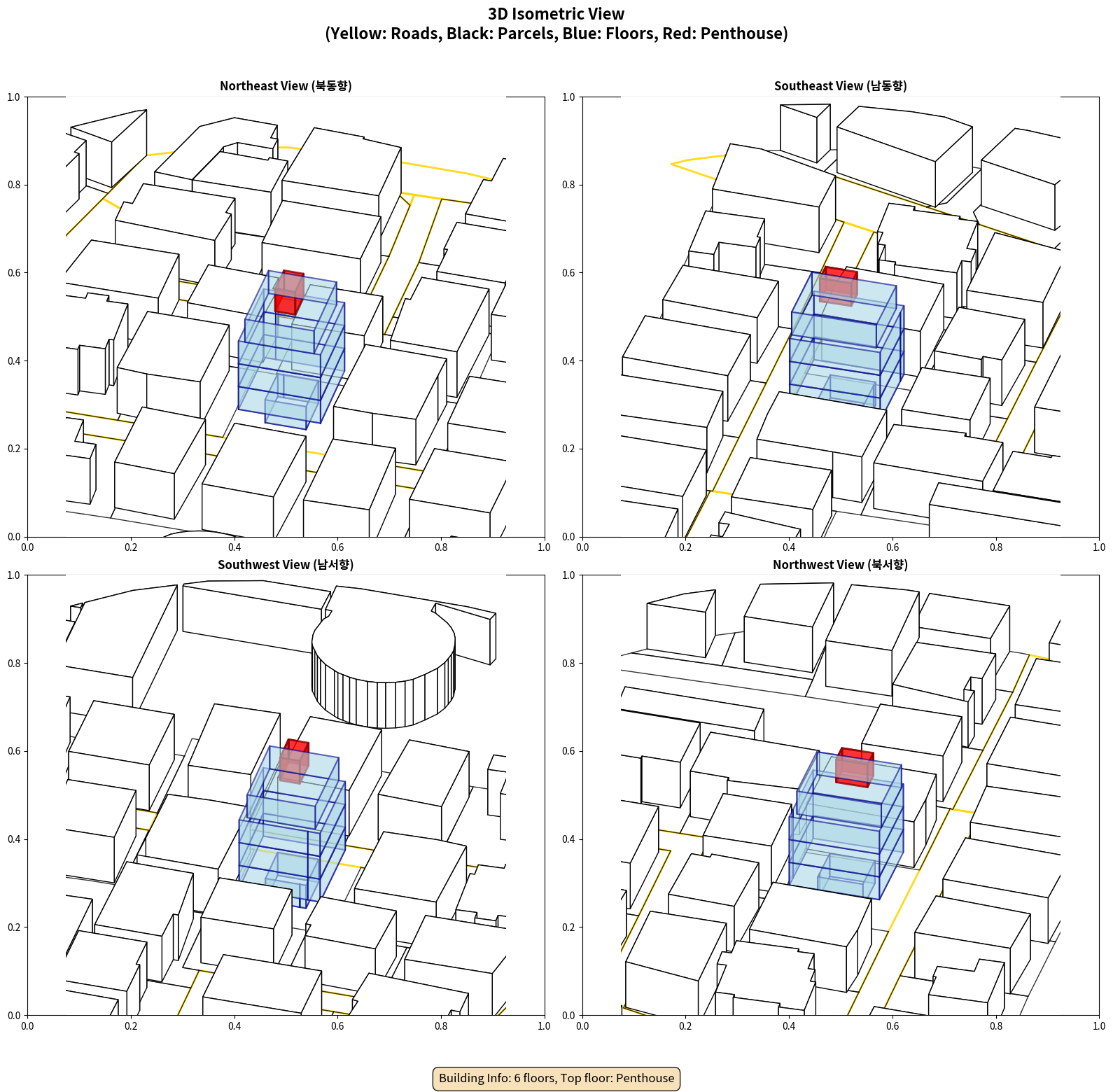 3D Isometric View
(Yellow: Roads, Black: Parcels, Blue: Floors, Red: Penthouse)

Northeast View (북동향)

1.0
0.8
0.6
0.4
0.2
0.0
0.0 0.2 0.4 0.6 0.8 1.0

Southeast View (남동향)

1.0
0.8
0.6
0.4
0.2
0.0
0.0 0.2 0.4 0.6 0.8 1.0

Southwest View (남서향)

1.0
0.8
0.6
0.4
0.2
0.0
0.0 0.2 0.4 0.6 0.8 1.0

Northwest View (북서향)

1.0
0.8
0.6
0.4
0.2
0.0
0.0 0.2 0.4 0.6 0.8 1.0

Building Info: 6 floors, Top floor: Penthouse