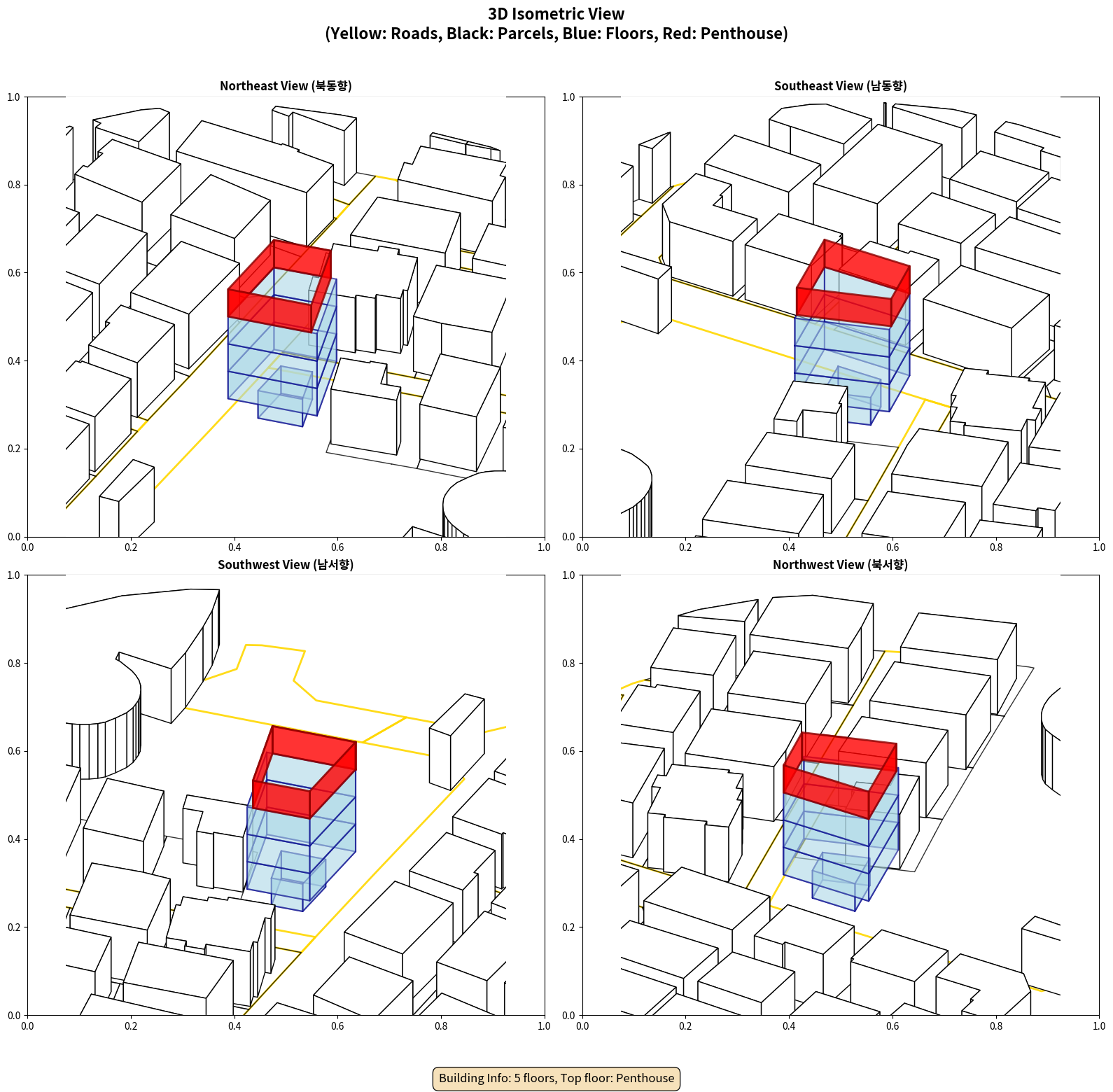 3D Isometric View
(Yellow: Roads, Black: Parcels, Blue: Floors, Red: Penthouse)

Northeast View (북동향)

1.0
0.8
0.6
0.4
0.2
0.0
0.0 0.2 0.4 0.6 0.8 1.0

Southeast View (남동향)

1.0
0.8
0.6
0.4
0.2
0.0
0.0 0.2 0.4 0.6 0.8 1.0

Southwest View (남서향)

1.0
0.8
0.6
0.4
0.2
0.0
0.0 0.2 0.4 0.6 0.8 1.0

Northwest View (북서향)

1.0
0.8
0.6
0.4
0.2
0.0
0.0 0.2 0.4 0.6 0.8 1.0

Building Info: 5 floors, Top floor: Penthouse