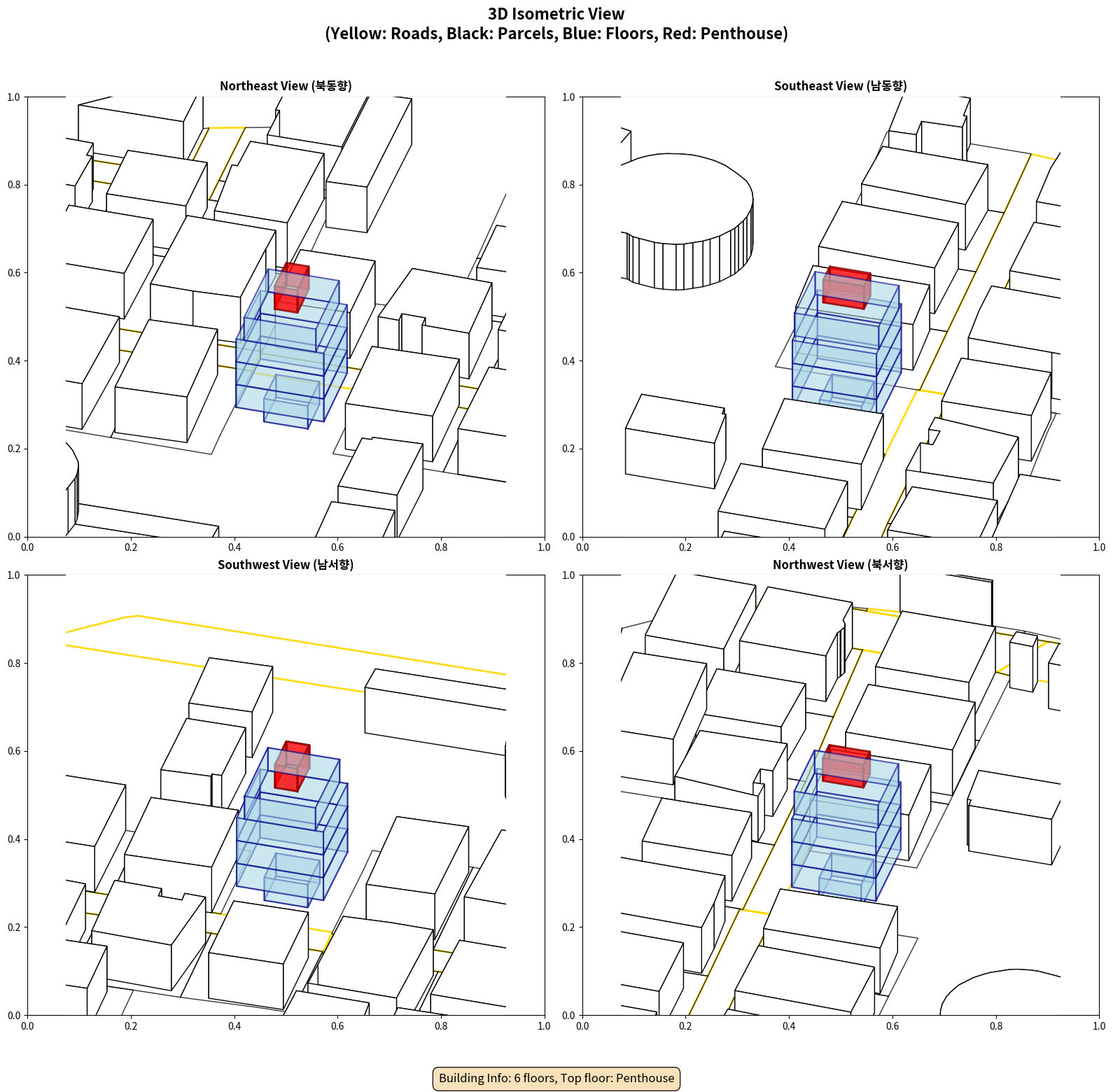 3D Isometric View
(Yellow: Roads, Black: Parcels, Blue: Floors, Red: Penthouse)

Northeast View (북동향)

1.0
0.8
0.6
0.4
0.2
0.0
0.0 0.2 0.4 0.6 0.8 1.0

Southeast View (남동향)

1.0
0.8
0.6
0.4
0.2
0.0
0.0 0.2 0.4 0.6 0.8 1.0

Southwest View (남서향)

1.0
0.8
0.6
0.4
0.2
0.0
0.0 0.2 0.4 0.6 0.8 1.0

Northwest View (북서향)

1.0
0.8
0.6
0.4
0.2
0.0
0.0 0.2 0.4 0.6 0.8 1.0

Building Info: 6 floors, Top floor: Penthouse