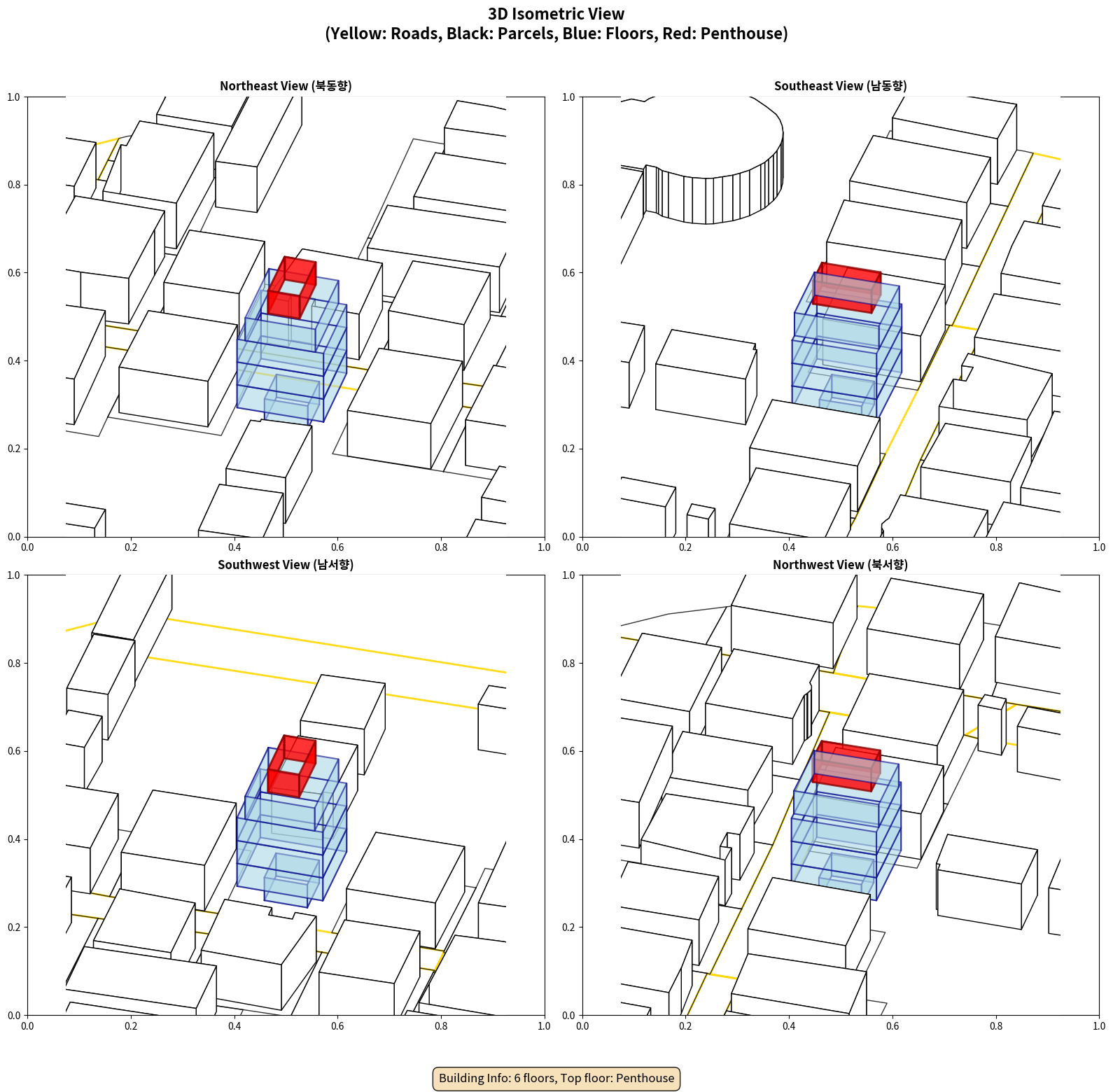 3D Isometric View
(Yellow: Roads, Black: Parcels, Blue: Floors, Red: Penthouse)

Northeast View (북동향)

1.0
0.8
0.6
0.4
0.2
0.0
0.0 0.2 0.4 0.6 0.8 1.0

Southeast View (남동향)

1.0
0.8
0.6
0.4
0.2
0.0
0.0 0.2 0.4 0.6 0.8 1.0

Southwest View (남서향)

1.0
0.8
0.6
0.4
0.2
0.0
0.0 0.2 0.4 0.6 0.8 1.0

Northwest View (북서향)

1.0
0.8
0.6
0.4
0.2
0.0
0.0 0.2 0.4 0.6 0.8 1.0

Building Info: 6 floors, Top floor: Penthouse