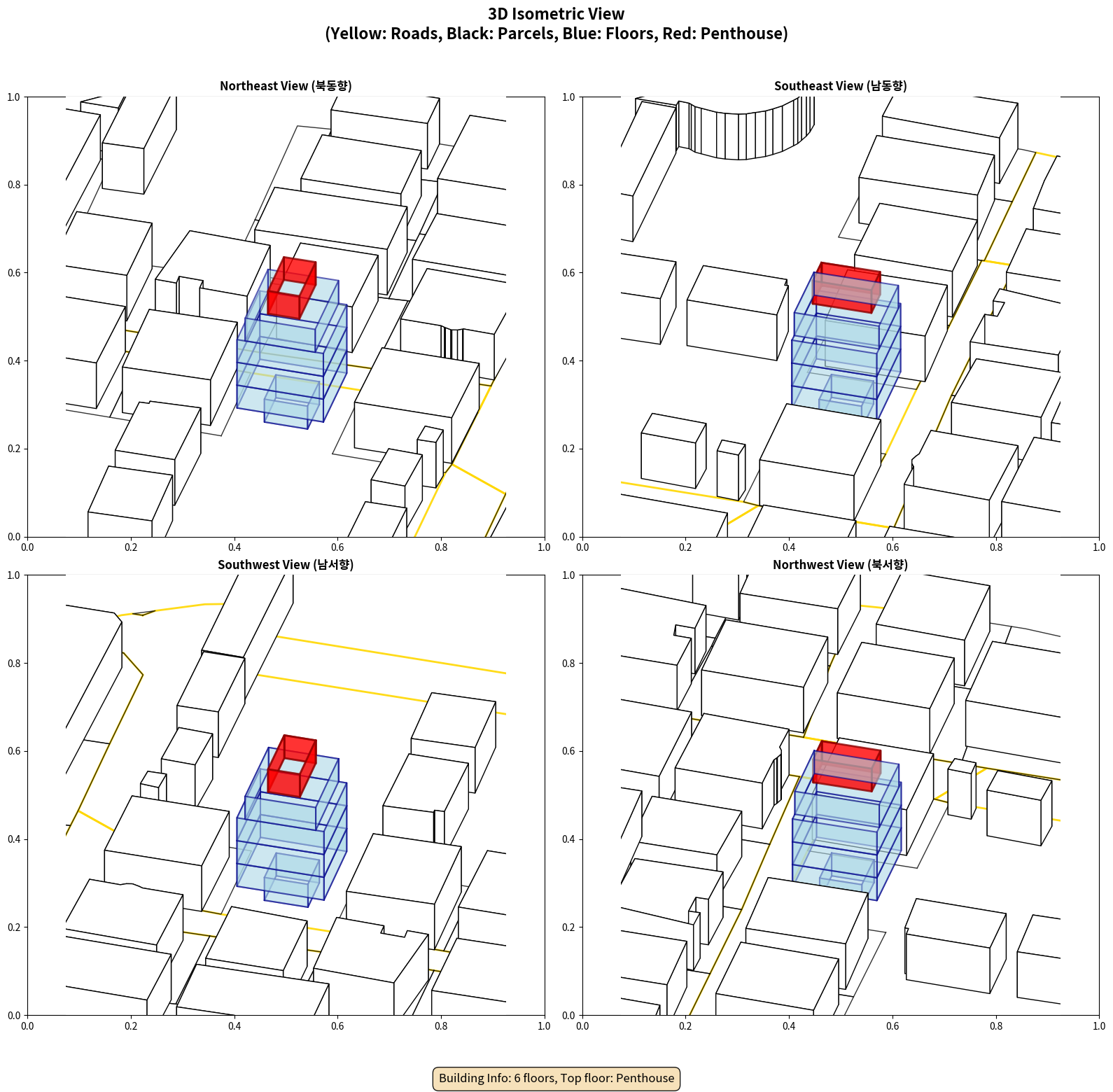 3D Isometric View
(Yellow: Roads, Black: Parcels, Blue: Floors, Red: Penthouse)

Northeast View (북동향)

1.0
0.8
0.6
0.4
0.2
0.0
0.0 0.2 0.4 0.6 0.8 1.0

Southeast View (남동향)

1.0
0.8
0.6
0.4
0.2
0.0
0.0 0.2 0.4 0.6 0.8 1.0

Southwest View (남서향)

1.0
0.8
0.6
0.4
0.2
0.0
0.0 0.2 0.4 0.6 0.8 1.0

Northwest View (북서향)

1.0
0.8
0.6
0.4
0.2
0.0
0.0 0.2 0.4 0.6 0.8 1.0

Building Info: 6 floors, Top floor: Penthouse