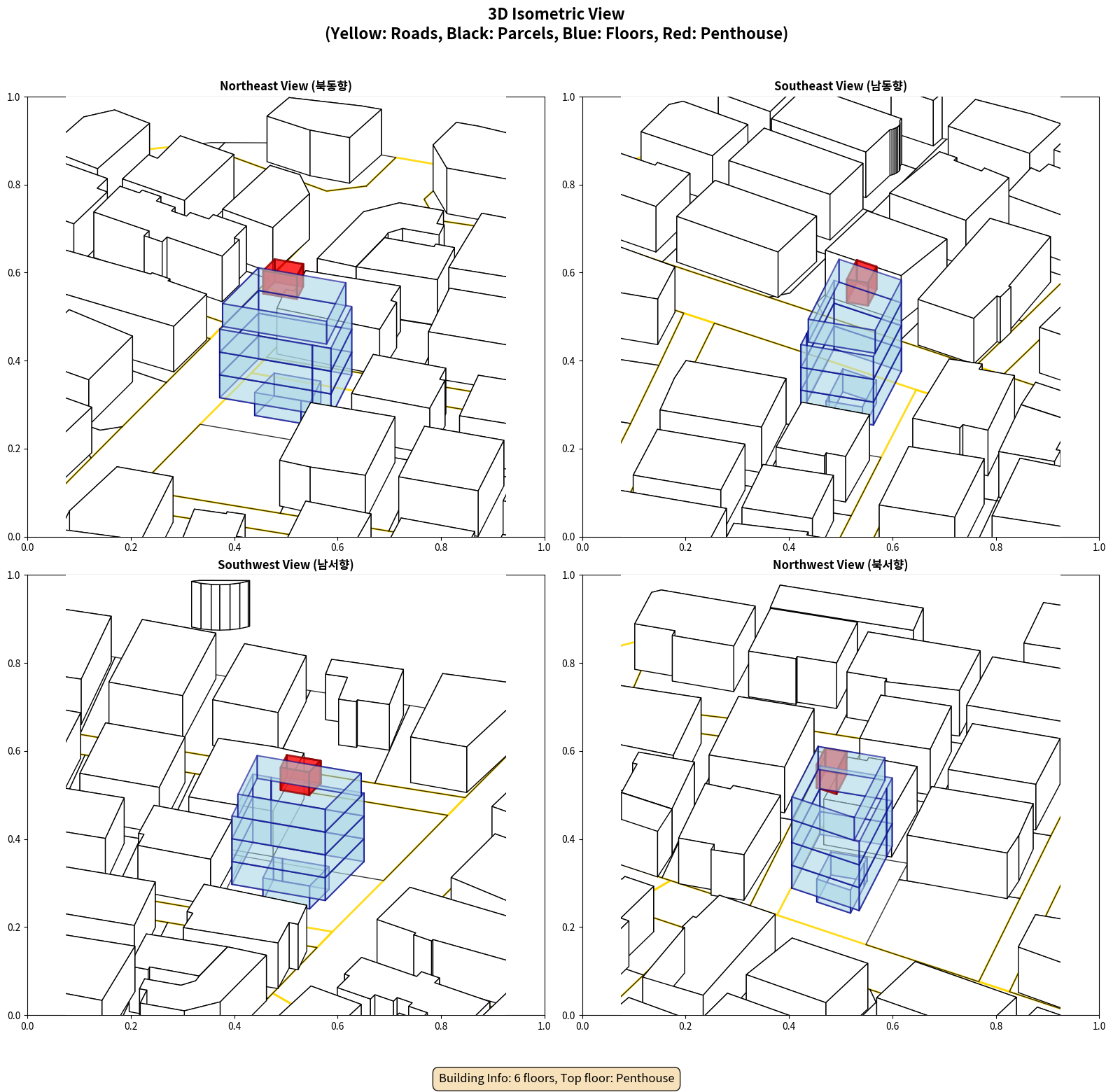 3D Isometric View
(Yellow: Roads, Black: Parcels, Blue: Floors, Red: Penthouse)

Northeast View (북동향)

1.0
0.8
0.6
0.4
0.2
0.0
0.0 0.2 0.4 0.6 0.8 1.0

Southeast View (남동향)

1.0
0.8
0.6
0.4
0.2
0.0
0.0 0.2 0.4 0.6 0.8 1.0

Southwest View (남서향)

1.0
0.8
0.6
0.4
0.2
0.0
0.0 0.2 0.4 0.6 0.8 1.0

Northwest View (북서향)

1.0
0.8
0.6
0.4
0.2
0.0
0.0 0.2 0.4 0.6 0.8 1.0

Building Info: 6 floors, Top floor: Penthouse