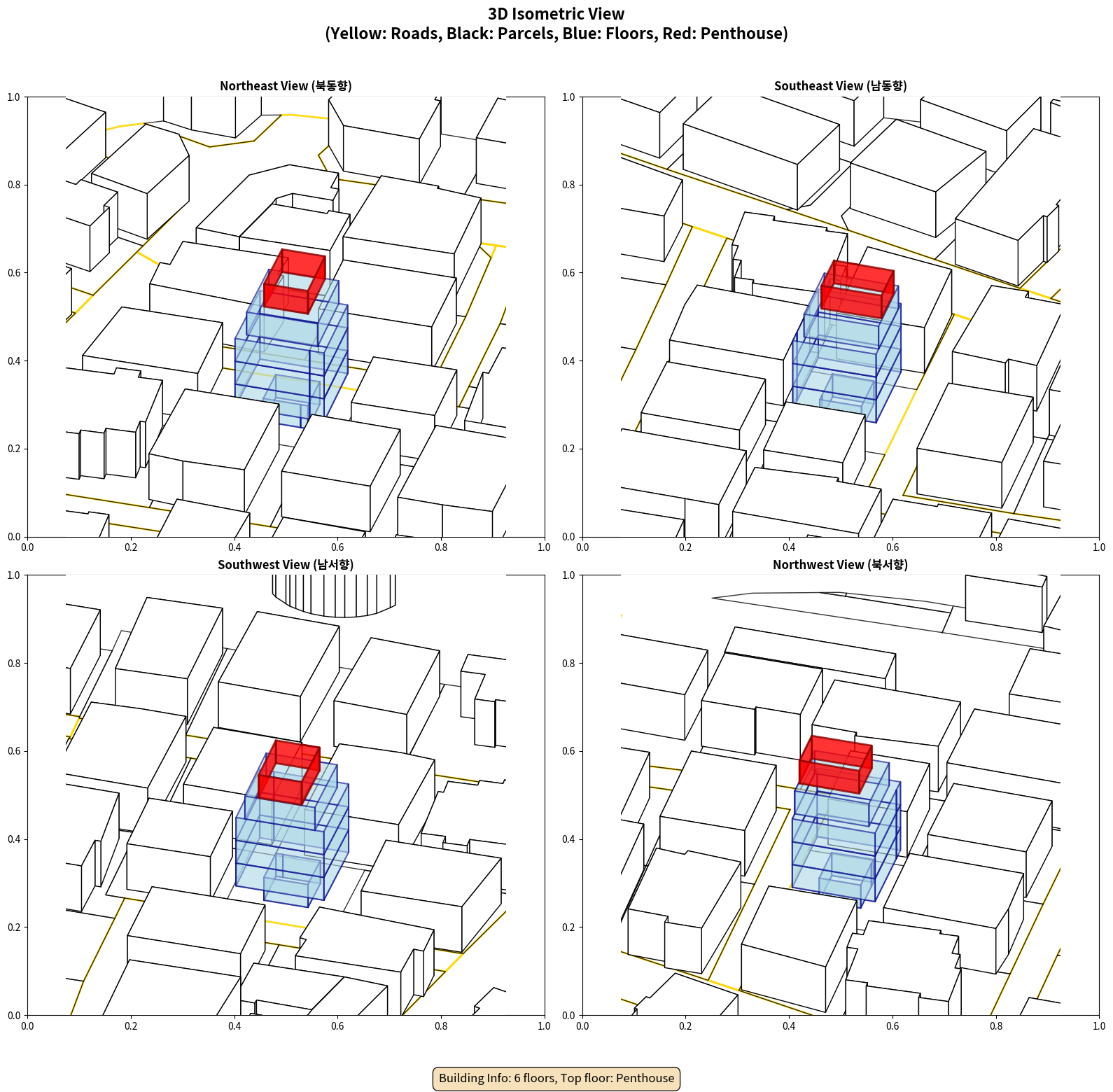 3D Isometric View
(Yellow: Roads, Black: Parcels, Blue: Floors, Red: Penthouse)

Northeast View (북동향)

1.0
0.8
0.6
0.4
0.2
0.0
0.0 0.2 0.4 0.6 0.8 1.0

Southeast View (남동향)

1.0
0.8
0.6
0.4
0.2
0.0
0.0 0.2 0.4 0.6 0.8 1.0

Southwest View (남서향)

1.0
0.8
0.6
0.4
0.2
0.0
0.0 0.2 0.4 0.6 0.8 1.0

Northwest View (북서향)

1.0
0.8
0.6
0.4
0.2
0.0
0.0 0.2 0.4 0.6 0.8 1.0

Building Info: 6 floors, Top floor: Penthouse