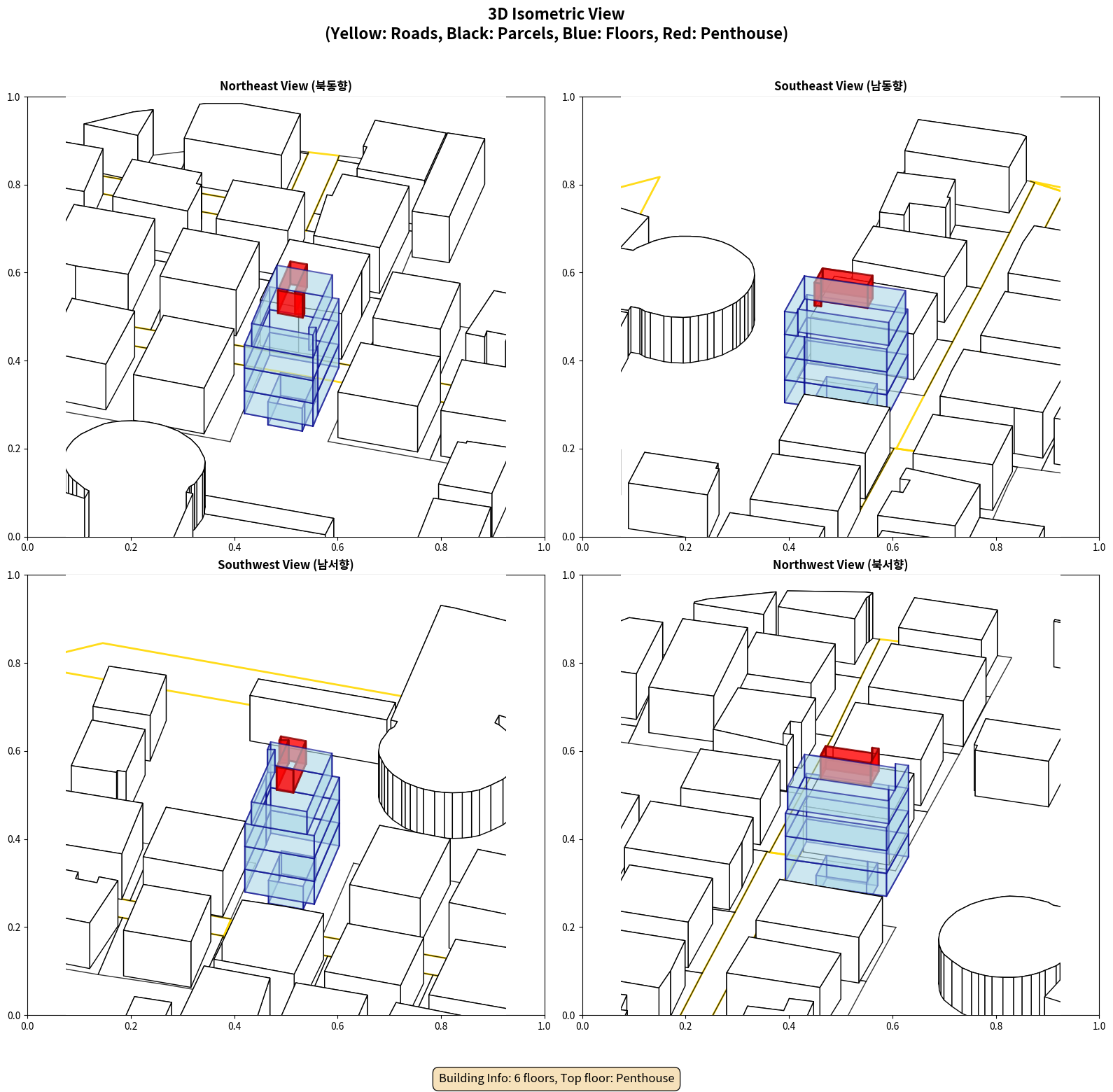 3D Isometric View
(Yellow: Roads, Black: Parcels, Blue: Floors, Red: Penthouse)

Northeast View (북동향)

1.0
0.8
0.6
0.4
0.2
0.0
0.0 0.2 0.4 0.6 0.8 1.0

Southeast View (남동향)

1.0
0.8
0.6
0.4
0.2
0.0
0.0 0.2 0.4 0.6 0.8 1.0

Southwest View (남서향)

1.0
0.8
0.6
0.4
0.2
0.0
0.0 0.2 0.4 0.6 0.8 1.0

Northwest View (북서향)

1.0
0.8
0.6
0.4
0.2
0.0
0.0 0.2 0.4 0.6 0.8 1.0

Building Info: 6 floors, Top floor: Penthouse