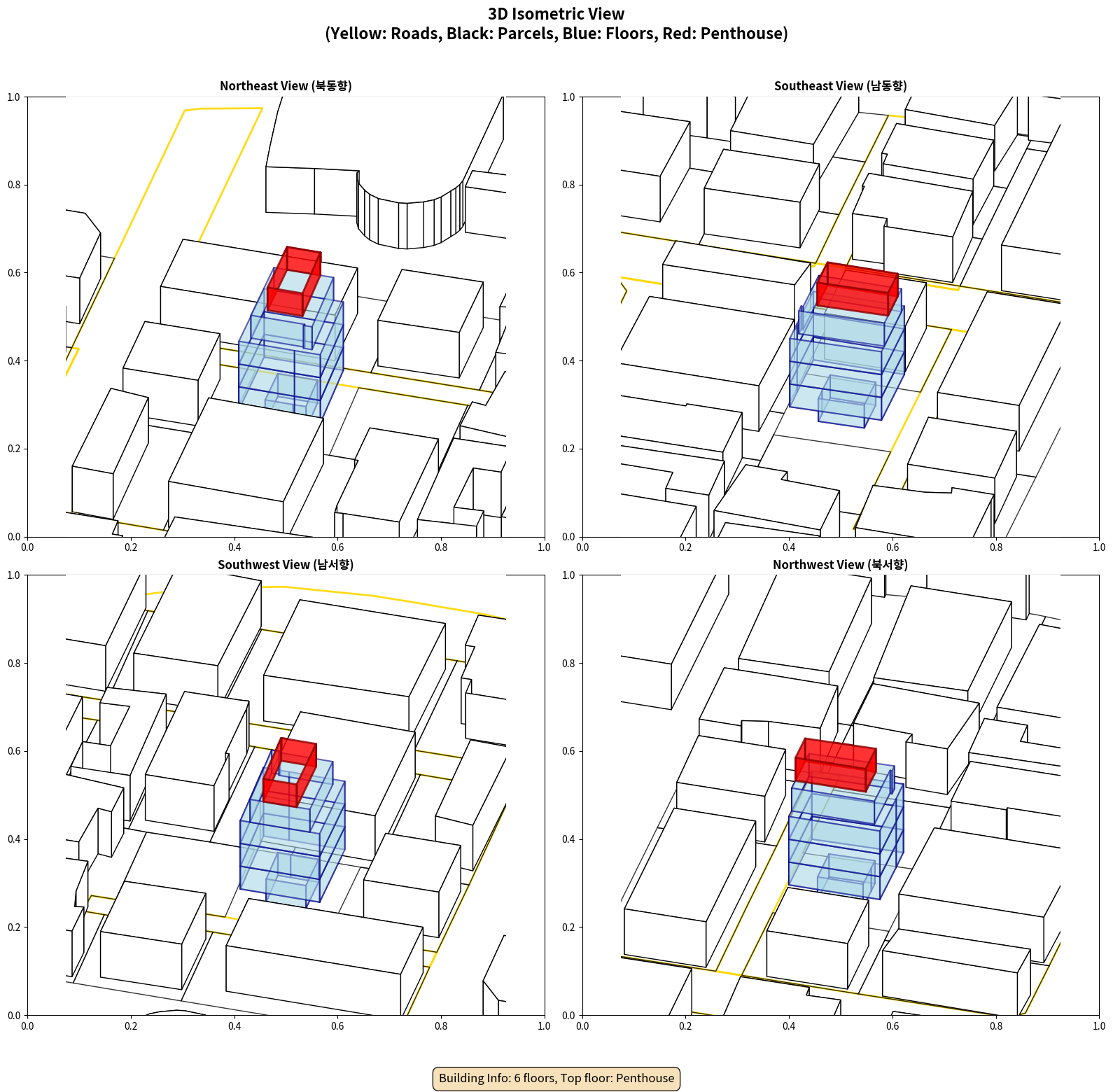 3D Isometric View
(Yellow: Roads, Black: Parcels, Blue: Floors, Red: Penthouse)

Northeast View (북동향)

1.0
0.8
0.6
0.4
0.2
0.0
0.0 0.2 0.4 0.6 0.8 1.0

Southeast View (남동향)

1.0
0.8
0.6
0.4
0.2
0.0
0.0 0.2 0.4 0.6 0.8 1.0

Southwest View (남서향)

1.0
0.8
0.6
0.4
0.2
0.0
0.0 0.2 0.4 0.6 0.8 1.0

Northwest View (북서향)

1.0
0.8
0.6
0.4
0.2
0.0
0.0 0.2 0.4 0.6 0.8 1.0

Building Info: 6 floors, Top floor: Penthouse