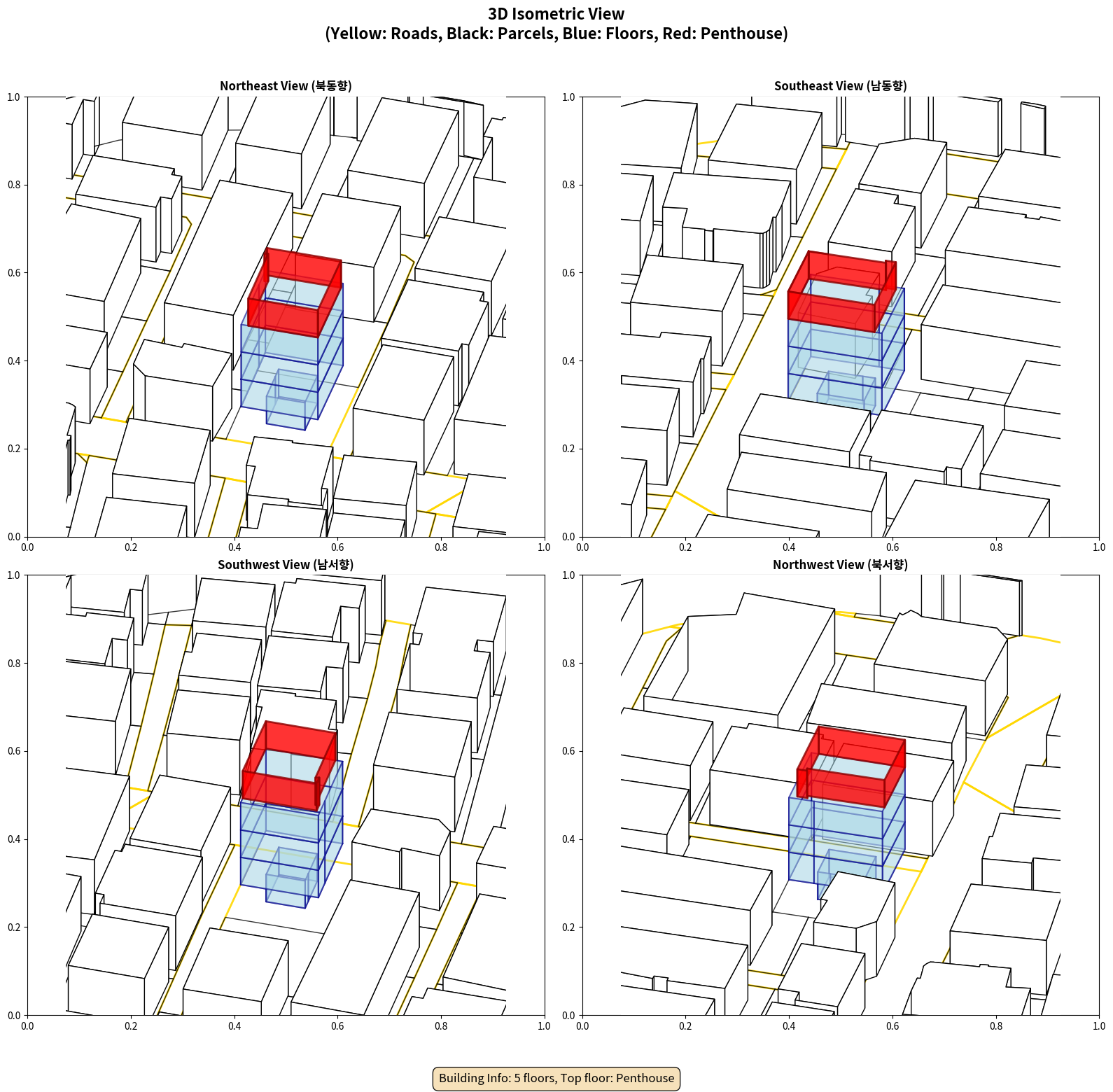 3D Isometric View
(Yellow: Roads, Black: Parcels, Blue: Floors, Red: Penthouse)

Northeast View (북동향)

1.0
0.8
0.6
0.4
0.2
0.0
0.0 0.2 0.4 0.6 0.8 1.0

Southeast View (남동향)

1.0
0.8
0.6
0.4
0.2
0.0
0.0 0.2 0.4 0.6 0.8 1.0

Southwest View (남서향)

1.0
0.8
0.6
0.4
0.2
0.0
0.0 0.2 0.4 0.6 0.8 1.0

Northwest View (북서향)

1.0
0.8
0.6
0.4
0.2
0.0
0.0 0.2 0.4 0.6 0.8 1.0

Building Info: 5 floors, Top floor: Penthouse