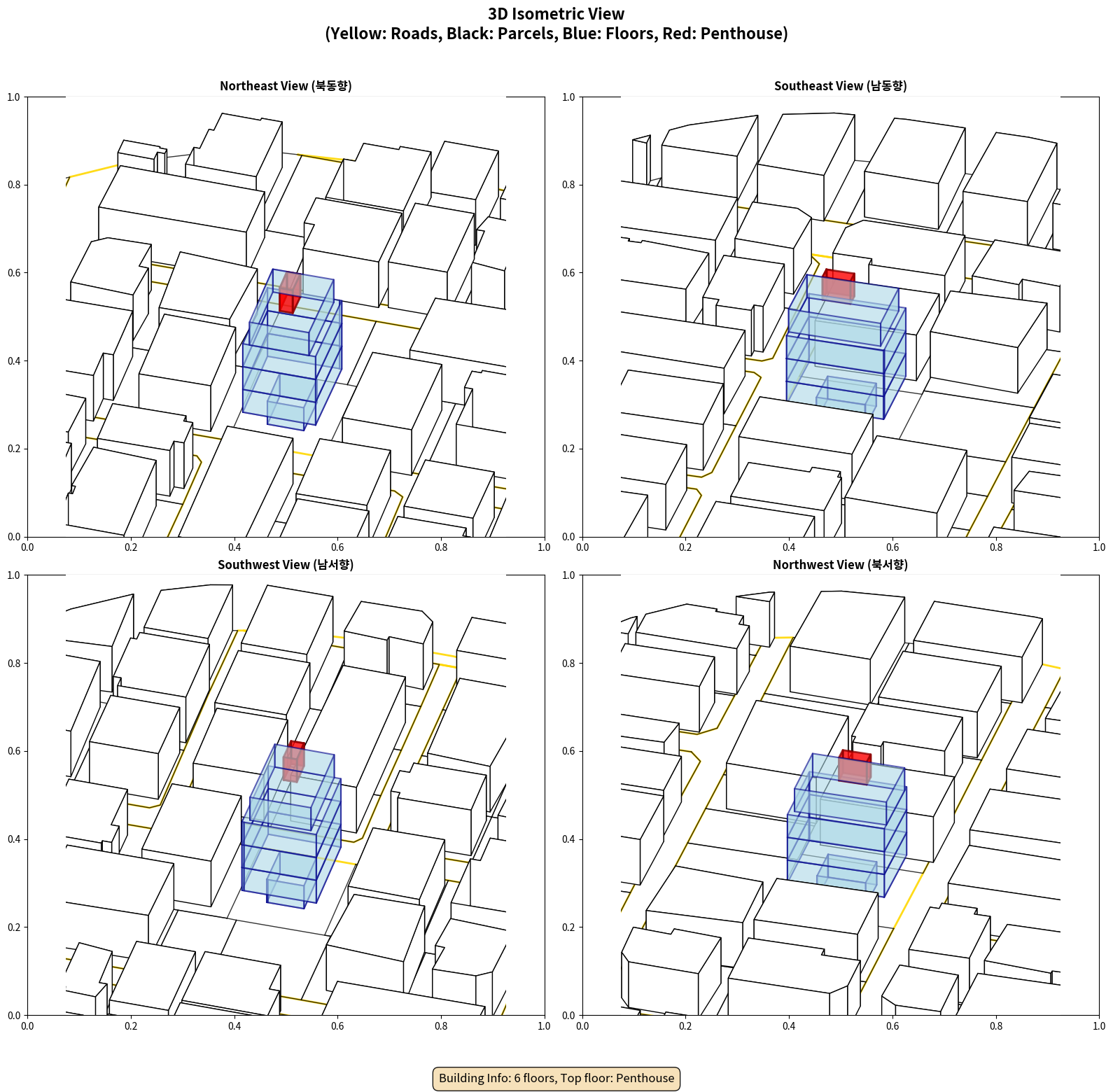 3D Isometric View
(Yellow: Roads, Black: Parcels, Blue: Floors, Red: Penthouse)

Northeast View (북동향)

1.0
0.8
0.6
0.4
0.2
0.0
0.0 0.2 0.4 0.6 0.8 1.0

Southeast View (남동향)

1.0
0.8
0.6
0.4
0.2
0.0
0.0 0.2 0.4 0.6 0.8 1.0

Southwest View (남서향)

1.0
0.8
0.6
0.4
0.2
0.0
0.0 0.2 0.4 0.6 0.8 1.0

Northwest View (북서향)

1.0
0.8
0.6
0.4
0.2
0.0
0.0 0.2 0.4 0.6 0.8 1.0

Building Info: 6 floors, Top floor: Penthouse