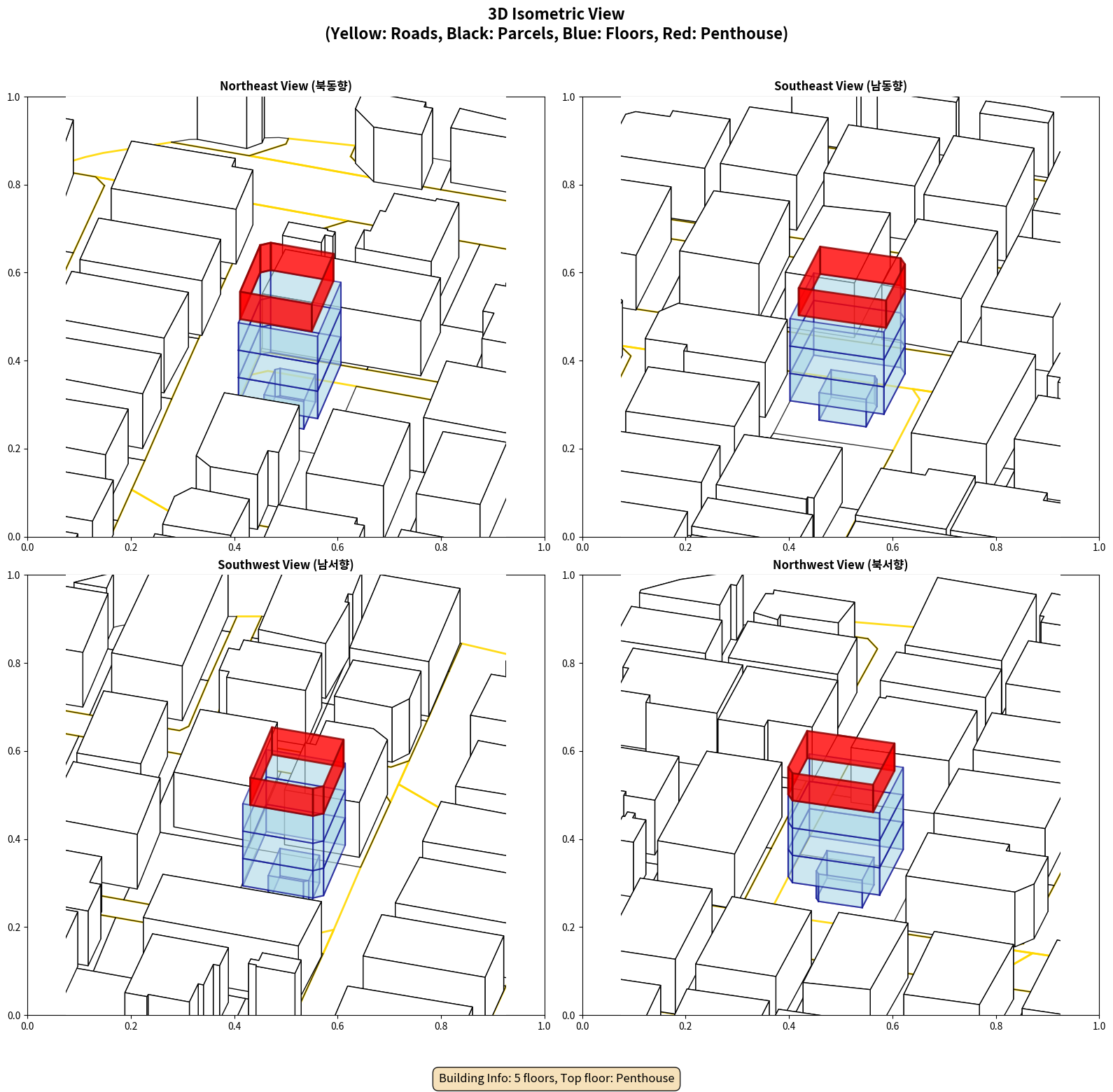 3D Isometric View
(Yellow: Roads, Black: Parcels, Blue: Floors, Red: Penthouse)

Northeast View (북동향)

1.0
0.8
0.6
0.4
0.2
0.0
0.0 0.2 0.4 0.6 0.8 1.0

Southeast View (남동향)

1.0
0.8
0.6
0.4
0.2
0.0
0.0 0.2 0.4 0.6 0.8 1.0

Southwest View (남서향)

1.0
0.8
0.6
0.4
0.2
0.0
0.0 0.2 0.4 0.6 0.8 1.0

Northwest View (북서향)

1.0
0.8
0.6
0.4
0.2
0.0
0.0 0.2 0.4 0.6 0.8 1.0

Building Info: 5 floors, Top floor: Penthouse