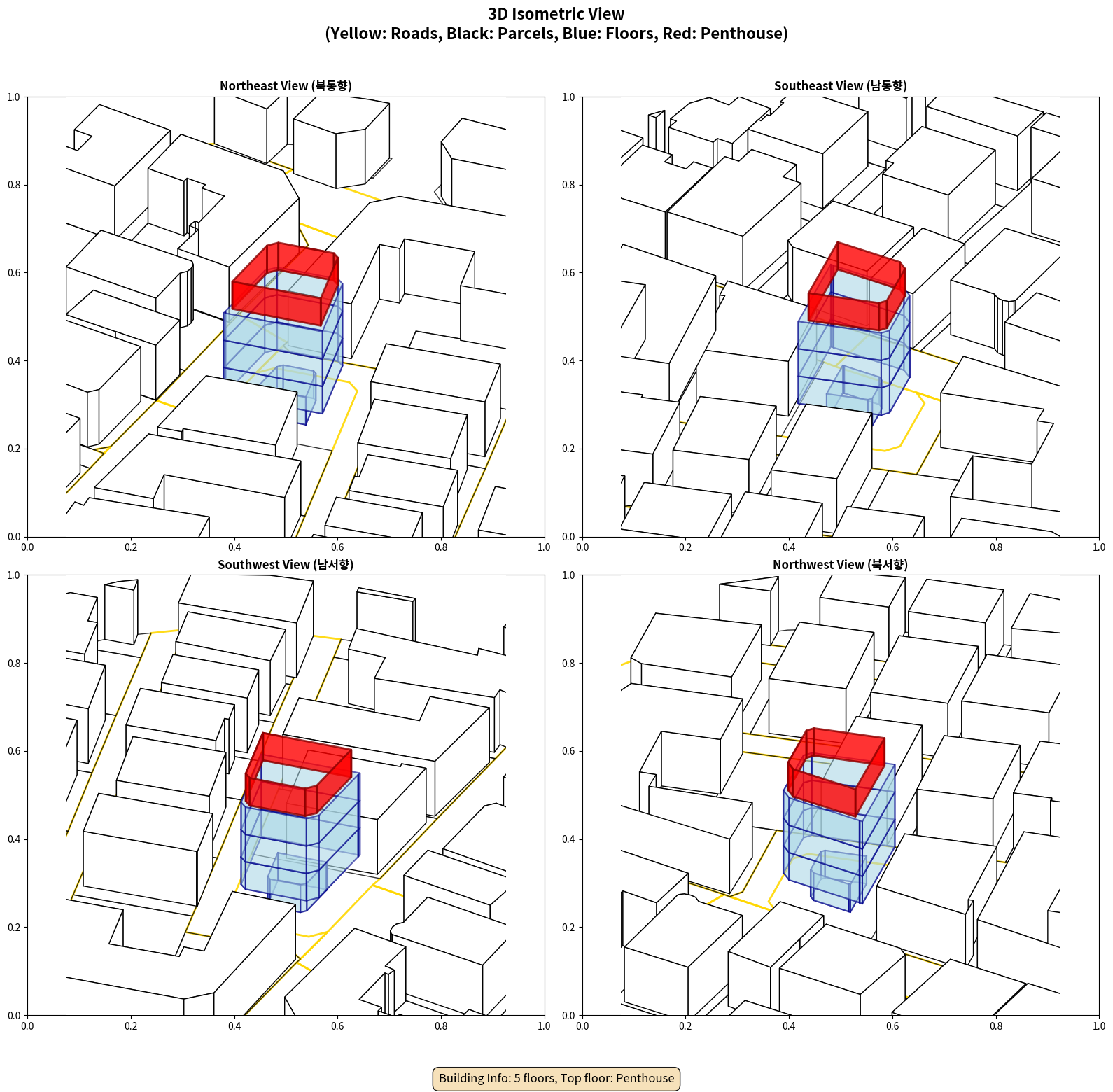 3D Isometric View
(Yellow: Roads, Black: Parcels, Blue: Floors, Red: Penthouse)

Northeast View (북동향)

1.0
0.8
0.6
0.4
0.2
0.0
0.0 0.2 0.4 0.6 0.8 1.0

Southeast View (남동향)

1.0
0.8
0.6
0.4
0.2
0.0
0.0 0.2 0.4 0.6 0.8 1.0

Southwest View (남서향)

1.0
0.8
0.6
0.4
0.2
0.0
0.0 0.2 0.4 0.6 0.8 1.0

Northwest View (북서향)

1.0
0.8
0.6
0.4
0.2
0.0
0.0 0.2 0.4 0.6 0.8 1.0

Building Info: 5 floors, Top floor: Penthouse