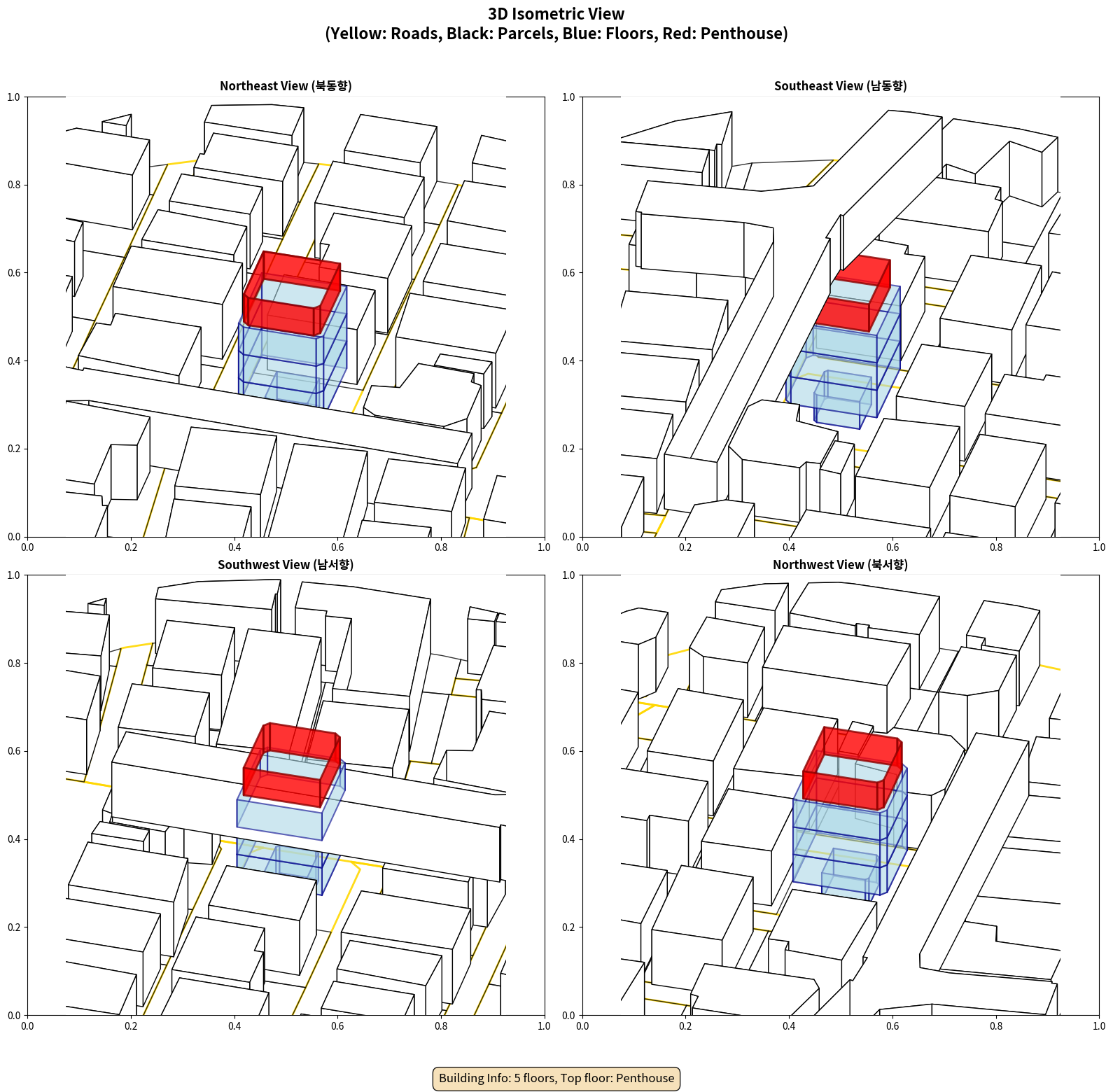 3D Isometric View
(Yellow: Roads, Black: Parcels, Blue: Floors, Red: Penthouse)

Northeast View (북동향)

1.0
0.8
0.6
0.4
0.2
0.0
0.0 0.2 0.4 0.6 0.8 1.0

Southeast View (남동향)

1.0
0.8
0.6
0.4
0.2
0.0
0.0 0.2 0.4 0.6 0.8 1.0

Southwest View (남서향)

1.0
0.8
0.6
0.4
0.2
0.0
0.0 0.2 0.4 0.6 0.8 1.0

Northwest View (북서향)

1.0
0.8
0.6
0.4
0.2
0.0
0.0 0.2 0.4 0.6 0.8 1.0

Building Info: 5 floors, Top floor: Penthouse