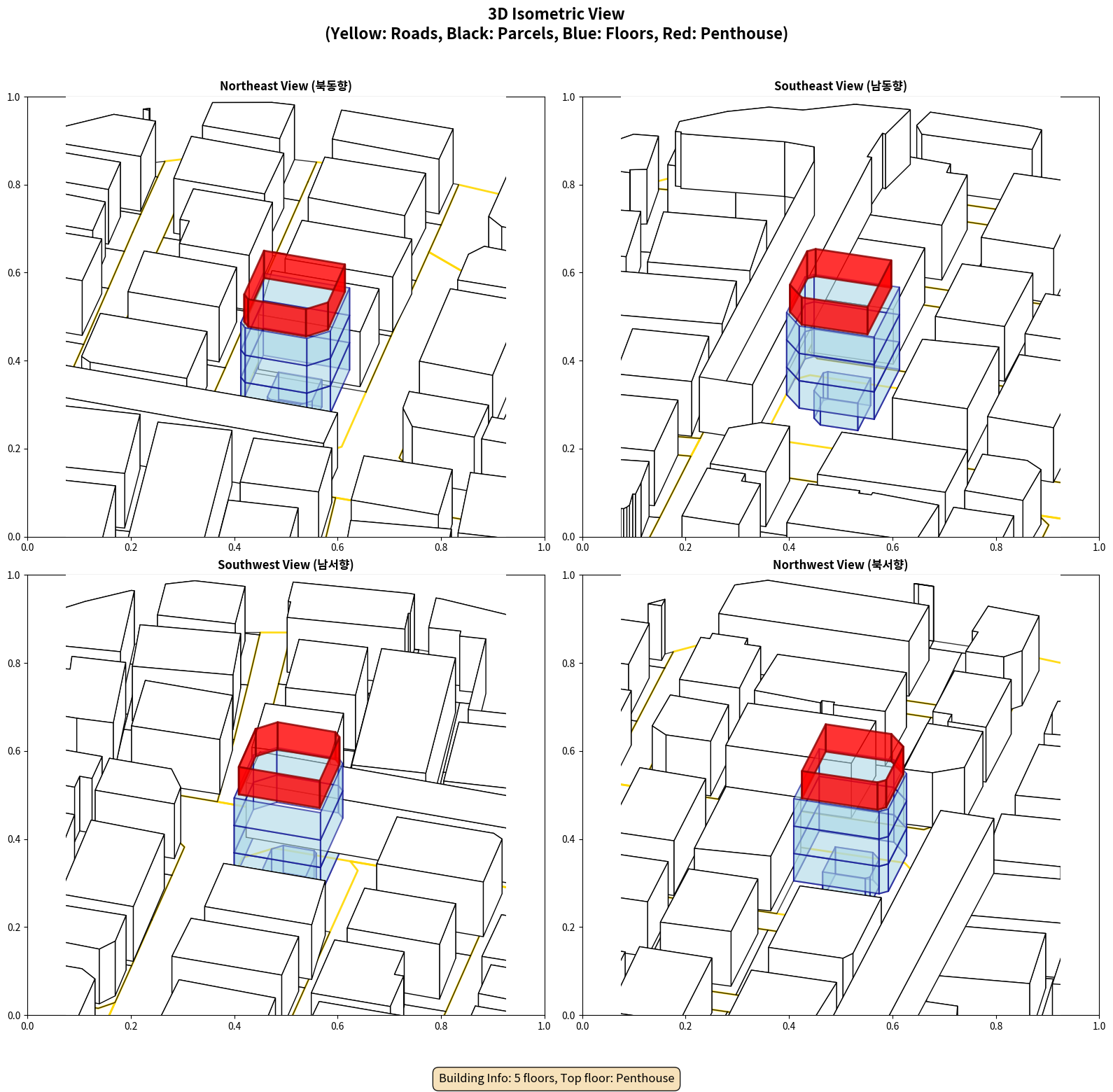 3D Isometric View
(Yellow: Roads, Black: Parcels, Blue: Floors, Red: Penthouse)

Northeast View (북동향)

1.0
0.8
0.6
0.4
0.2
0.0
0.0 0.2 0.4 0.6 0.8 1.0

Southeast View (남동향)

1.0
0.8
0.6
0.4
0.2
0.0
0.0 0.2 0.4 0.6 0.8 1.0

Southwest View (남서향)

1.0
0.8
0.6
0.4
0.2
0.0
0.0 0.2 0.4 0.6 0.8 1.0

Northwest View (북서향)

1.0
0.8
0.6
0.4
0.2
0.0
0.0 0.2 0.4 0.6 0.8 1.0

Building Info: 5 floors, Top floor: Penthouse