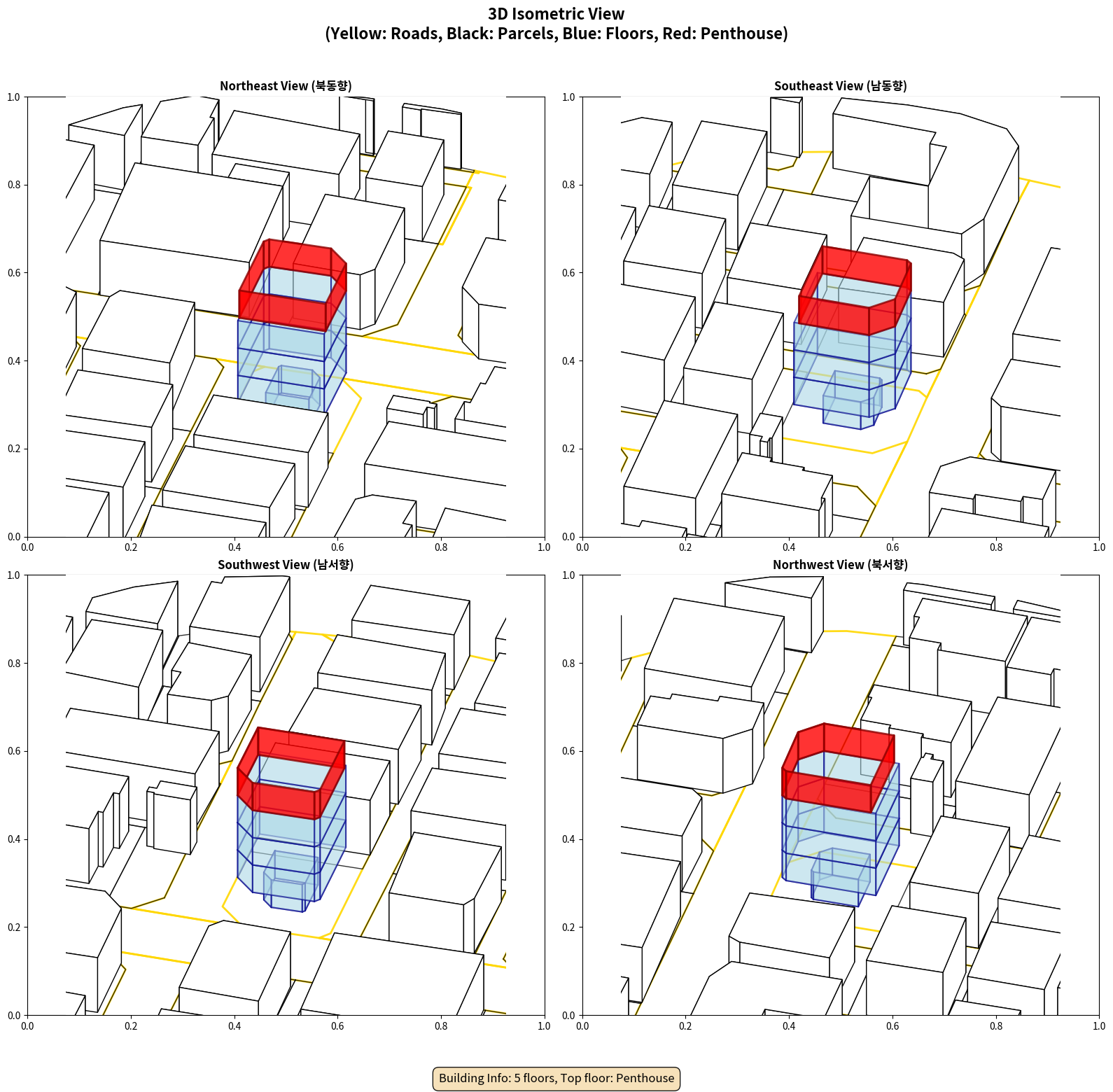 3D Isometric View
(Yellow: Roads, Black: Parcels, Blue: Floors, Red: Penthouse)

Northeast View (북동향)

1.0
0.8
0.6
0.4
0.2
0.0
0.0 0.2 0.4 0.6 0.8 1.0

Southeast View (남동향)

1.0
0.8
0.6
0.4
0.2
0.0
0.0 0.2 0.4 0.6 0.8 1.0

Southwest View (남서향)

1.0
0.8
0.6
0.4
0.2
0.0
0.0 0.2 0.4 0.6 0.8 1.0

Northwest View (북서향)

1.0
0.8
0.6
0.4
0.2
0.0
0.0 0.2 0.4 0.6 0.8 1.0

Building Info: 5 floors, Top floor: Penthouse