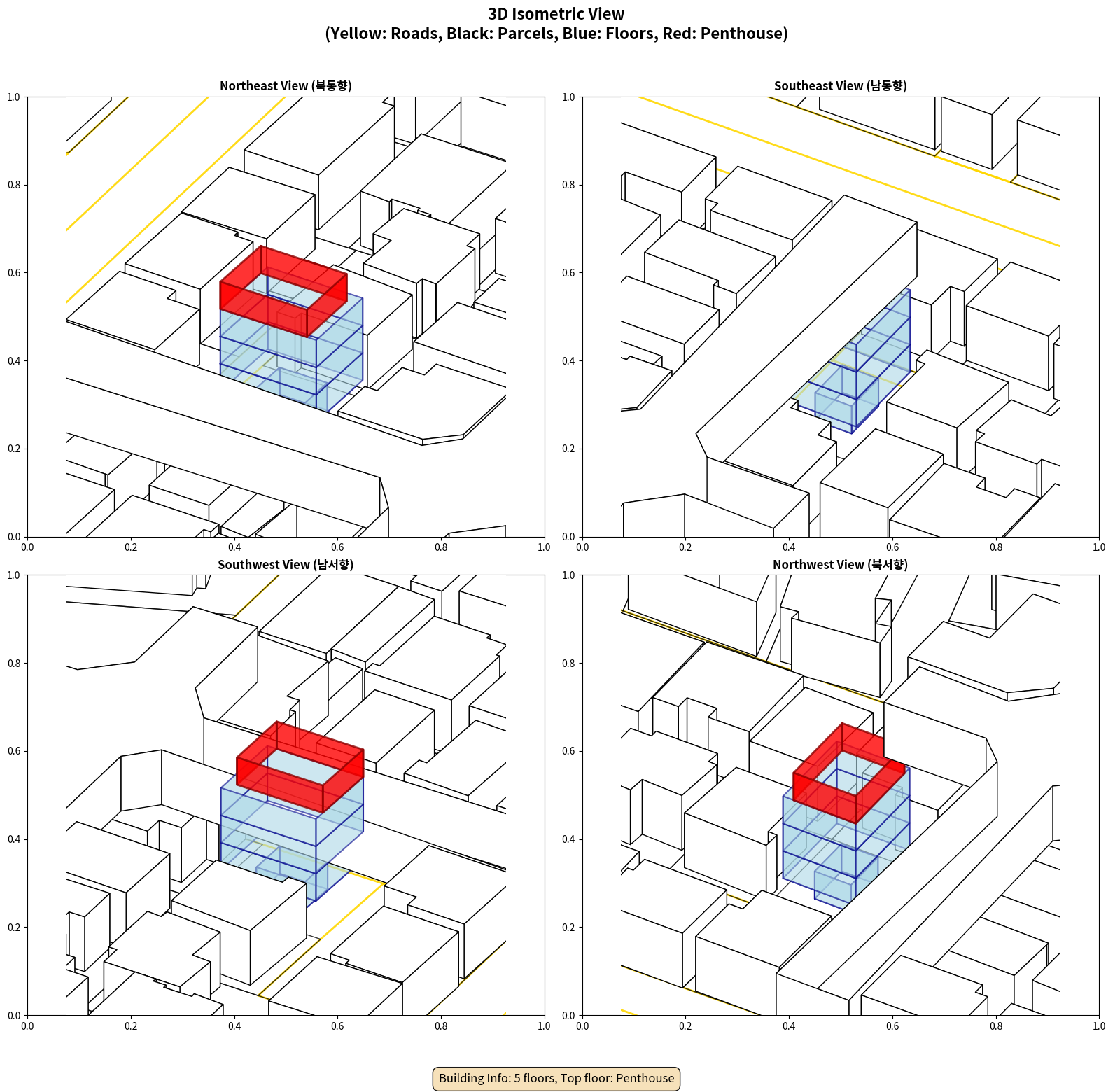 3D Isometric View
(Yellow: Roads, Black: Parcels, Blue: Floors, Red: Penthouse)

Northeast View (북동향)

1.0
0.8
0.6
0.4
0.2
0.0
0.0 0.2 0.4 0.6 0.8 1.0

Southeast View (남동향)

1.0
0.8
0.6
0.4
0.2
0.0
0.0 0.2 0.4 0.6 0.8 1.0

Southwest View (남서향)

1.0
0.8
0.6
0.4
0.2
0.0
0.0 0.2 0.4 0.6 0.8 1.0

Northwest View (북서향)

1.0
0.8
0.6
0.4
0.2
0.0
0.0 0.2 0.4 0.6 0.8 1.0

Building Info: 5 floors, Top floor: Penthouse