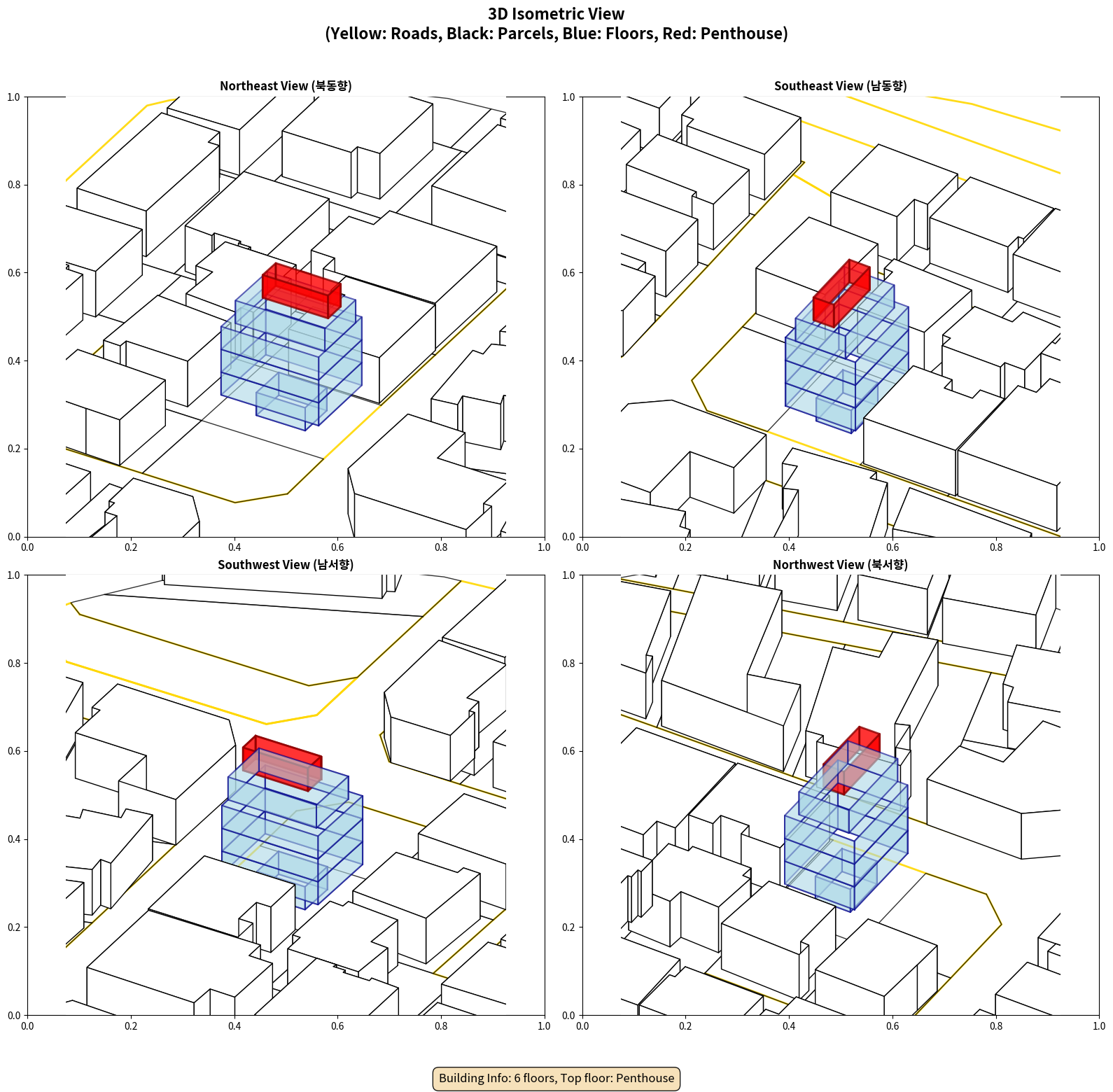 3D Isometric View
(Yellow: Roads, Black: Parcels, Blue: Floors, Red: Penthouse)

Northeast View (북동향)

1.0
0.8
0.6
0.4
0.2
0.0
0.0 0.2 0.4 0.6 0.8 1.0

Southeast View (남동향)

1.0
0.8
0.6
0.4
0.2
0.0
0.0 0.2 0.4 0.6 0.8 1.0

Southwest View (남서향)

1.0
0.8
0.6
0.4
0.2
0.0
0.0 0.2 0.4 0.6 0.8 1.0

Northwest View (북서향)

1.0
0.8
0.6
0.4
0.2
0.0
0.0 0.2 0.4 0.6 0.8 1.0

Building Info: 6 floors, Top floor: Penthouse