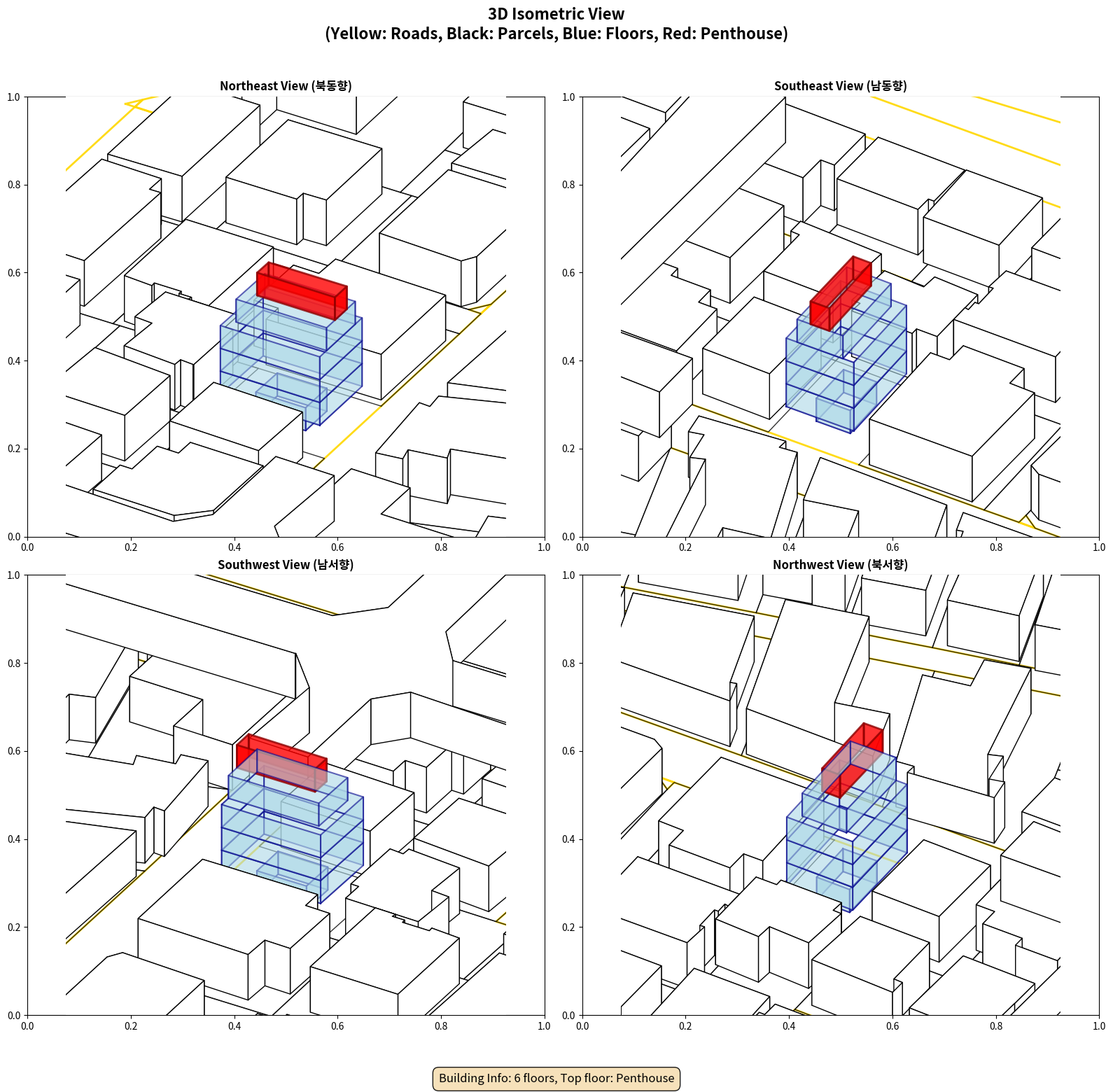 3D Isometric View
(Yellow: Roads, Black: Parcels, Blue: Floors, Red: Penthouse)

Northeast View (북동향)

1.0
0.8
0.6
0.4
0.2
0.0
0.0 0.2 0.4 0.6 0.8 1.0

Southeast View (남동향)

1.0
0.8
0.6
0.4
0.2
0.0
0.0 0.2 0.4 0.6 0.8 1.0

Southwest View (남서향)

1.0
0.8
0.6
0.4
0.2
0.0
0.0 0.2 0.4 0.6 0.8 1.0

Northwest View (북서향)

1.0
0.8
0.6
0.4
0.2
0.0
0.0 0.2 0.4 0.6 0.8 1.0

Building Info: 6 floors, Top floor: Penthouse