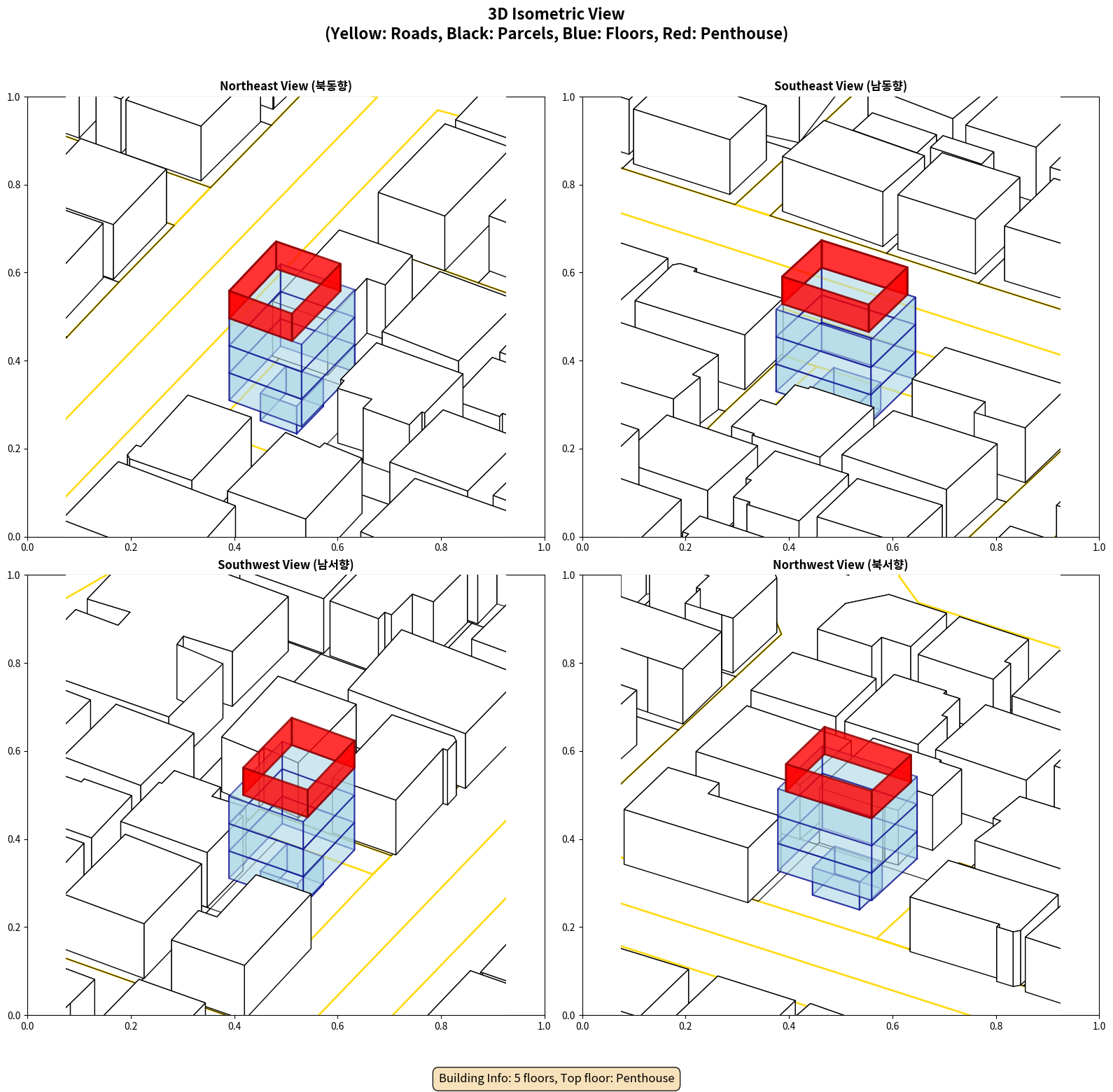 3D Isometric View
(Yellow: Roads, Black: Parcels, Blue: Floors, Red: Penthouse)

Northeast View (북동향)

1.0
0.8
0.6
0.4
0.2
0.0
0.0 0.2 0.4 0.6 0.8 1.0

Southeast View (남동향)

1.0
0.8
0.6
0.4
0.2
0.0
0.0 0.2 0.4 0.6 0.8 1.0

Southwest View (남서향)

1.0
0.8
0.6
0.4
0.2
0.0
0.0 0.2 0.4 0.6 0.8 1.0

Northwest View (북서향)

1.0
0.8
0.6
0.4
0.2
0.0
0.0 0.2 0.4 0.6 0.8 1.0

Building Info: 5 floors, Top floor: Penthouse