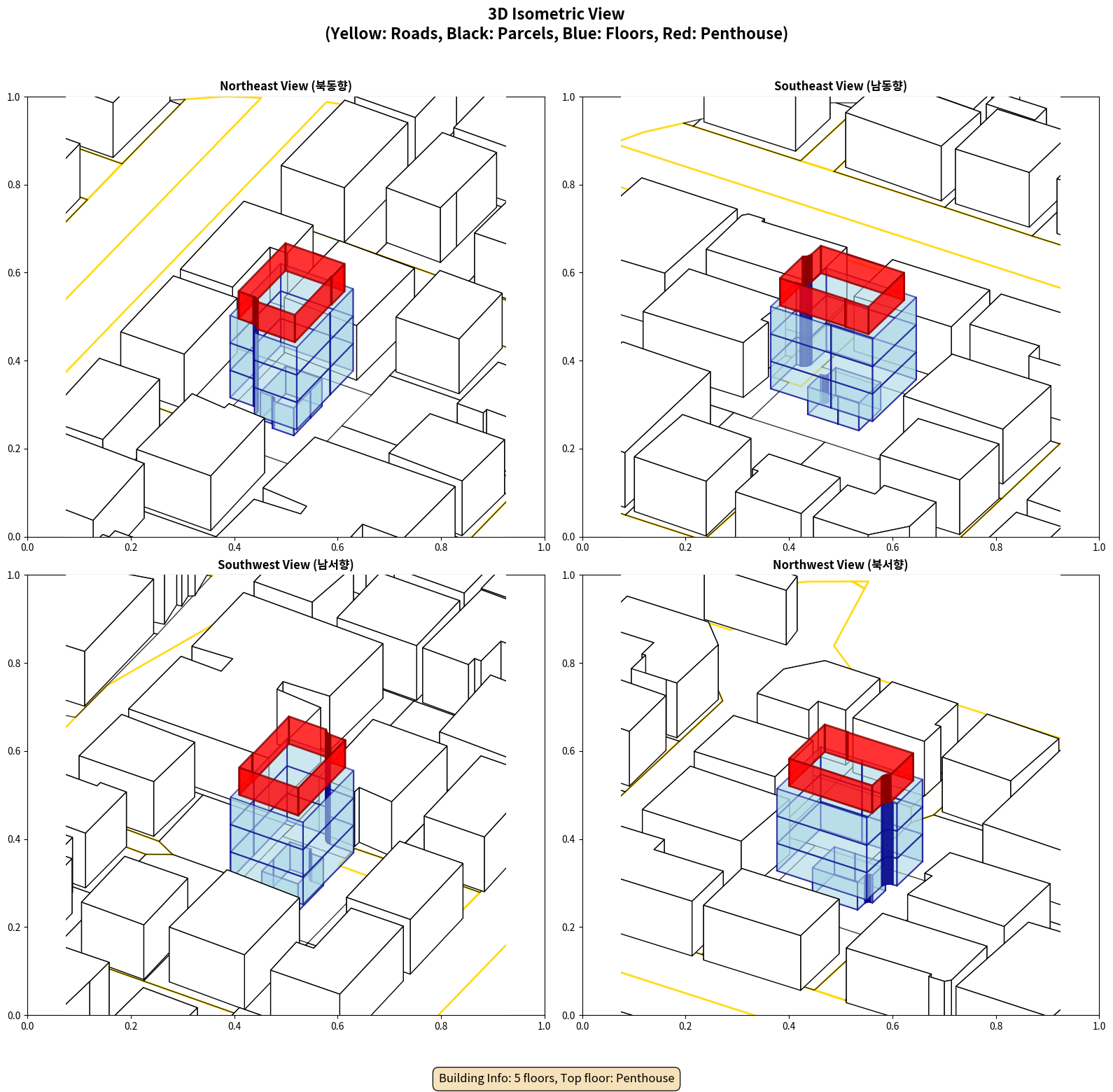 3D Isometric View
(Yellow: Roads, Black: Parcels, Blue: Floors, Red: Penthouse)

Northeast View (북동향)

1.0
0.8
0.6
0.4
0.2
0.0
0.0 0.2 0.4 0.6 0.8 1.0

Southeast View (남동향)

1.0
0.8
0.6
0.4
0.2
0.0
0.0 0.2 0.4 0.6 0.8 1.0

Southwest View (남서향)

1.0
0.8
0.6
0.4
0.2
0.0
0.0 0.2 0.4 0.6 0.8 1.0

Northwest View (북서향)

1.0
0.8
0.6
0.4
0.2
0.0
0.0 0.2 0.4 0.6 0.8 1.0

Building Info: 5 floors, Top floor: Penthouse