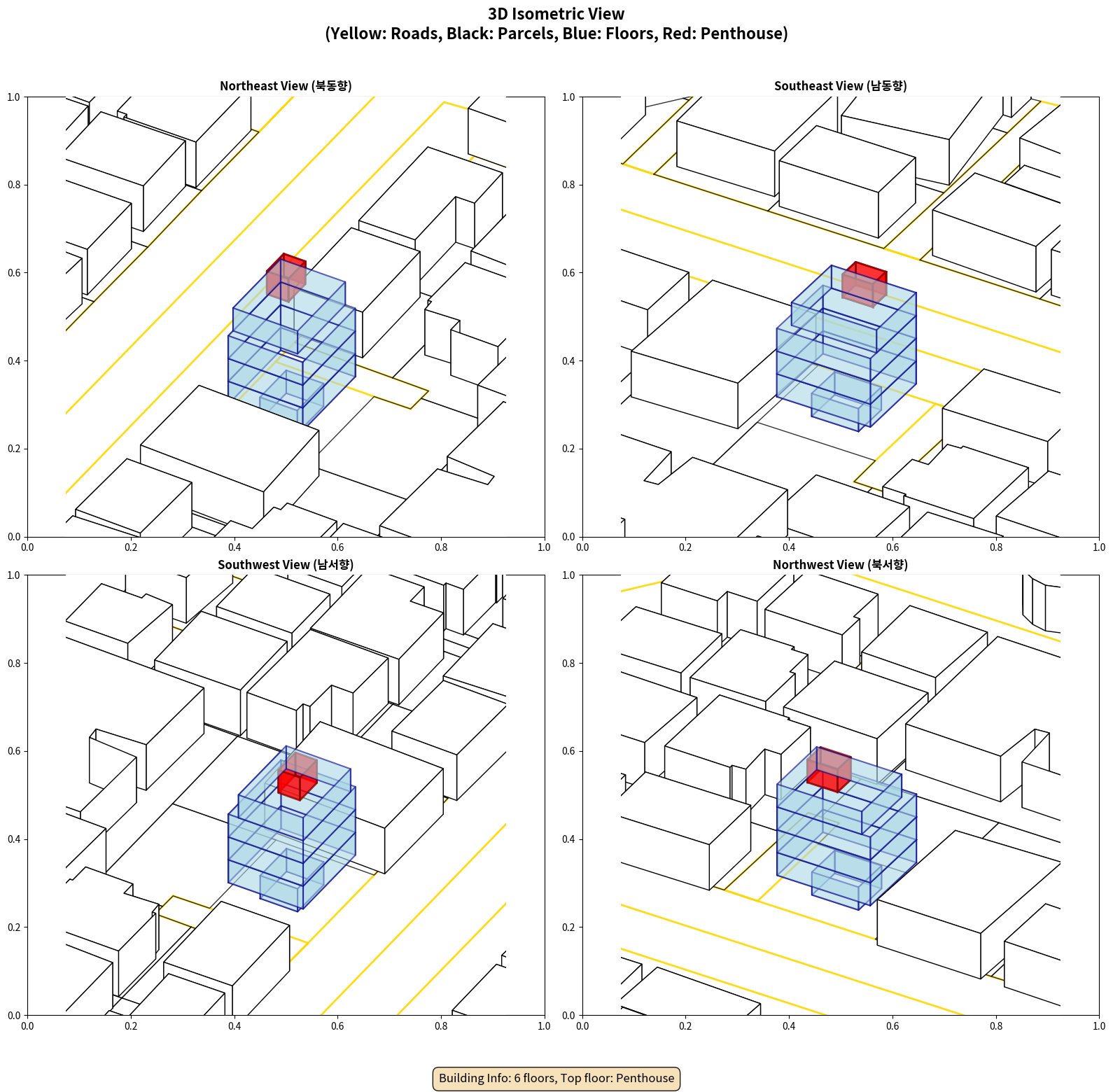 3D Isometric View
(Yellow: Roads, Black: Parcels, Blue: Floors, Red: Penthouse)

Northeast View (북동향)

1.0
0.8
0.6
0.4
0.2
0.0
0.0 0.2 0.4 0.6 0.8 1.0

Southeast View (남동향)

1.0
0.8
0.6
0.4
0.2
0.0
0.0 0.2 0.4 0.6 0.8 1.0

Southwest View (남서향)

1.0
0.8
0.6
0.4
0.2
0.0
0.0 0.2 0.4 0.6 0.8 1.0

Northwest View (북서향)

1.0
0.8
0.6
0.4
0.2
0.0
0.0 0.2 0.4 0.6 0.8 1.0

Building Info: 6 floors, Top floor: Penthouse