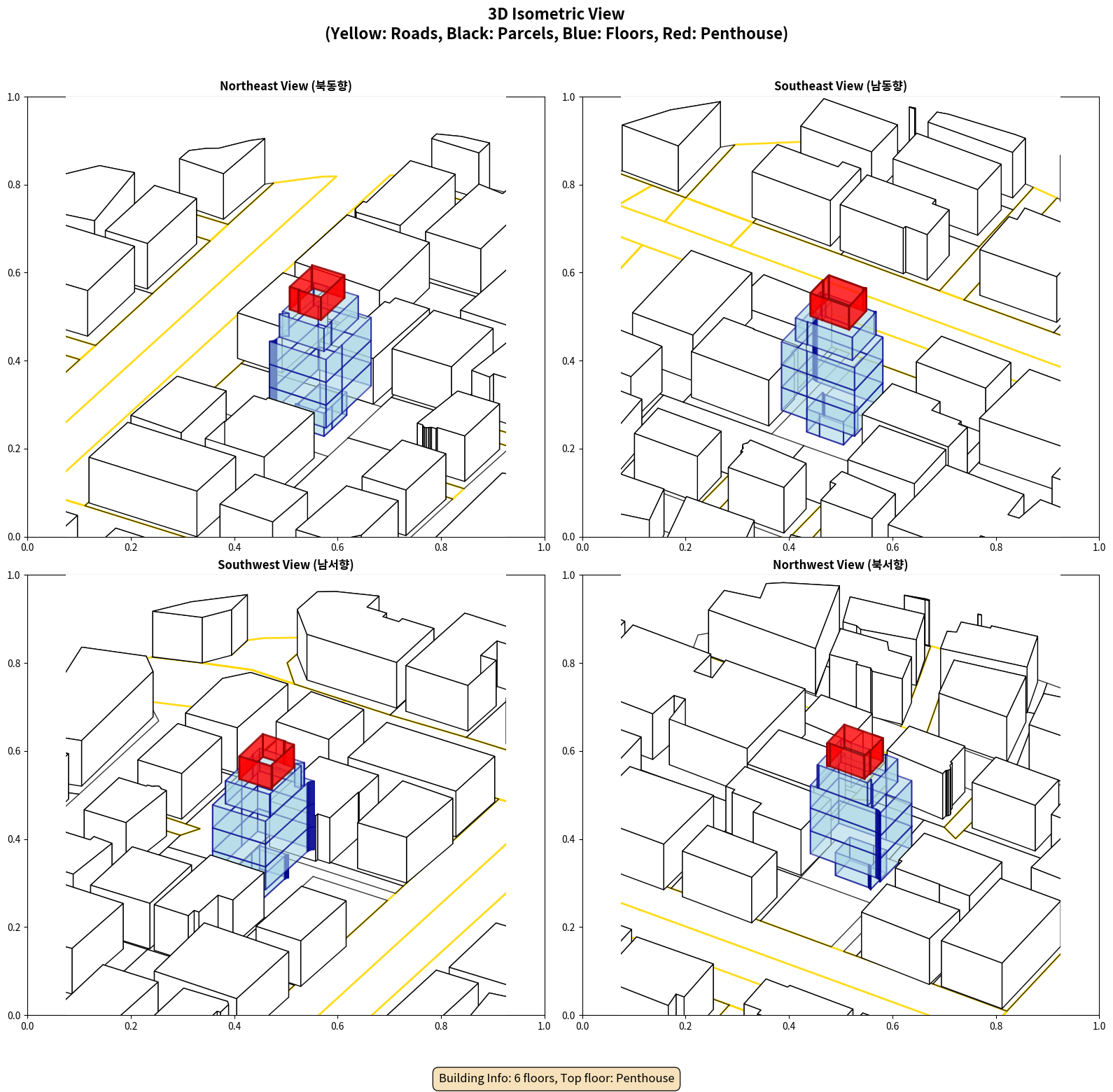 3D Isometric View
(Yellow: Roads, Black: Parcels, Blue: Floors, Red: Penthouse)

Northeast View (북동향)

1.0
0.8
0.6
0.4
0.2
0.0
0.0 0.2 0.4 0.6 0.8 1.0

Southeast View (남동향)

1.0
0.8
0.6
0.4
0.2
0.0
0.0 0.2 0.4 0.6 0.8 1.0

Southwest View (남서향)

1.0
0.8
0.6
0.4
0.2
0.0
0.0 0.2 0.4 0.6 0.8 1.0

Northwest View (북서향)

1.0
0.8
0.6
0.4
0.2
0.0
0.0 0.2 0.4 0.6 0.8 1.0

Building Info: 6 floors, Top floor: Penthouse