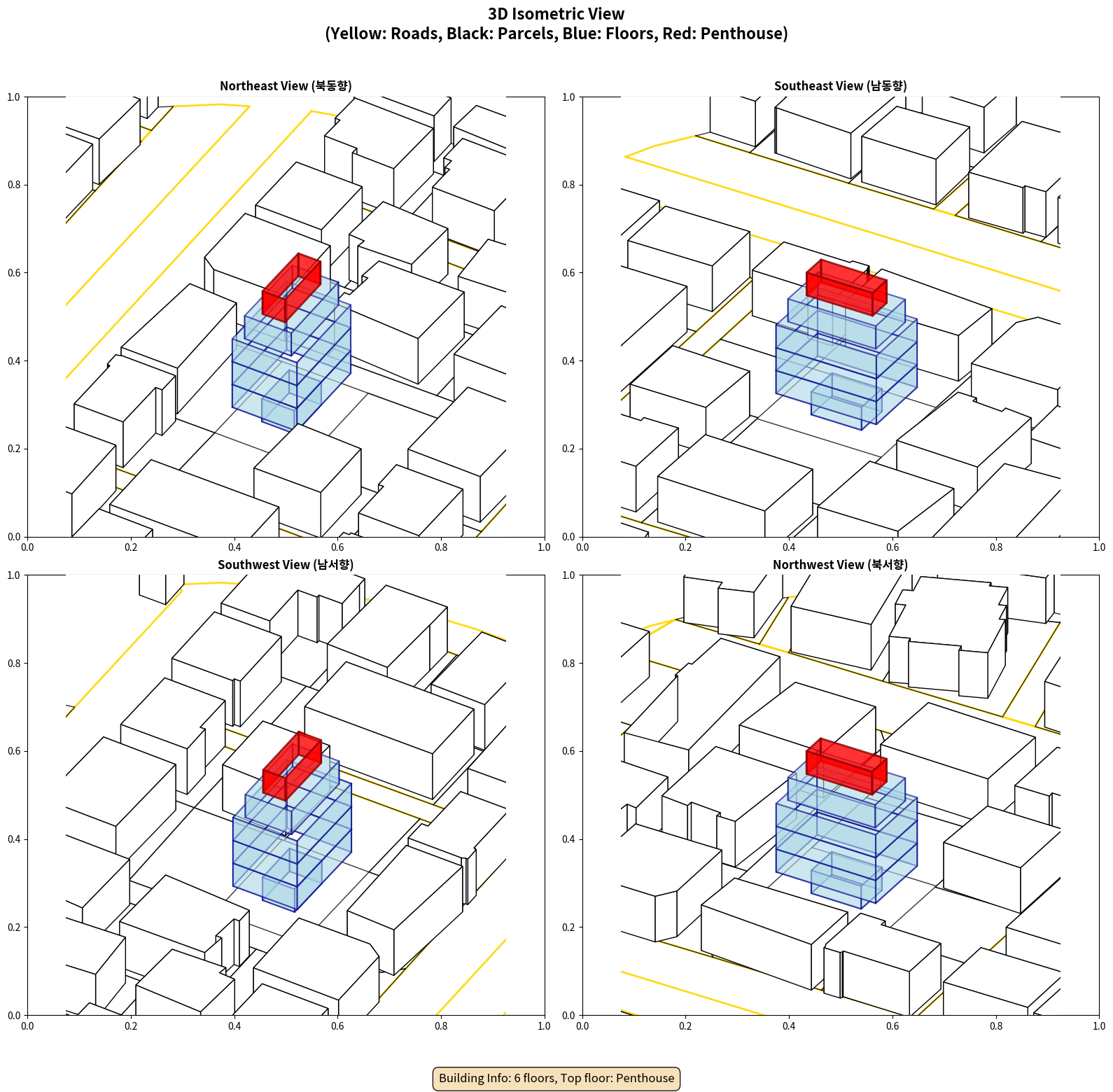 3D Isometric View
(Yellow: Roads, Black: Parcels, Blue: Floors, Red: Penthouse)

Northeast View (북동향)

1.0
0.8
0.6
0.4
0.2
0.0
0.0 0.2 0.4 0.6 0.8 1.0

Southeast View (남동향)

1.0
0.8
0.6
0.4
0.2
0.0
0.0 0.2 0.4 0.6 0.8 1.0

Southwest View (남서향)

1.0
0.8
0.6
0.4
0.2
0.0
0.0 0.2 0.4 0.6 0.8 1.0

Northwest View (북서향)

1.0
0.8
0.6
0.4
0.2
0.0
0.0 0.2 0.4 0.6 0.8 1.0

Building Info: 6 floors, Top floor: Penthouse