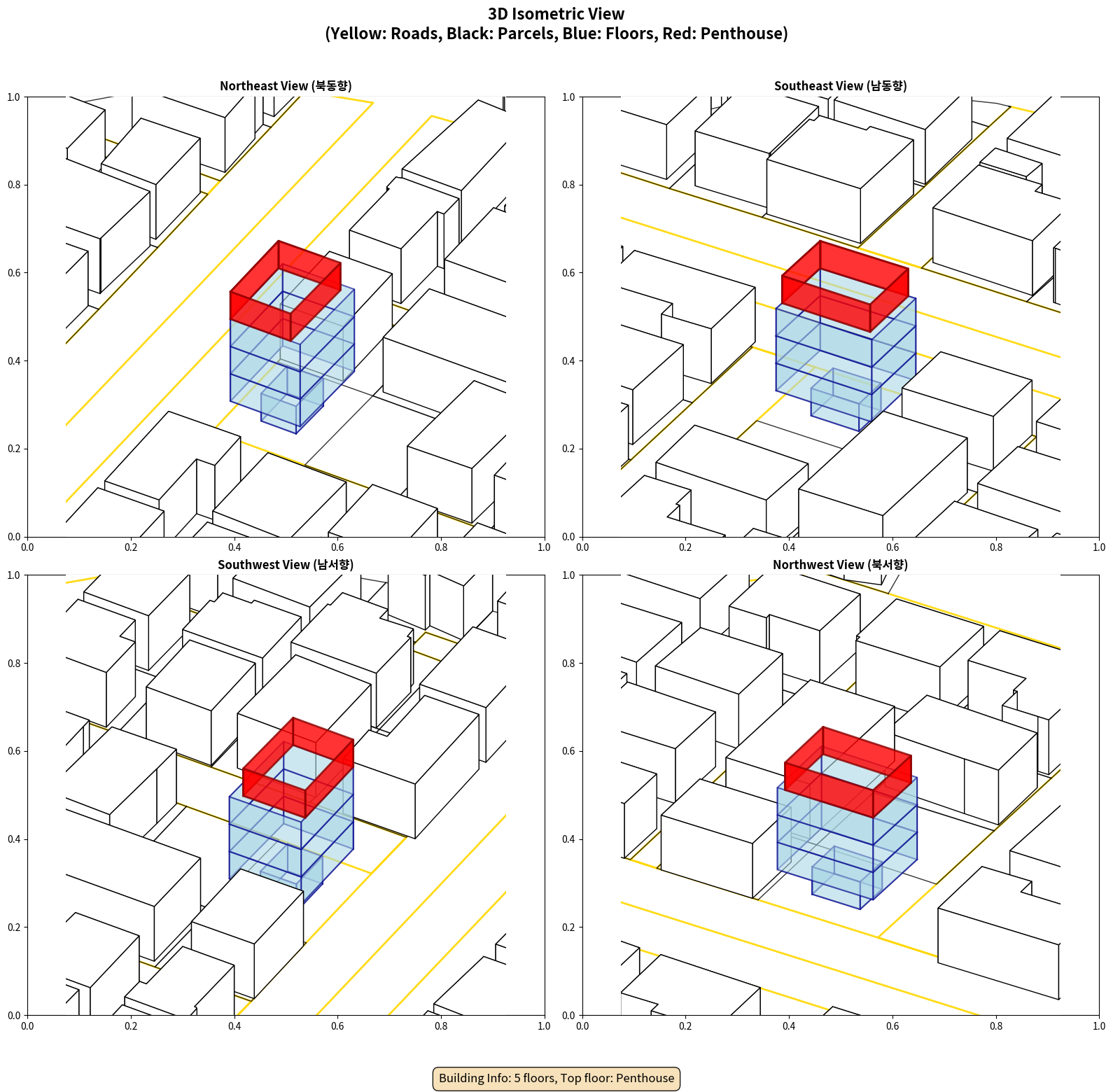 3D Isometric View
(Yellow: Roads, Black: Parcels, Blue: Floors, Red: Penthouse)

Northeast View (북동향)

1.0
0.8
0.6
0.4
0.2
0.0
0.0 0.2 0.4 0.6 0.8 1.0

Southeast View (남동향)

1.0
0.8
0.6
0.4
0.2
0.0
0.0 0.2 0.4 0.6 0.8 1.0

Southwest View (남서향)

1.0
0.8
0.6
0.4
0.2
0.0
0.0 0.2 0.4 0.6 0.8 1.0

Northwest View (북서향)

1.0
0.8
0.6
0.4
0.2
0.0
0.0 0.2 0.4 0.6 0.8 1.0

Building Info: 5 floors, Top floor: Penthouse