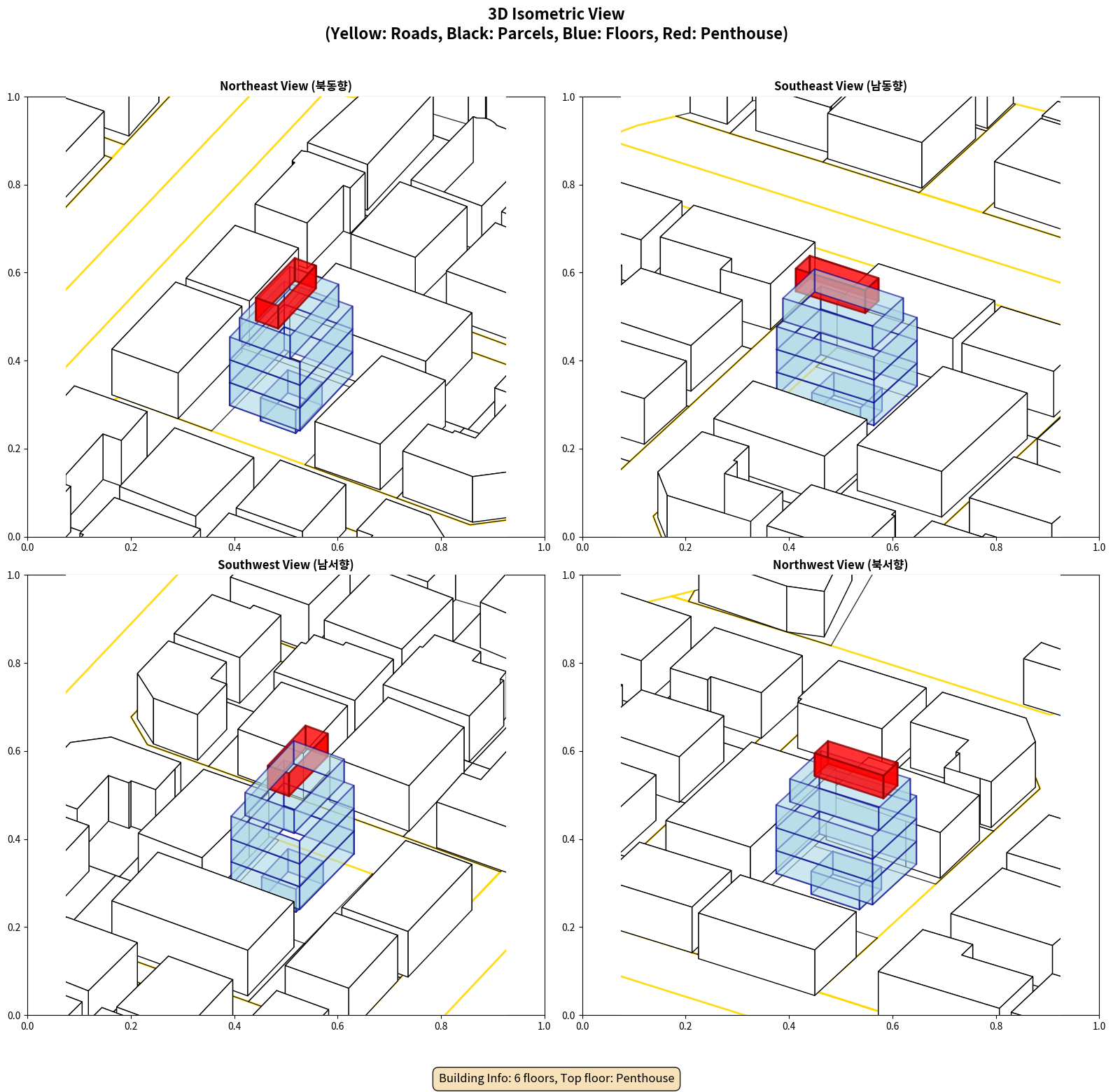 3D Isometric View
(Yellow: Roads, Black: Parcels, Blue: Floors, Red: Penthouse)

Northeast View (북동향)

1.0
0.8
0.6
0.4
0.2
0.0
0.0 0.2 0.4 0.6 0.8 1.0

Southeast View (남동향)

1.0
0.8
0.6
0.4
0.2
0.0
0.0 0.2 0.4 0.6 0.8 1.0

Southwest View (남서향)

1.0
0.8
0.6
0.4
0.2
0.0
0.0 0.2 0.4 0.6 0.8 1.0

Northwest View (북서향)

1.0
0.8
0.6
0.4
0.2
0.0
0.0 0.2 0.4 0.6 0.8 1.0

Building Info: 6 floors, Top floor: Penthouse