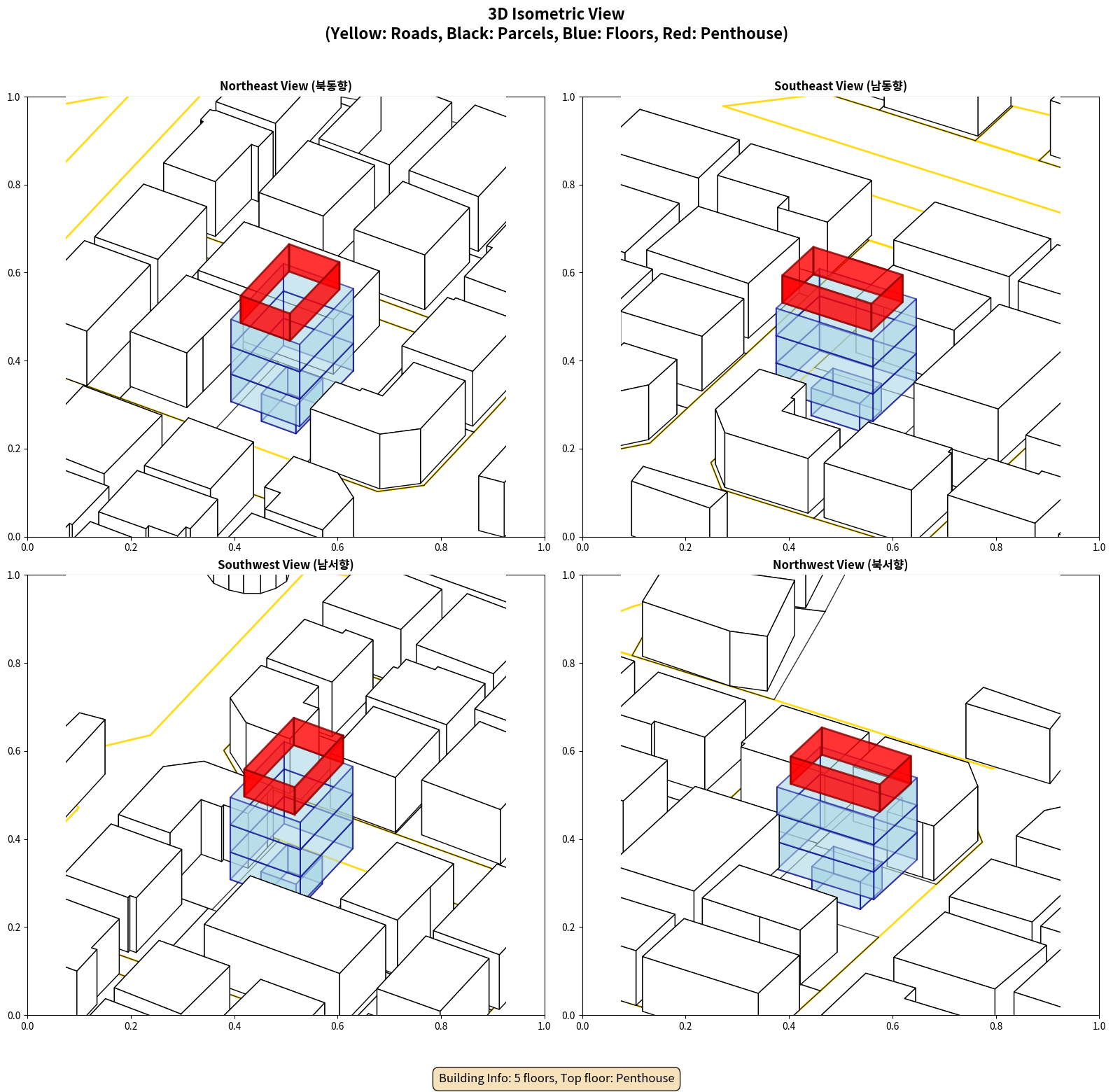 3D Isometric View
(Yellow: Roads, Black: Parcels, Blue: Floors, Red: Penthouse)

Northeast View (북동향)

1.0
0.8
0.6
0.4
0.2
0.0
0.0 0.2 0.4 0.6 0.8 1.0

Southeast View (남동향)

1.0
0.8
0.6
0.4
0.2
0.0
0.0 0.2 0.4 0.6 0.8 1.0

Southwest View (남서향)

1.0
0.8
0.6
0.4
0.2
0.0
0.0 0.2 0.4 0.6 0.8 1.0

Northwest View (북서향)

1.0
0.8
0.6
0.4
0.2
0.0
0.0 0.2 0.4 0.6 0.8 1.0

Building Info: 5 floors, Top floor: Penthouse