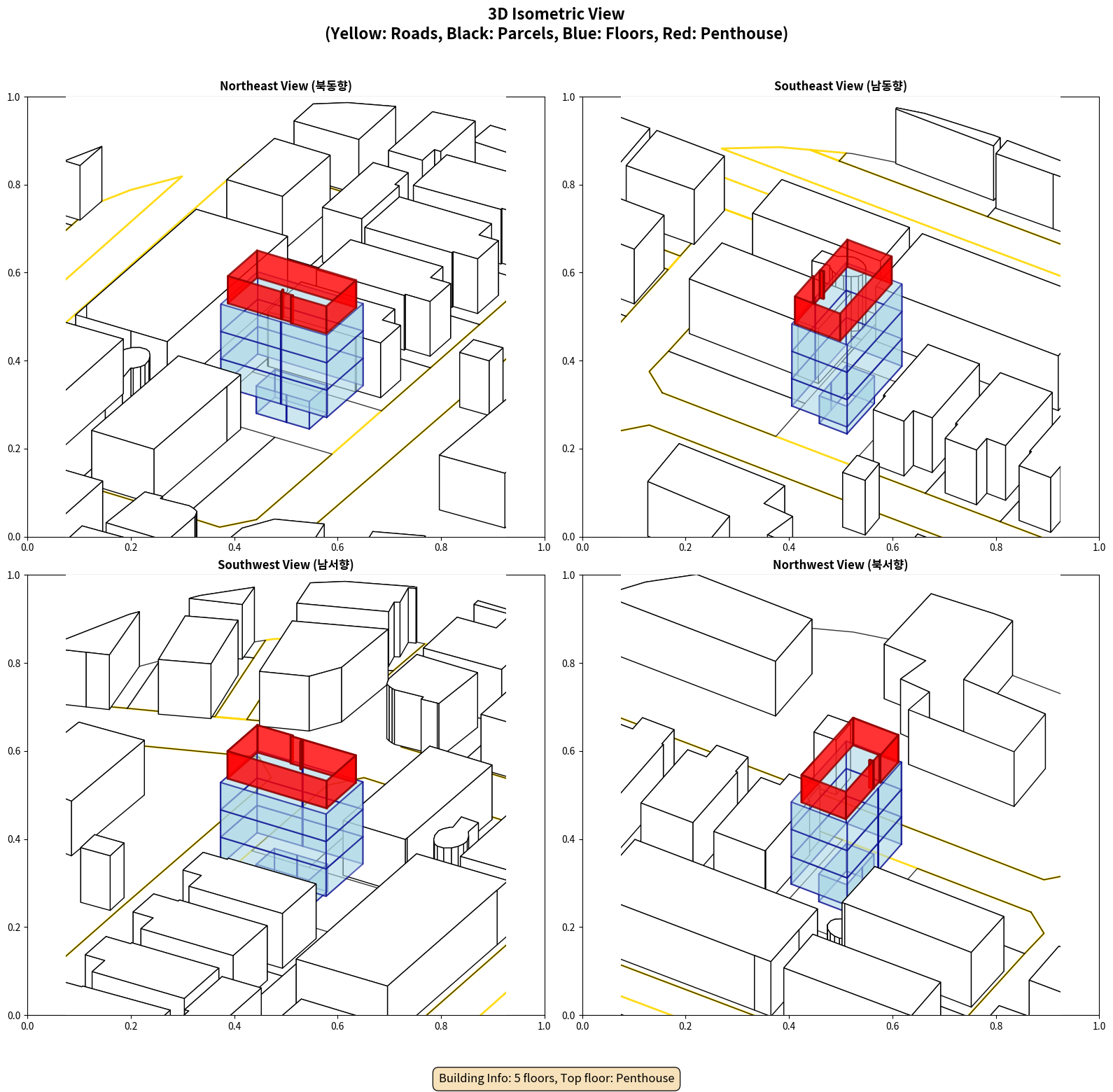 3D Isometric View
(Yellow: Roads, Black: Parcels, Blue: Floors, Red: Penthouse)

Northeast View (북동향)

1.0
0.8
0.6
0.4
0.2
0.0
0.0 0.2 0.4 0.6 0.8 1.0

Southeast View (남동향)

1.0
0.8
0.6
0.4
0.2
0.0
0.0 0.2 0.4 0.6 0.8 1.0

Southwest View (남서향)

1.0
0.8
0.6
0.4
0.2
0.0
0.0 0.2 0.4 0.6 0.8 1.0

Northwest View (북서향)

1.0
0.8
0.6
0.4
0.2
0.0
0.0 0.2 0.4 0.6 0.8 1.0

Building Info: 5 floors, Top floor: Penthouse