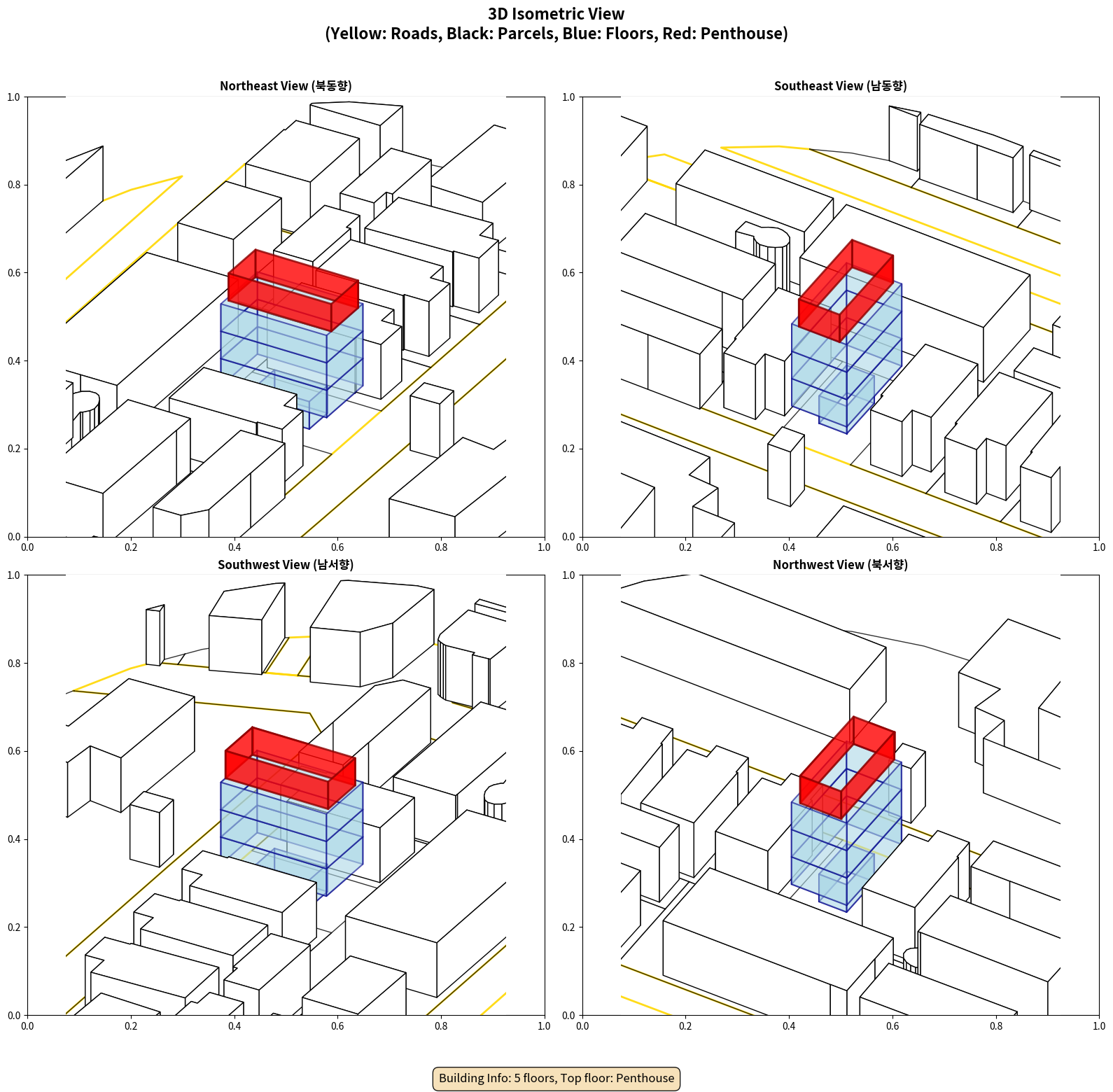 3D Isometric View
(Yellow: Roads, Black: Parcels, Blue: Floors, Red: Penthouse)

Northeast View (북동향)

1.0
0.8
0.6
0.4
0.2
0.0
0.0 0.2 0.4 0.6 0.8 1.0

Southeast View (남동향)

1.0
0.8
0.6
0.4
0.2
0.0
0.0 0.2 0.4 0.6 0.8 1.0

Southwest View (남서향)

1.0
0.8
0.6
0.4
0.2
0.0
0.0 0.2 0.4 0.6 0.8 1.0

Northwest View (북서향)

1.0
0.8
0.6
0.4
0.2
0.0
0.0 0.2 0.4 0.6 0.8 1.0

Building Info: 5 floors, Top floor: Penthouse