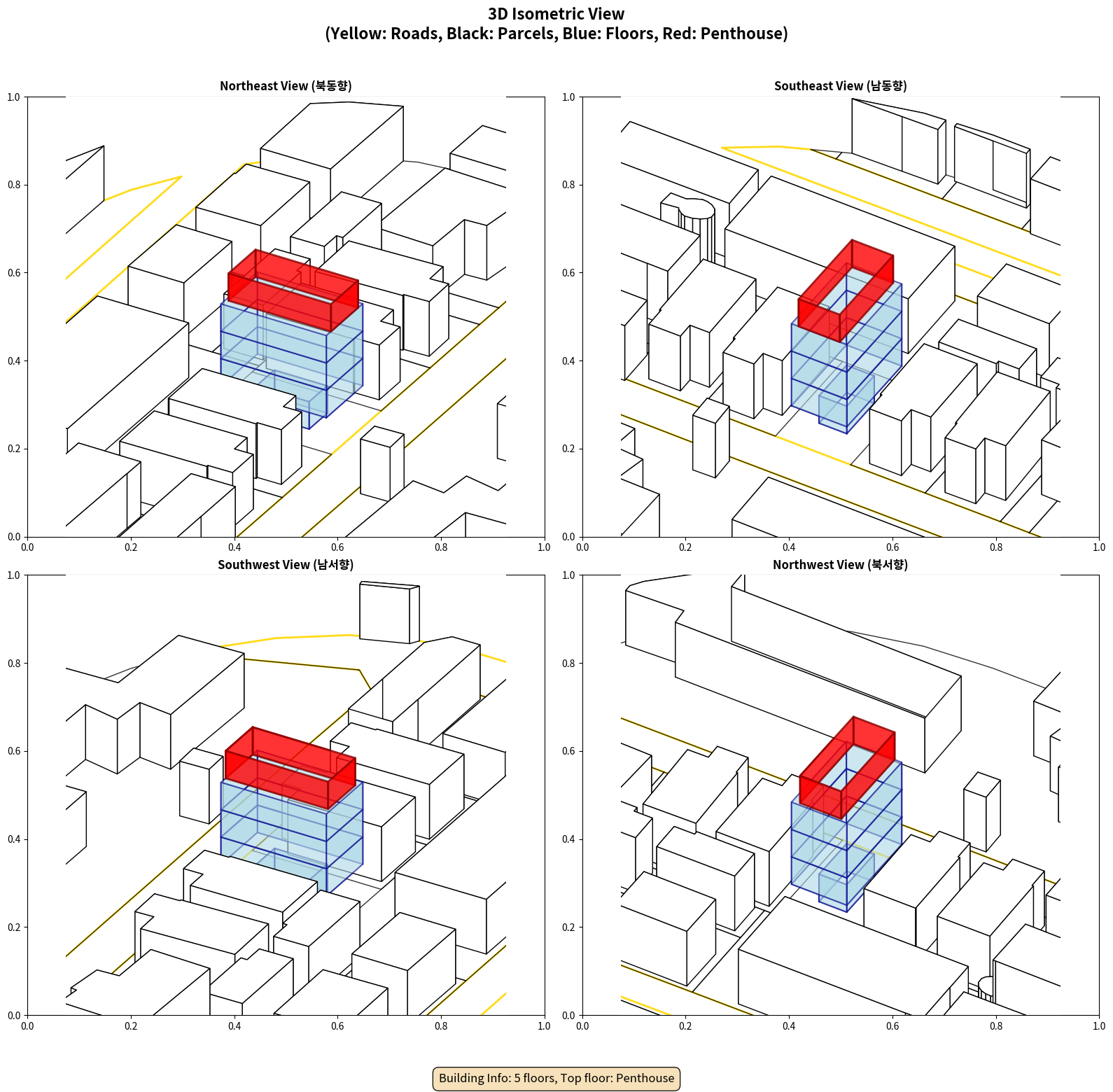 3D Isometric View
(Yellow: Roads, Black: Parcels, Blue: Floors, Red: Penthouse)

Northeast View (북동향)

1.0
0.8
0.6
0.4
0.2
0.0
0.0 0.2 0.4 0.6 0.8 1.0

Southeast View (남동향)

1.0
0.8
0.6
0.4
0.2
0.0
0.0 0.2 0.4 0.6 0.8 1.0

Southwest View (남서향)

1.0
0.8
0.6
0.4
0.2
0.0
0.0 0.2 0.4 0.6 0.8 1.0

Northwest View (북서향)

1.0
0.8
0.6
0.4
0.2
0.0
0.0 0.2 0.4 0.6 0.8 1.0

Building Info: 5 floors, Top floor: Penthouse