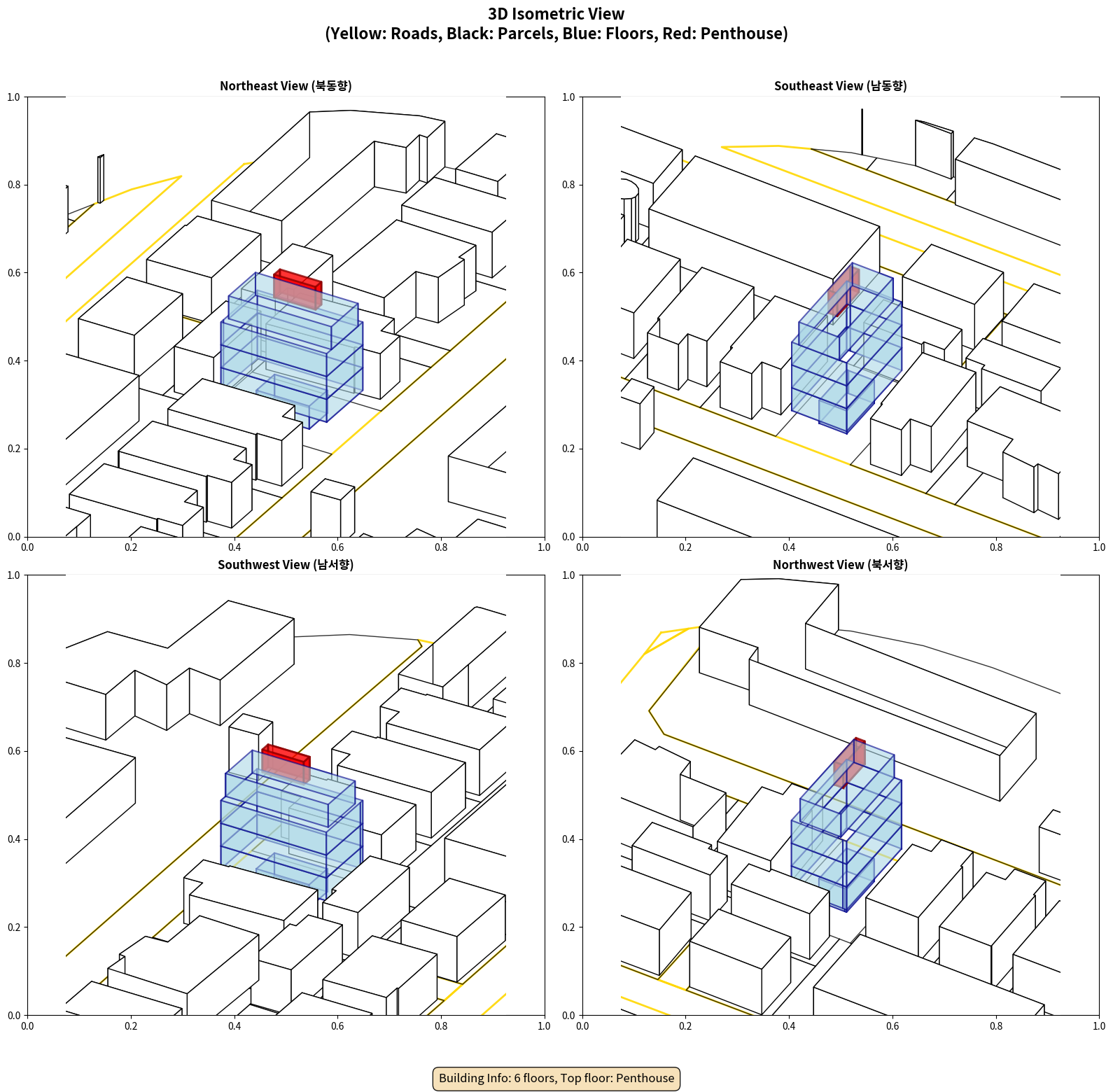 3D Isometric View
(Yellow: Roads, Black: Parcels, Blue: Floors, Red: Penthouse)

Northeast View (북동향)

1.0
0.8
0.6
0.4
0.2
0.0
0.0 0.2 0.4 0.6 0.8 1.0

Southeast View (남동향)

1.0
0.8
0.6
0.4
0.2
0.0
0.0 0.2 0.4 0.6 0.8 1.0

Southwest View (남서향)

1.0
0.8
0.6
0.4
0.2
0.0
0.0 0.2 0.4 0.6 0.8 1.0

Northwest View (북서향)

1.0
0.8
0.6
0.4
0.2
0.0
0.0 0.2 0.4 0.6 0.8 1.0

Building Info: 6 floors, Top floor: Penthouse