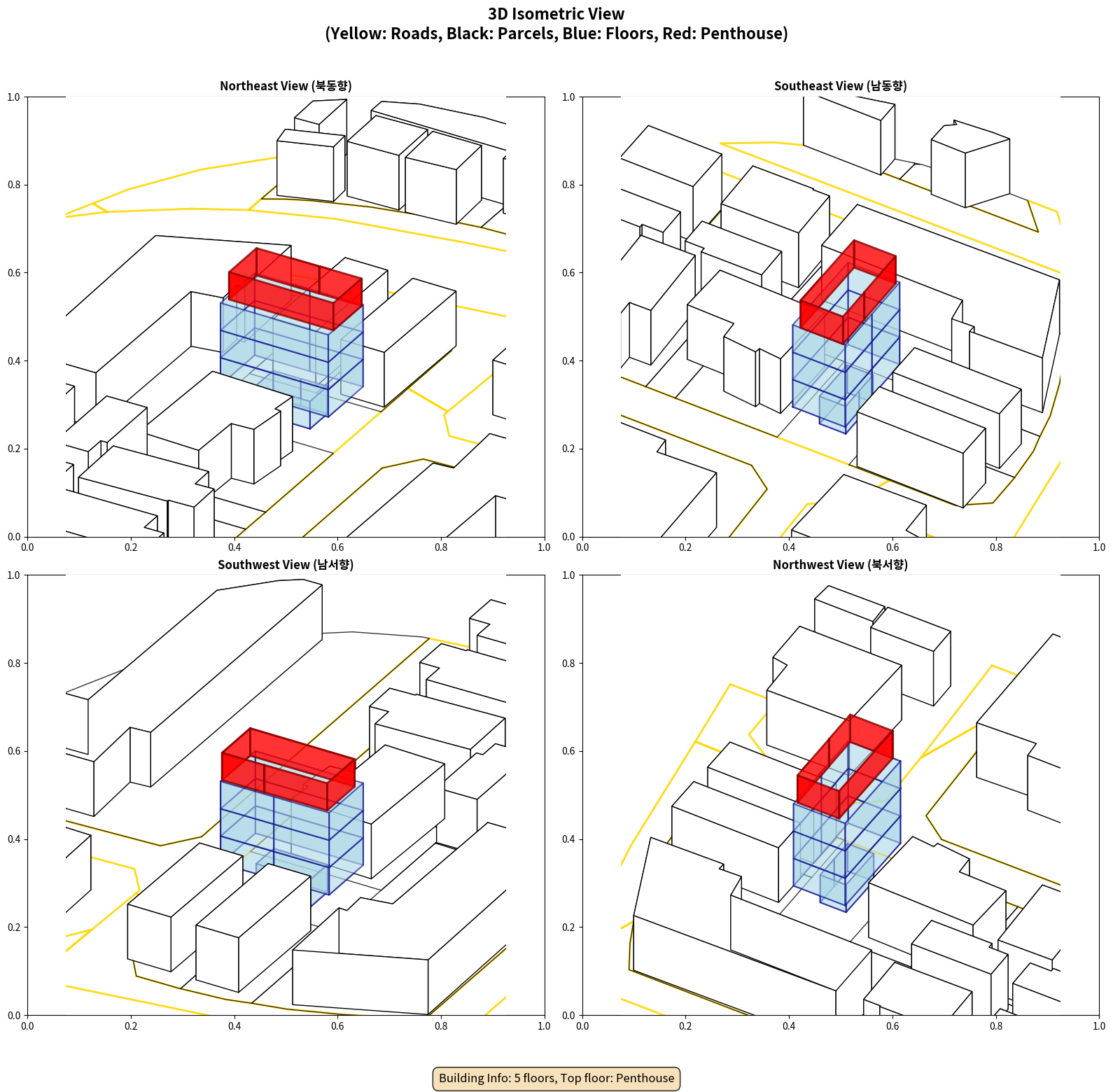 3D Isometric View
(Yellow: Roads, Black: Parcels, Blue: Floors, Red: Penthouse)

Northeast View (북동향)

1.0
0.8
0.6
0.4
0.2
0.0
0.0 0.2 0.4 0.6 0.8 1.0

Southeast View (남동향)

1.0
0.8
0.6
0.4
0.2
0.0
0.0 0.2 0.4 0.6 0.8 1.0

Southwest View (남서향)

1.0
0.8
0.6
0.4
0.2
0.0
0.0 0.2 0.4 0.6 0.8 1.0

Northwest View (북서향)

1.0
0.8
0.6
0.4
0.2
0.0
0.0 0.2 0.4 0.6 0.8 1.0

Building Info: 5 floors, Top floor: Penthouse