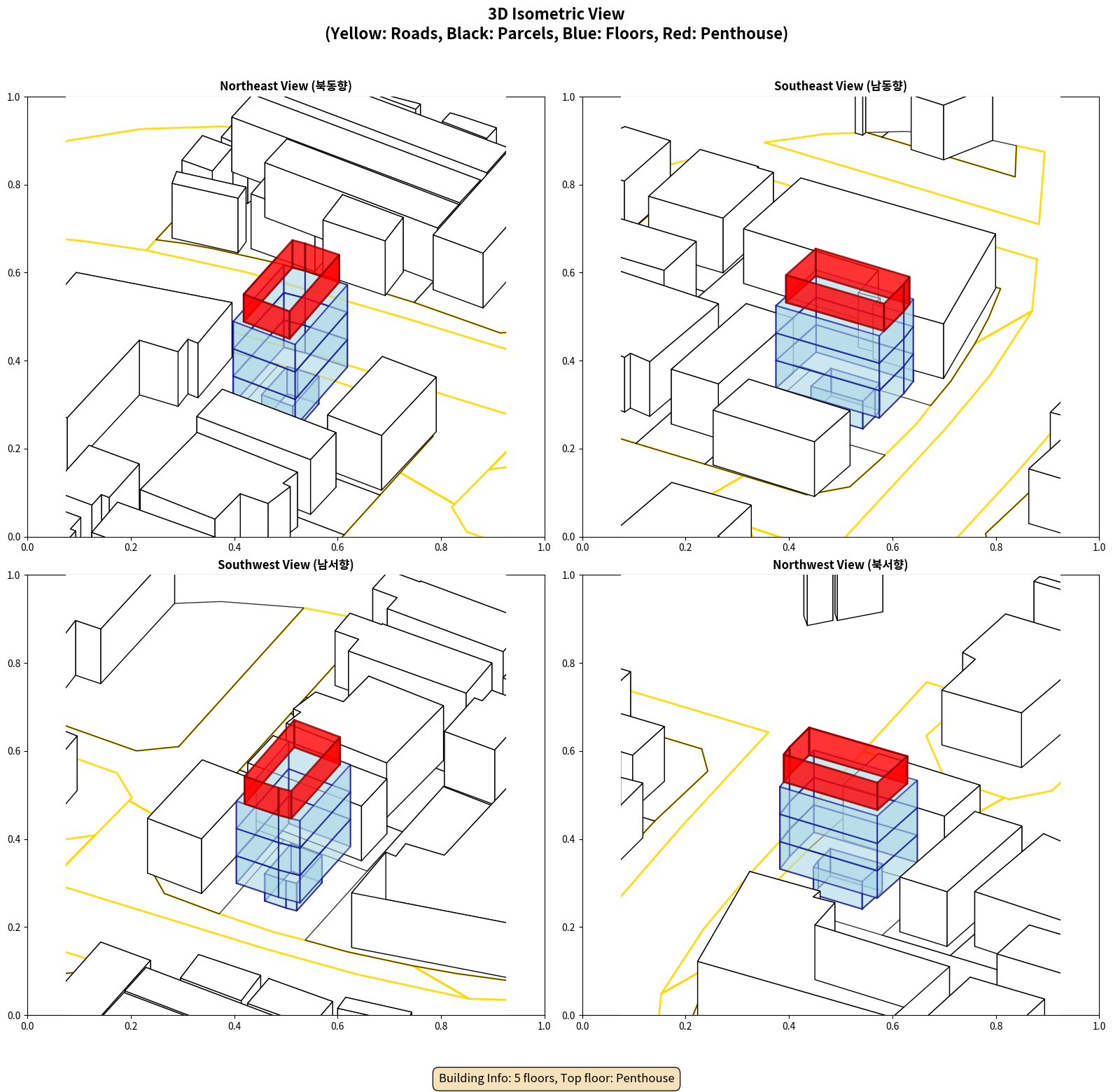 3D Isometric View
(Yellow: Roads, Black: Parcels, Blue: Floors, Red: Penthouse)

Northeast View (북동향)

1.0
0.8
0.6
0.4
0.2
0.0
0.0 0.2 0.4 0.6 0.8 1.0

Southeast View (남동향)

1.0
0.8
0.6
0.4
0.2
0.0
0.0 0.2 0.4 0.6 0.8 1.0

Southwest View (남서향)

1.0
0.8
0.6
0.4
0.2
0.0
0.0 0.2 0.4 0.6 0.8 1.0

Northwest View (북서향)

1.0
0.8
0.6
0.4
0.2
0.0
0.0 0.2 0.4 0.6 0.8 1.0

Building Info: 5 floors, Top floor: Penthouse