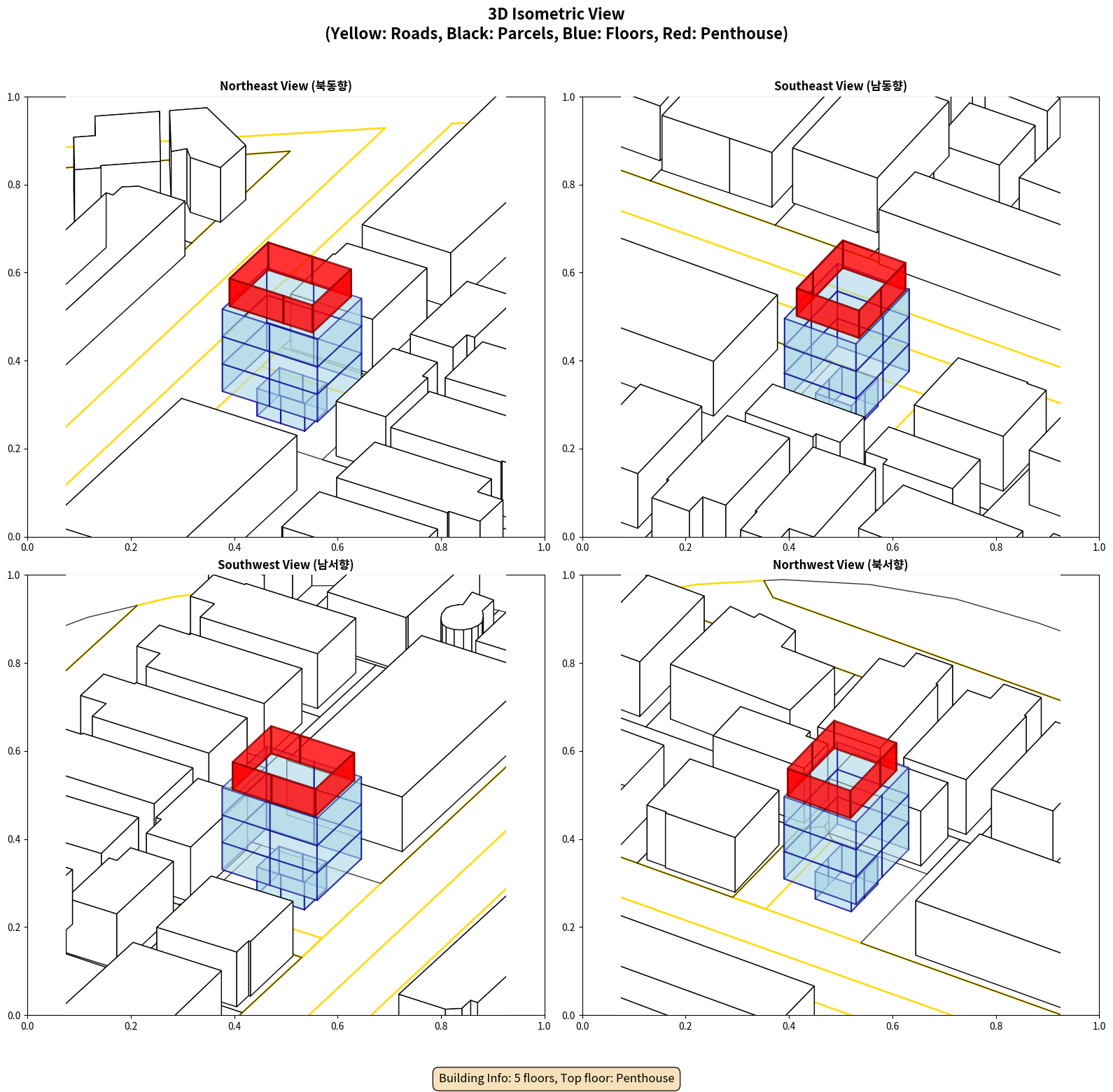 3D Isometric View
(Yellow: Roads, Black: Parcels, Blue: Floors, Red: Penthouse)

Northeast View (북동향)

1.0
0.8
0.6
0.4
0.2
0.0
0.0 0.2 0.4 0.6 0.8 1.0

Southeast View (남동향)

1.0
0.8
0.6
0.4
0.2
0.0
0.0 0.2 0.4 0.6 0.8 1.0

Southwest View (남서향)

1.0
0.8
0.6
0.4
0.2
0.0
0.0 0.2 0.4 0.6 0.8 1.0

Northwest View (북서향)

1.0
0.8
0.6
0.4
0.2
0.0
0.0 0.2 0.4 0.6 0.8 1.0

Building Info: 5 floors, Top floor: Penthouse