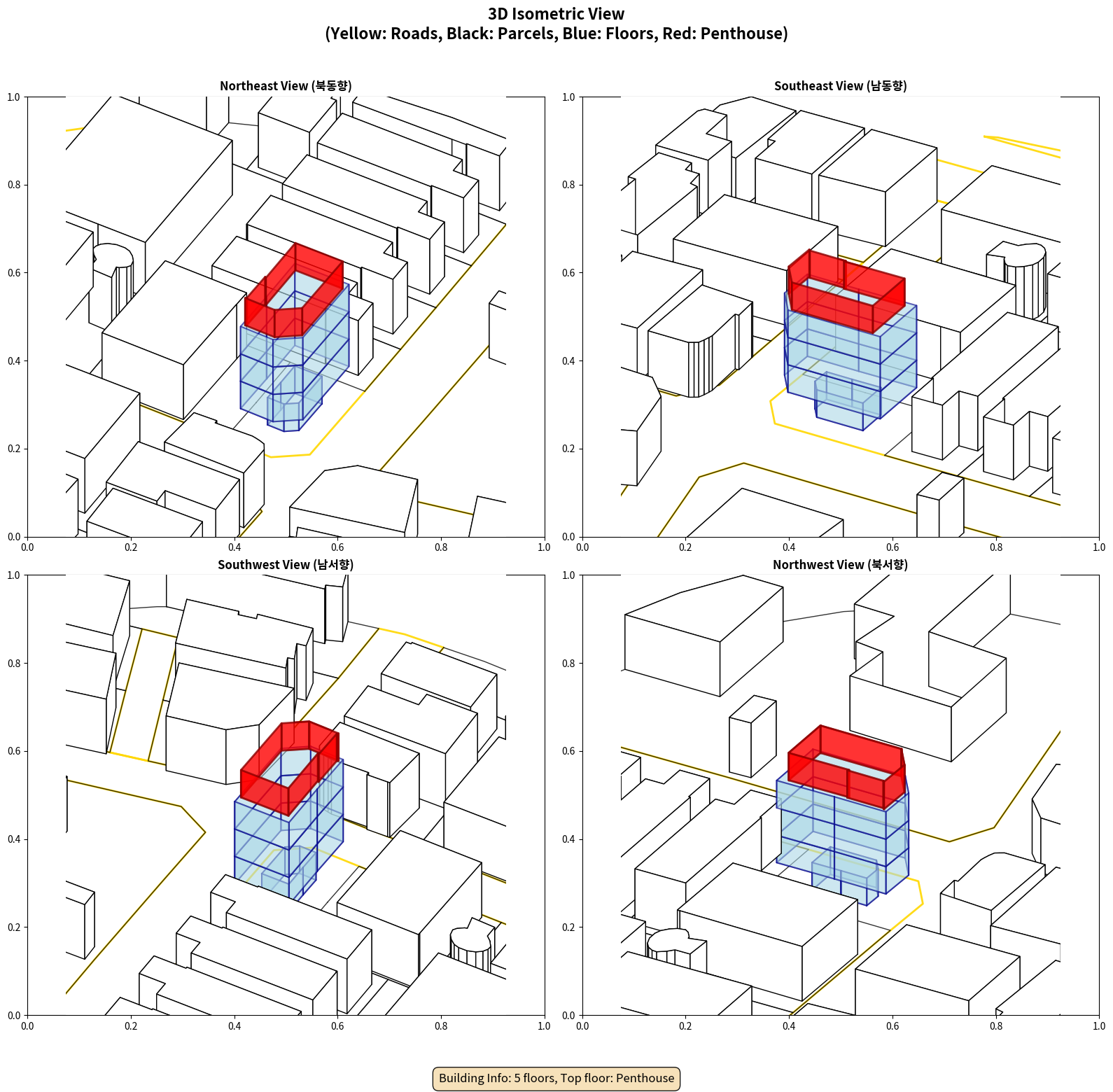 3D Isometric View
(Yellow: Roads, Black: Parcels, Blue: Floors, Red: Penthouse)

Northeast View (북동향)

1.0
0.8
0.6
0.4
0.2
0.0
0.0 0.2 0.4 0.6 0.8 1.0

Southeast View (남동향)

1.0
0.8
0.6
0.4
0.2
0.0
0.0 0.2 0.4 0.6 0.8 1.0

Southwest View (남서향)

1.0
0.8
0.6
0.4
0.2
0.0
0.0 0.2 0.4 0.6 0.8 1.0

Northwest View (북서향)

1.0
0.8
0.6
0.4
0.2
0.0
0.0 0.2 0.4 0.6 0.8 1.0

Building Info: 5 floors, Top floor: Penthouse